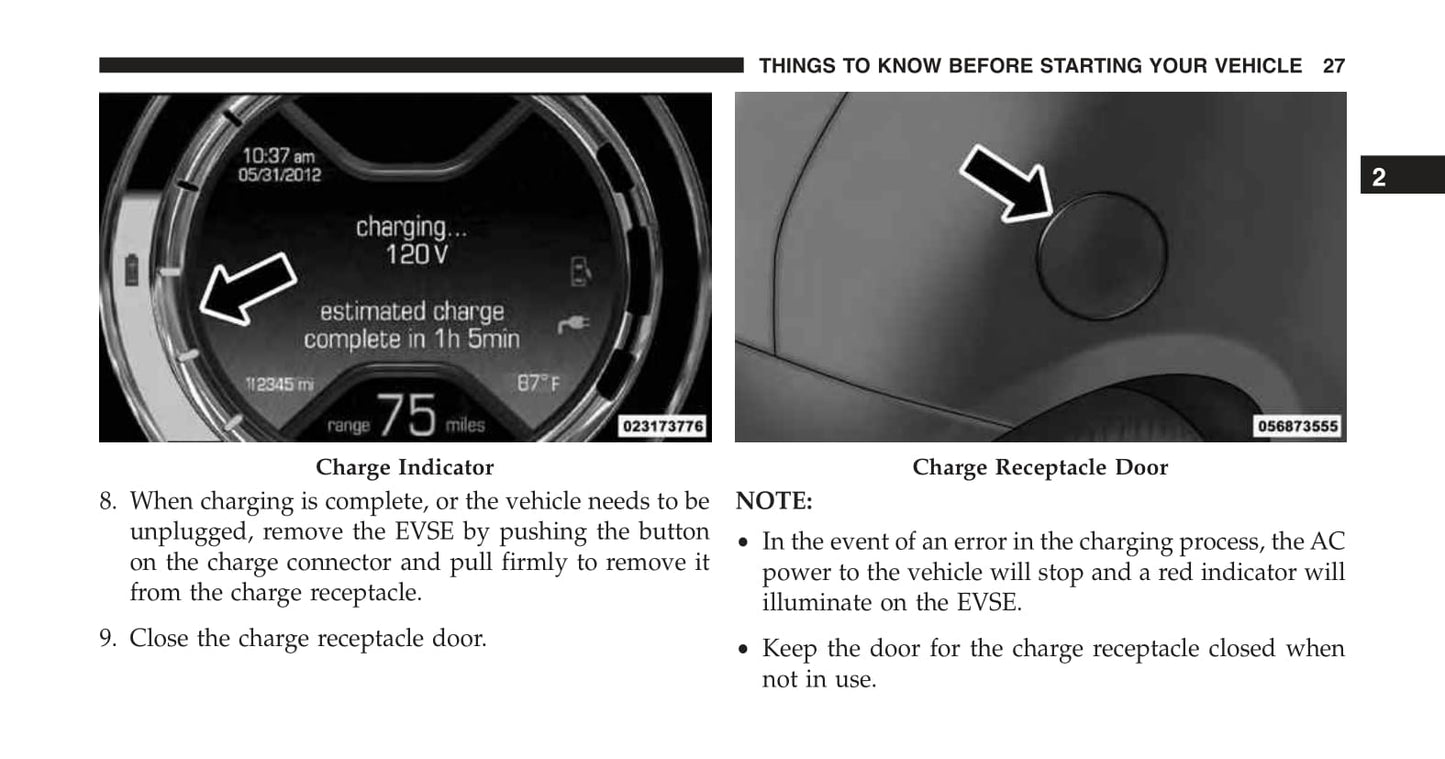 THINGS TO KNOW BEFORE STARTING YOUR VEHICLE 27

2

10:37 am
05/31/2012

charging...
120V

estimated charge
complete in 1h 5min

112345 mi

87°F

range 75 miles

023173776

Charge Indicator

8. When charging is complete, or the vehicle needs to be unplugged, remove the EVSE by pushing the button on the charge connector and pull firmly to remove it from the charge receptacle.

9. Close the charge receptacle door.

056873555

Charge Receptacle Door

NOTE:

• In the event of an error in the charging process, the AC power to the vehicle will stop and a red indicator will illuminate on the EVSE.

• Keep the door for the charge receptacle closed when not in use.