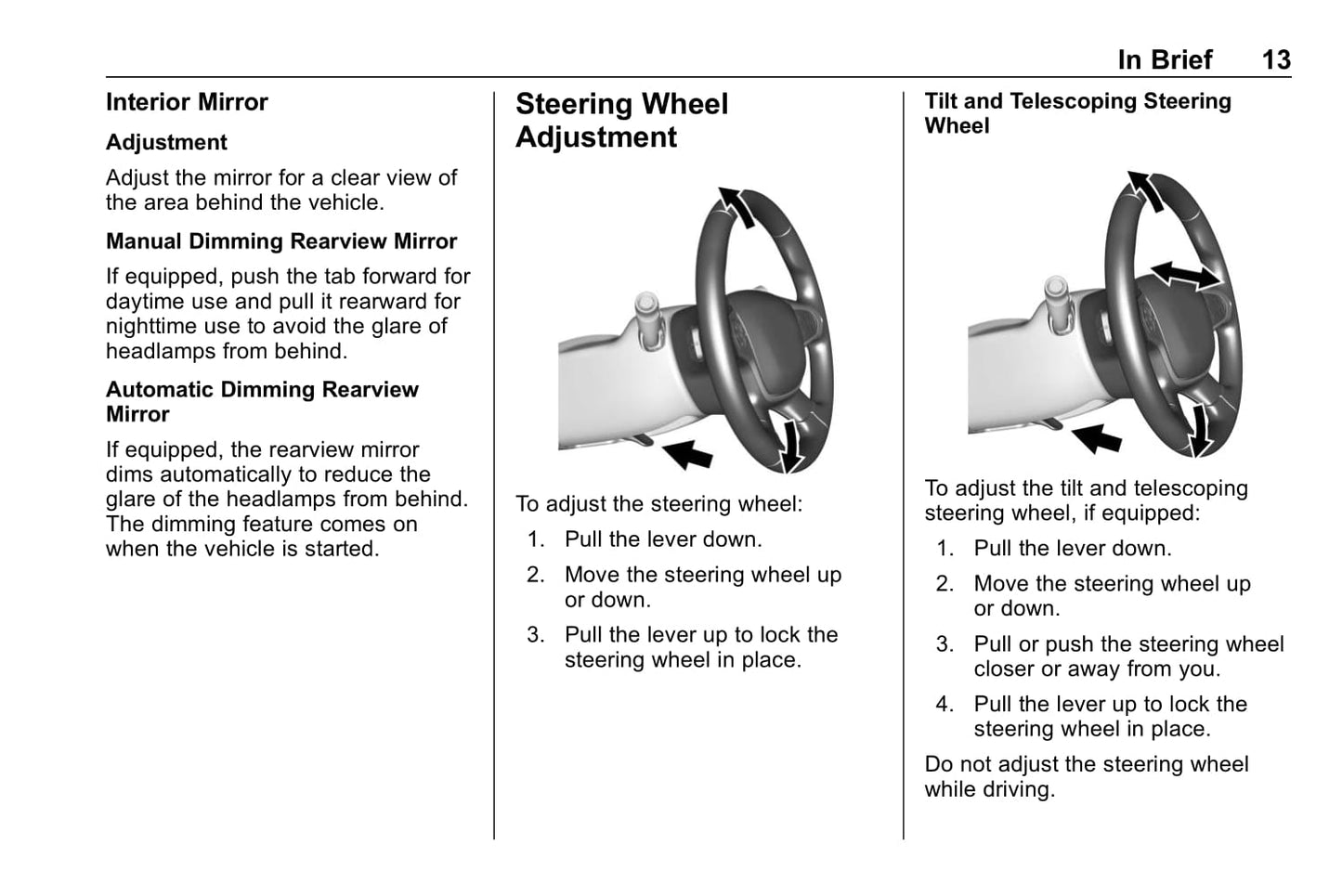 In Brief 13

Interior Mirror

Adjustment

Adjust the mirror for a clear view of the area behind the vehicle.

Manual Dimming Rearview Mirror

If equipped, push the tab forward for daytime use and pull it rearward for nighttime use to avoid the glare of headlamps from behind.

Automatic Dimming Rearview Mirror

If equipped, the rearview mirror dims automatically to reduce the glare of the headlamps from behind. The dimming feature comes on when the vehicle is started.

Steering Wheel Adjustment

To adjust the steering wheel:

1. Pull the lever down.

2. Move the steering wheel up or down.

3. Pull the lever up to lock the steering wheel in place.

Tilt and Telescoping Steering Wheel

To adjust the tilt and telescoping steering wheel, if equipped:

1. Pull the lever down.

2. Move the steering wheel up or down.

3. Pull or push the steering wheel closer or away from you.

4. Pull the lever up to lock the steering wheel in place.

Do not adjust the steering wheel while driving.