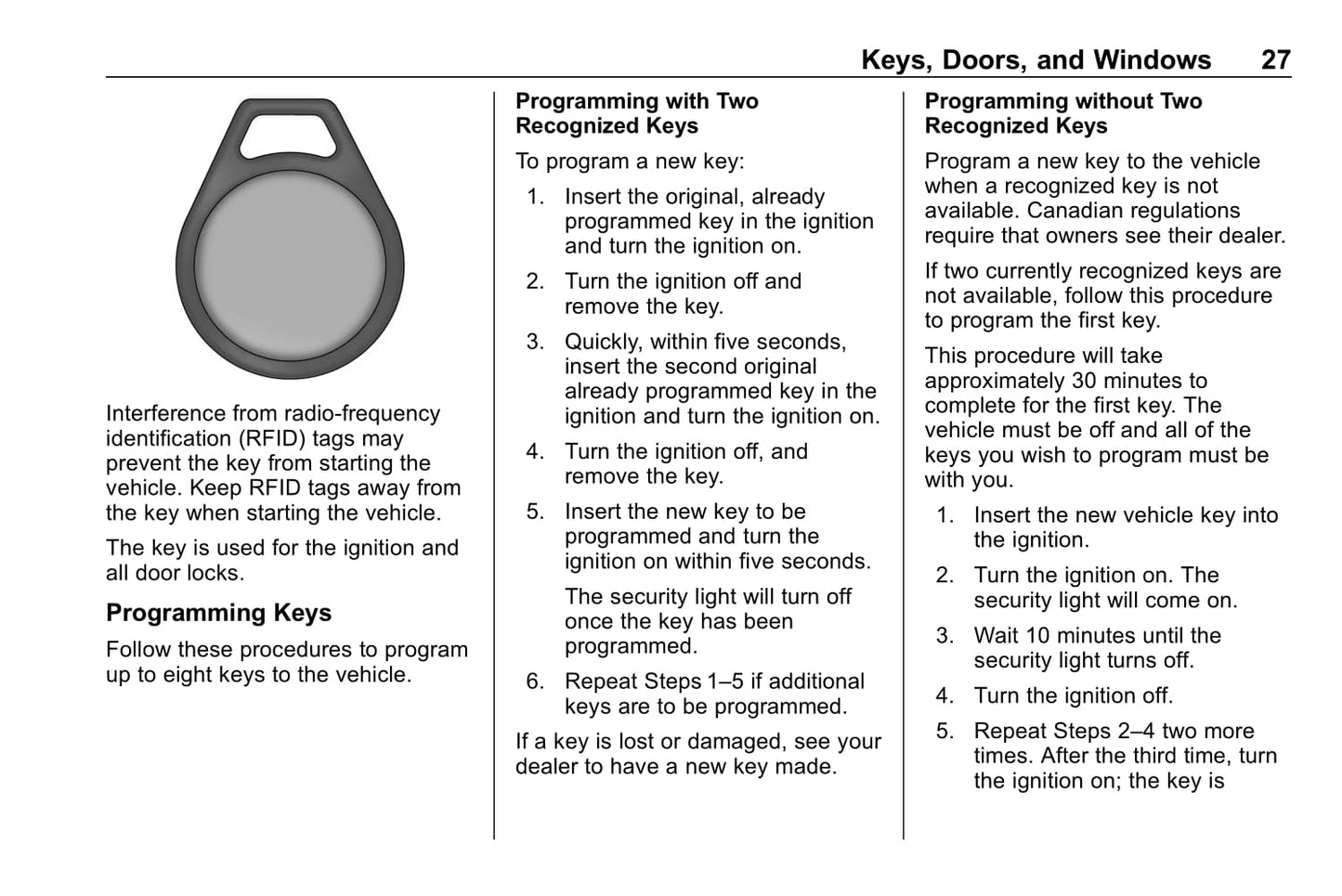 Keys, Doors, and Windows 27

Interference from radio-frequency identification (RFID) tags may prevent the key from starting the vehicle. Keep RFID tags away from the key when starting the vehicle.

The key is used for the ignition and all door locks.

Programming Keys

Follow these procedures to program up to eight keys to the vehicle.

Programming with Two Recognized Keys

To program a new key:

1. Insert the original, already programmed key in the ignition and turn the ignition on.

2. Turn the ignition off and remove the key.

3. Quickly, within five seconds, insert the second original already programmed key in the ignition and turn the ignition on.

4. Turn the ignition off, and remove the key.

5. Insert the new key to be programmed and turn the ignition on within five seconds.

The security light will turn off once the key has been programmed.

6. Repeat Steps 1–5 if additional keys are to be programmed.

If a key is lost or damaged, see your dealer to have a new key made.

Programming without Two Recognized Keys

Program a new key to the vehicle when a recognized key is not available. Canadian regulations require that owners see their dealer.

If two currently recognized keys are not available, follow this procedure to program the first key.

This procedure will take approximately 30 minutes to complete for the first key. The vehicle must be off and all of the keys you wish to program must be with you.

1. Insert the new vehicle key into the ignition.

2. Turn the ignition on. The security light will come on.

3. Wait 10 minutes until the security light turns off.

4. Turn the ignition off.

5. Repeat Steps 2–4 two more times. After the third time, turn the ignition on; the key is