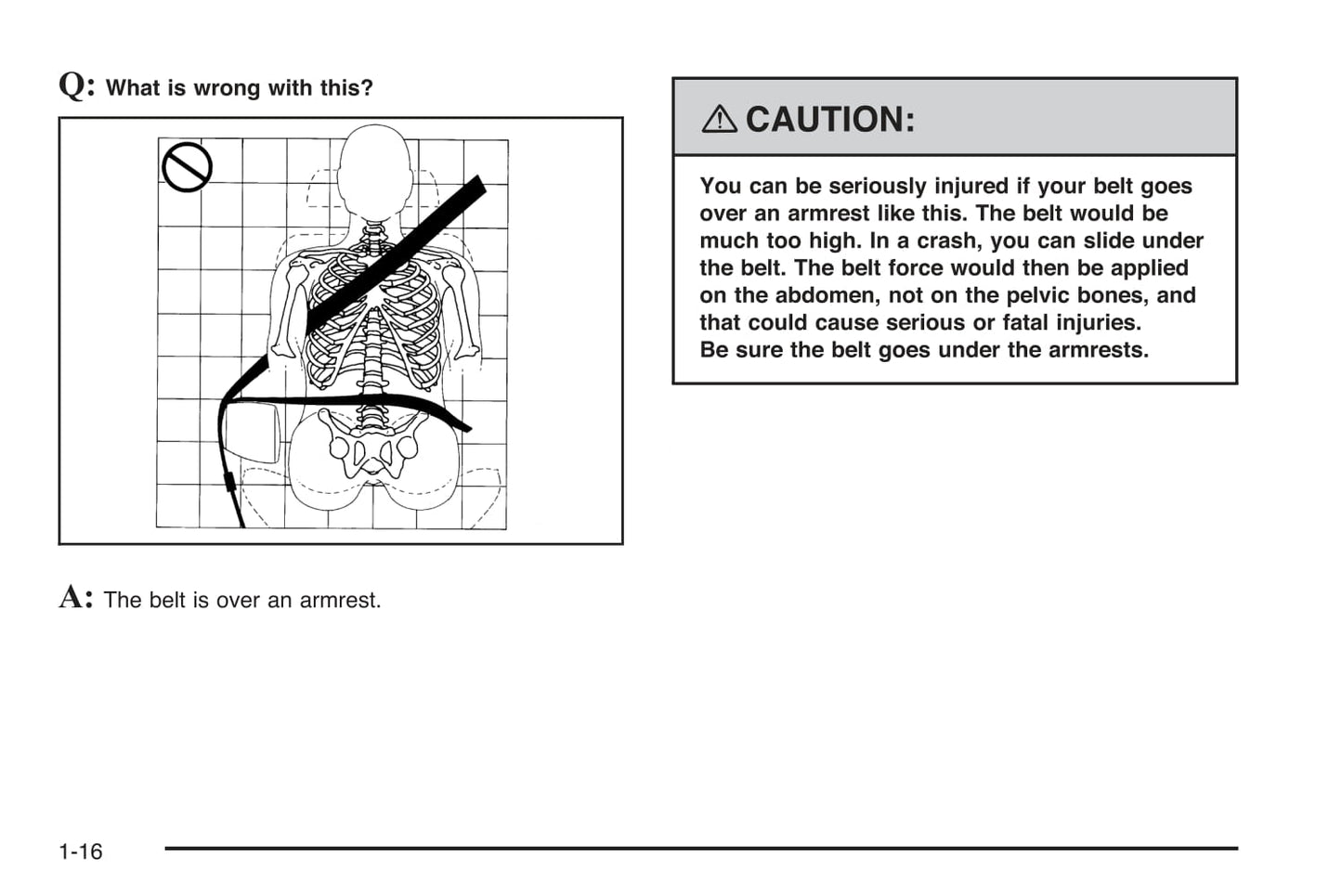 Q: What is wrong with this?

A: The belt is over an armrest.

CAUTION:

You can be seriously injured if your belt goes over an armrest like this. The belt would be much too high. In a crash, you can slide under the belt. The belt force would then be applied on the abdomen, not on the pelvic bones, and that could cause serious or fatal injuries. Be sure the belt goes under the armrests.

1-16