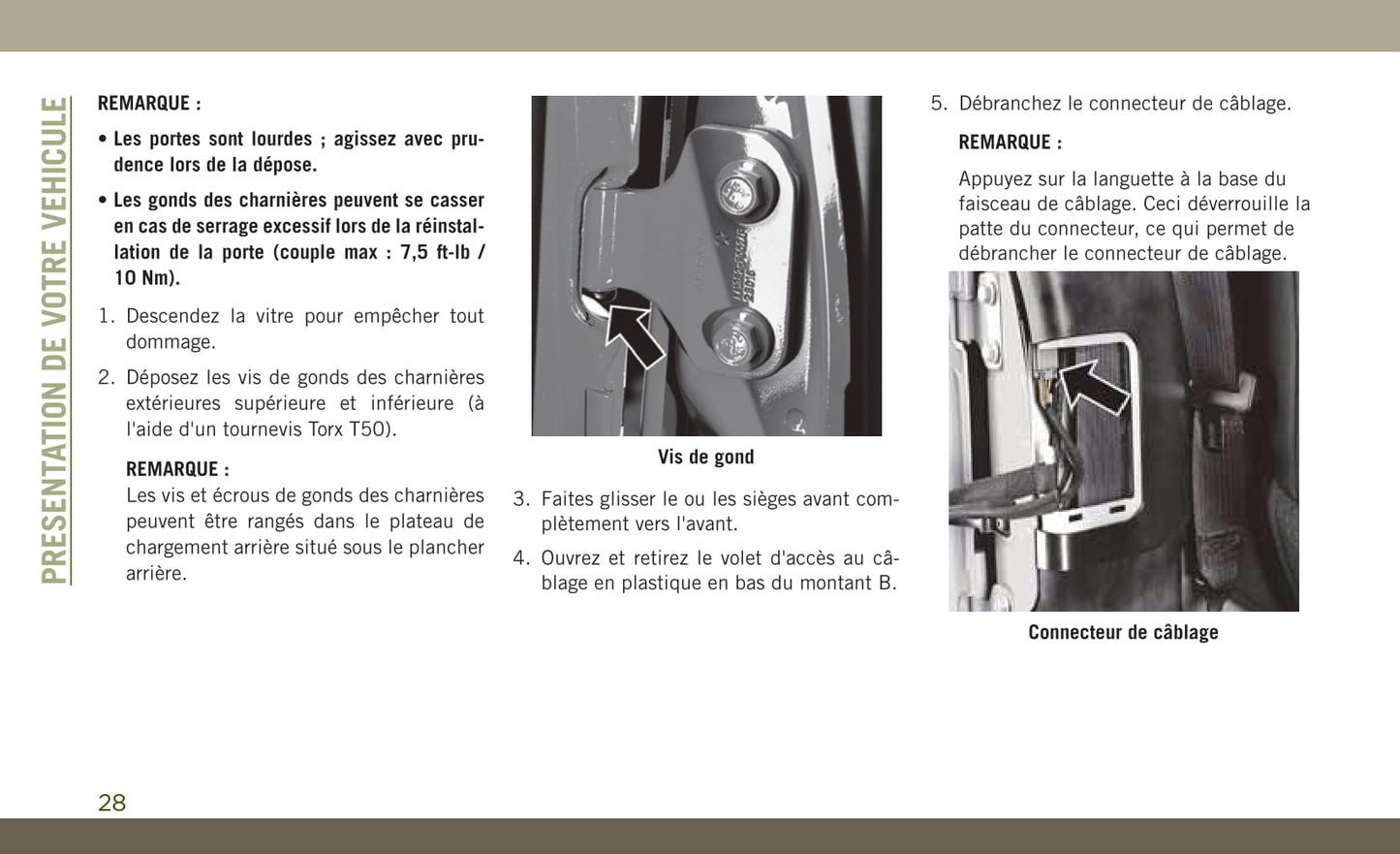 PRESENTATION DE VOTRE VEHICULE

REMARQUE :

• Les portes sont lourdes ; agissez avec prudence lors de la dépose.

• Les gonds des charnières peuvent se casser en cas de serrage excessif lors de la réinstallation de la porte (couple max : 7,5 ft-lb / 10 Nm).

1. Descendez la vitre pour empêcher tout dommage.

2. Déposez les vis de gonds des charnières extérieures supérieure et inférieure (à l'aide d'un tournevis Torx T50).

REMARQUE :
Les vis et écrous de gonds des charnières peuvent être rangés dans le plateau de chargement arrière situé sous le plancher arrière.

Vis de gond

3. Faites glisser le ou les sièges avant complètement vers l'avant.

4. Ouvrez et retirez le volet d'accès au câblage en plastique en bas du montant B.

5. Débranchez le connecteur de câblage.

REMARQUE :

Appuyez sur la languette à la base du faisceau de câblage. Ceci déverrouille la patte du connecteur, ce qui permet de débrancher le connecteur de câblage.

Connecteur de câblage

28