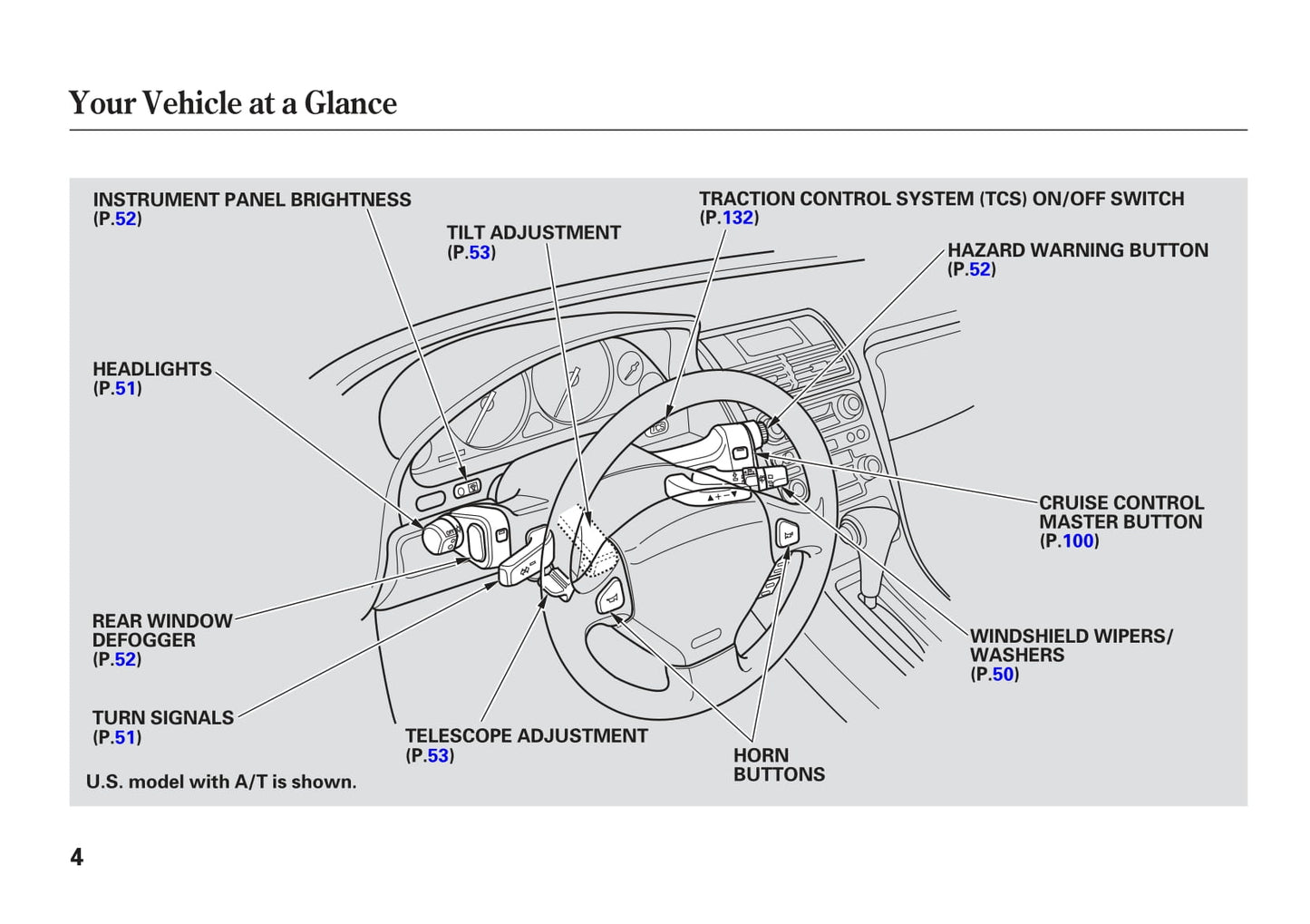 Your Vehicle at a Glance

INSTRUMENT PANEL BRIGHTNESS
(P.52)

TILT ADJUSTMENT
(P.53)

TRACTION CONTROL SYSTEM (TCS) ON/OFF SWITCH
(P.132)

HAZARD WARNING BUTTON
(P.52)

HEADLIGHTS
(P.51)

CRUISE CONTROL
MASTER BUTTON
(P.100)

REAR WINDOW
DEFOGGER
(P.52)

WINDSHIELD WIPERS/
WASHERS
(P.50)

TURN SIGNALS
(P.51)

TELESCOPE ADJUSTMENT
(P.53)

HORN
BUTTONS

U.S. model with A/T is shown.

4