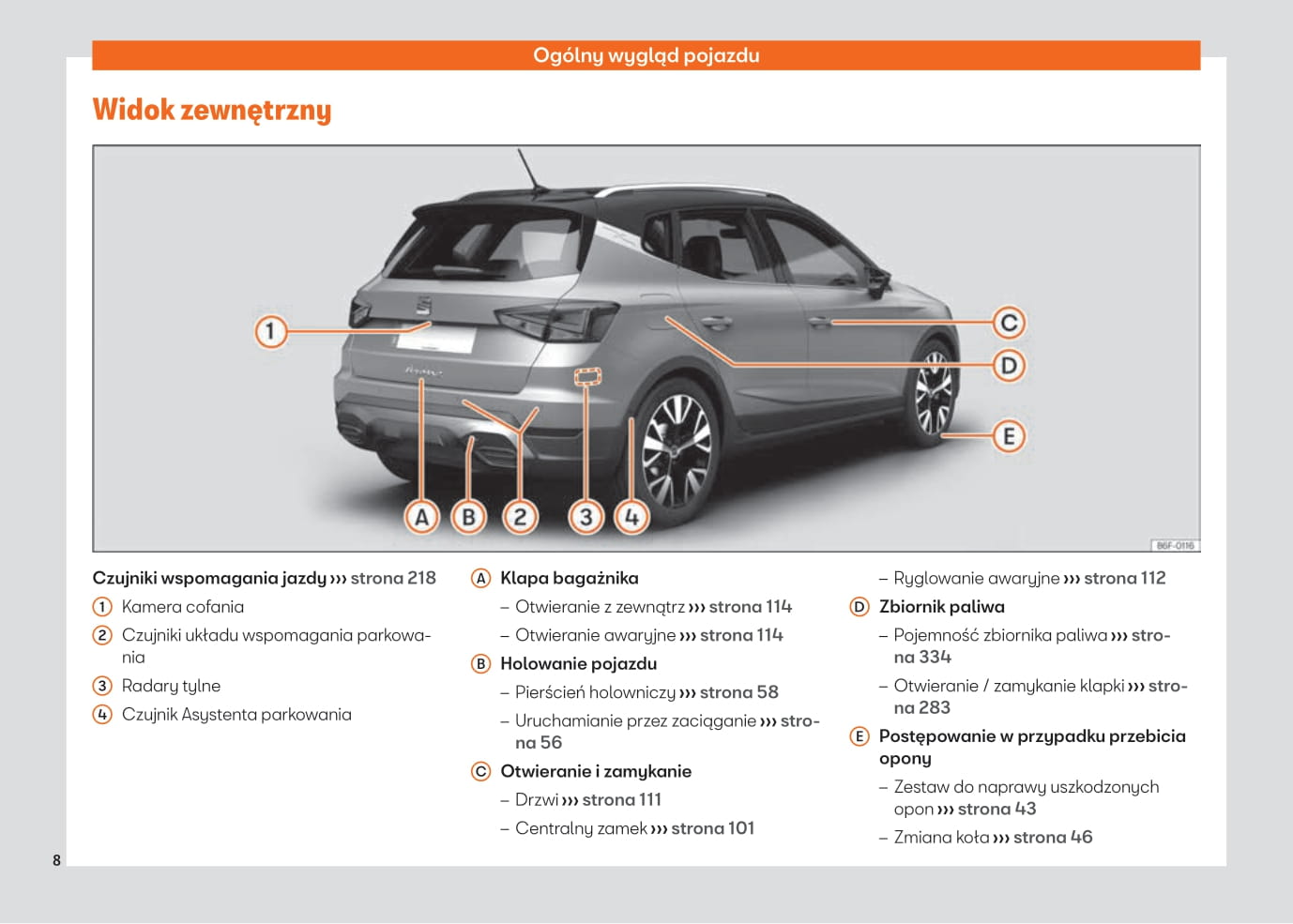 Ogólny wygląd pojazdu

Widok zewnętrzny

1
C
D
E
A B 2 3 4
B6F-0116

Czujniki wspomagania jazdy ››› strona 218
1 Kamera cofania
2 Czujniki układu wspomagania parkowania
3 Radary tylne
4 Czujnik Asystenta parkowania

A Klapa bagażnika
– Otwieranie z zewnątrz ››› strona 114
– Otwieranie awaryjne ››› strona 114
B Holowanie pojazdu
– Pierścień holowniczy ››› strona 58
– Uruchamianie przez zaciąganie ››› strona 56
C Otwieranie i zamykanie
– Drzwi ››› strona 111
– Centralny zamek ››› strona 101

– Ryglowanie awaryjne ››› strona 112
D Zbiornik paliwa
– Pojemność zbiornika paliwa ››› strona 334
– Otwieranie / zamykanie klapki ››› strona 283
E Postępowanie w przypadku przebicia opony
– Zestaw do naprawy uszkodzonych opon ››› strona 43
– Zmiana koła ››› strona 46

8