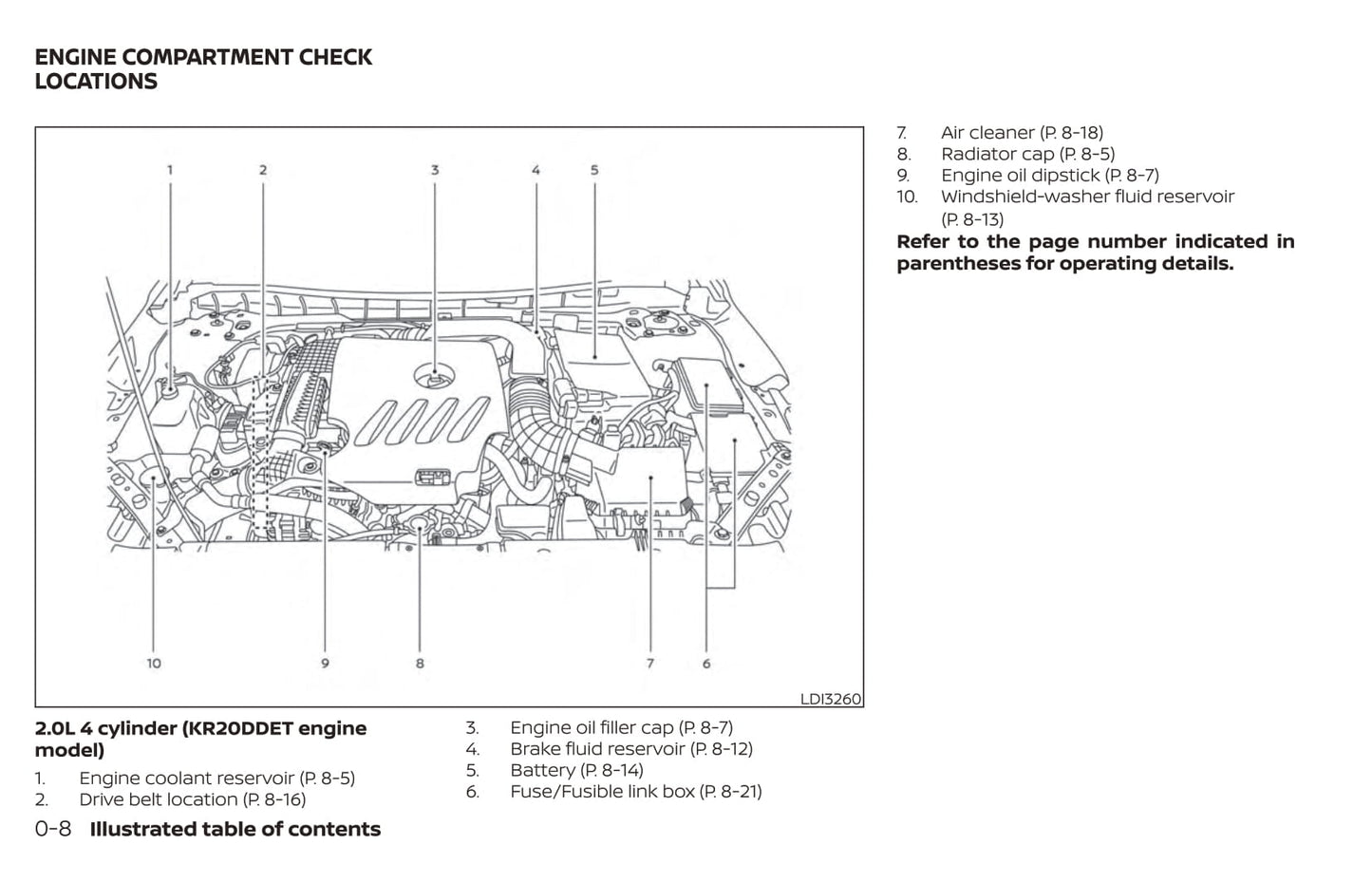 ENGINE COMPARTMENT CHECK LOCATIONS

1 2 3 4 5

10 9 8 7 6

LDI3260

2.0L 4 cylinder (KR20DDET engine model)

1. Engine coolant reservoir (P. 8-5)
2. Drive belt location (P. 8-16)
3. Engine oil filler cap (P. 8-7)
4. Brake fluid reservoir (P. 8-12)
5. Battery (P. 8-14)
6. Fuse/Fusible link box (P. 8-21)
7. Air cleaner (P. 8-18)
8. Radiator cap (P. 8-5)
9. Engine oil dipstick (P. 8-7)
10. Windshield-washer fluid reservoir (P. 8-13)

Refer to the page number indicated in parentheses for operating details.

0-8 Illustrated table of contents