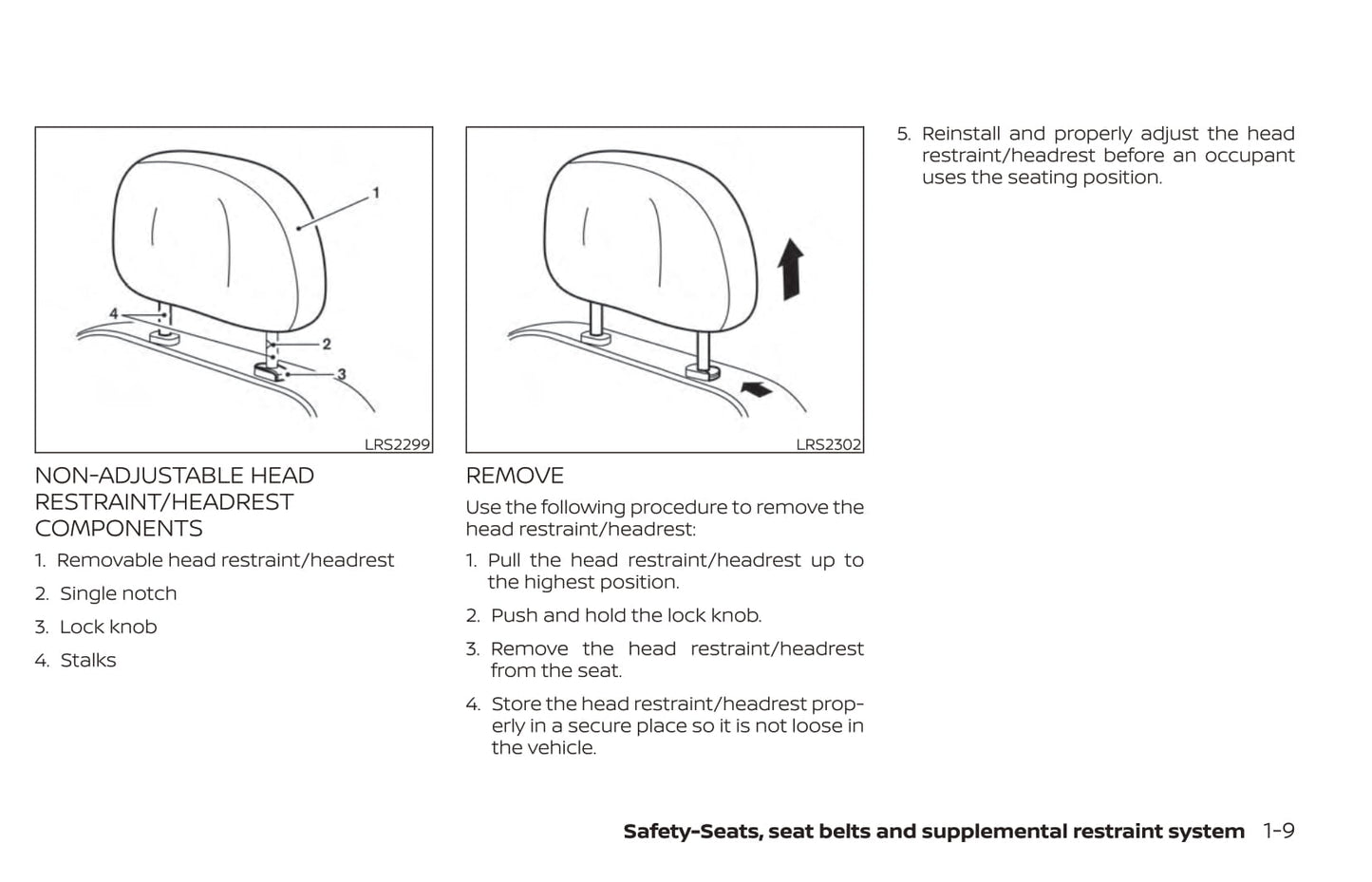 1

4

2

3

LRS2299

NON-ADJUSTABLE HEAD RESTRAINT/HEADREST COMPONENTS

1. Removable head restraint/headrest

2. Single notch

3. Lock knob

4. Stalks

LRS2302

REMOVE

Use the following procedure to remove the head restraint/headrest:

1. Pull the head restraint/headrest up to the highest position.

2. Push and hold the lock knob.

3. Remove the head restraint/headrest from the seat.

4. Store the head restraint/headrest properly in a secure place so it is not loose in the vehicle.

5. Reinstall and properly adjust the head restraint/headrest before an occupant uses the seating position.

Safety-Seats, seat belts and supplemental restraint system 1-9