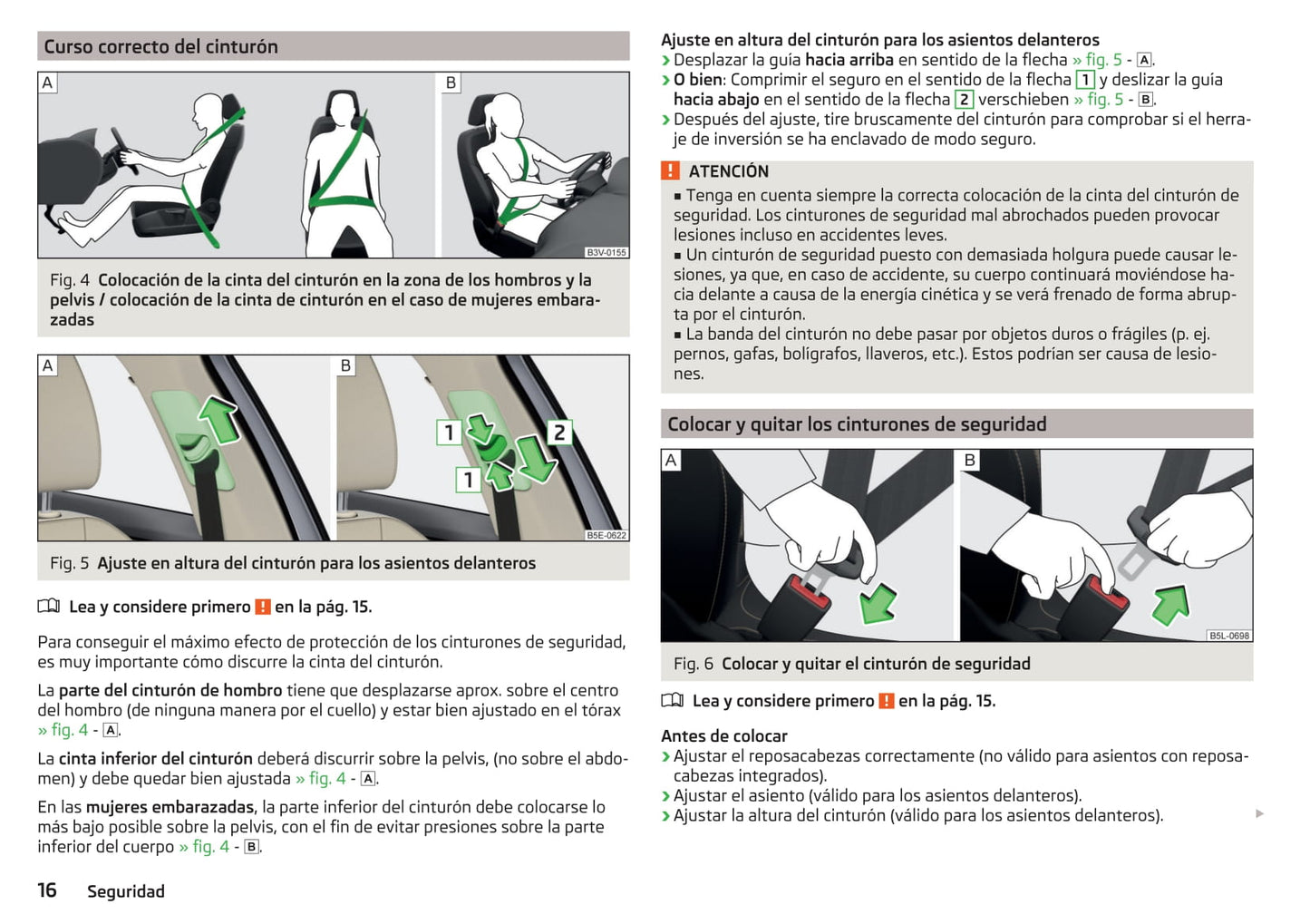 Curso correcto del cinturón

A

B

B3V-0155

Fig. 4 Colocación de la cinta del cinturón en la zona de los hombros y la pelvis / colocación de la cinta de cinturón en el caso de mujeres embarazadas

A

B

1

2

1

B5E-0622

Fig. 5 Ajuste en altura del cinturón para los asientos delanteros

Lea y considere primero ! en la pág. 15.

Para conseguir el máximo efecto de protección de los cinturones de seguridad, es muy importante cómo discurre la cinta del cinturón.

La parte del cinturón de hombro tiene que desplazarse aprox. sobre el centro del hombro (de ninguna manera por el cuello) y estar bien ajustado en el tórax » fig. 4 - A.

La cinta inferior del cinturón deberá discurrir sobre la pelvis, (no sobre el abdomen) y debe quedar bien ajustada » fig. 4 - A.

En las mujeres embarazadas, la parte inferior del cinturón debe colocarse lo más bajo posible sobre la pelvis, con el fin de evitar presiones sobre la parte inferior del cuerpo » fig. 4 - B.

16 Seguridad

Ajuste en altura del cinturón para los asientos delanteros
› Desplazar la guía hacia arriba en sentido de la flecha » fig. 5 - A.
› O bien: Comprimir el seguro en el sentido de la flecha 1 y deslizar la guía hacia abajo en el sentido de la flecha 2 verschieben » fig. 5 - B.
› Después del ajuste, tire bruscamente del cinturón para comprobar si el herraje de inversión se ha enclavado de modo seguro.

! ATENCIÓN
■ Tenga en cuenta siempre la correcta colocación de la cinta del cinturón de seguridad. Los cinturones de seguridad mal abrochados pueden provocar lesiones incluso en accidentes leves.
■ Un cinturón de seguridad puesto con demasiada holgura puede causar lesiones, ya que, en caso de accidente, su cuerpo continuará moviéndose hacia delante a causa de la energía cinética y se verá frenado de forma abrupta por el cinturón.
■ La banda del cinturón no debe pasar por objetos duros o frágiles (p. ej. pernos, gafas, bolígrafos, llaveros, etc.). Estos podrían ser causa de lesiones.

Colocar y quitar los cinturones de seguridad

A

B

B5L-0698

Fig. 6 Colocar y quitar el cinturón de seguridad

Lea y considere primero ! en la pág. 15.

Antes de colocar
› Ajustar el reposacabezas correctamente (no válido para asientos con reposacabezas integrados).
› Ajustar el asiento (válido para los asientos delanteros).
› Ajustar la altura del cinturón (válido para los asientos delanteros).