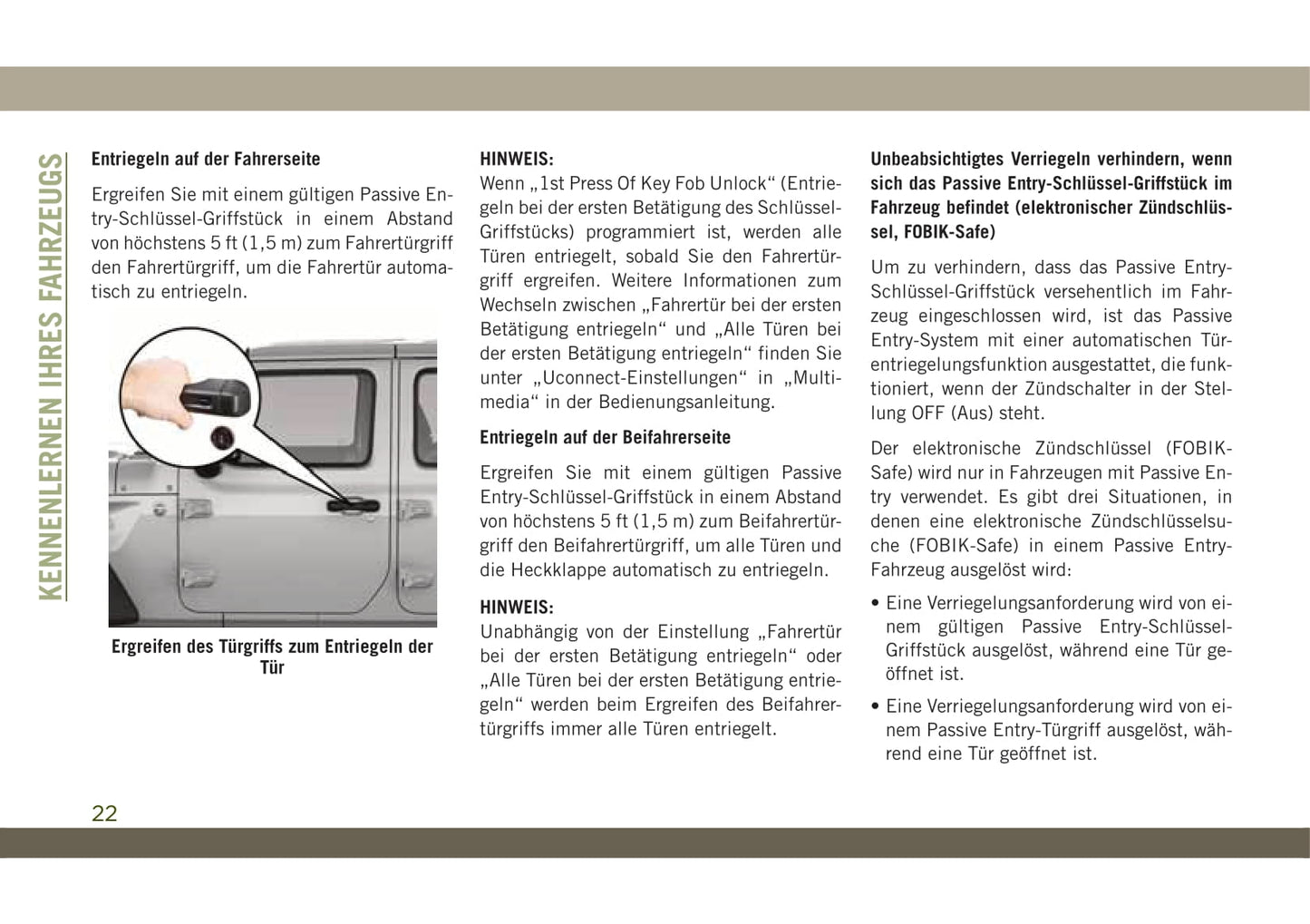 KENNENLERNEN IHRES FAHRZEUGS

Entriegeln auf der Fahrerseite

Ergreifen Sie mit einem gültigen Passive Entry-Schlüssel-Griffstück in einem Abstand von höchstens 5 ft (1,5 m) zum Fahrertürgriff den Fahrertürgriff, um die Fahrertür automatisch zu entriegeln.

Ergreifen des Türgriffs zum Entriegeln der Tür

HINWEIS:
Wenn „1st Press Of Key Fob Unlock“ (Entriegeln bei der ersten Betätigung des Schlüssel-Griffstücks) programmiert ist, werden alle Türen entriegelt, sobald Sie den Fahrertürgriff ergreifen. Weitere Informationen zum Wechseln zwischen „Fahrertür bei der ersten Betätigung entriegeln“ und „Alle Türen bei der ersten Betätigung entriegeln“ finden Sie unter „Uconnect-Einstellungen“ in „Multimedia“ in der Bedienungsanleitung.

Entriegeln auf der Beifahrerseite

Ergreifen Sie mit einem gültigen Passive Entry-Schlüssel-Griffstück in einem Abstand von höchstens 5 ft (1,5 m) zum Beifahrertürgriff den Beifahrertürgriff, um alle Türen und die Heckklappe automatisch zu entriegeln.

HINWEIS:
Unabhängig von der Einstellung „Fahrertür bei der ersten Betätigung entriegeln“ oder „Alle Türen bei der ersten Betätigung entriegeln“ werden beim Ergreifen des Beifahrertürgriffs immer alle Türen entriegelt.

Unbeabsichtigtes Verriegeln verhindern, wenn sich das Passive Entry-Schlüssel-Griffstück im Fahrzeug befindet (elektronischer Zündschlüssel, FOBIK-Safe)

Um zu verhindern, dass das Passive Entry-Schlüssel-Griffstück versehentlich im Fahrzeug eingeschlossen wird, ist das Passive Entry-System mit einer automatischen Türentriegelungsfunktion ausgestattet, die funktioniert, wenn der Zündschalter in der Stellung OFF (Aus) steht.

Der elektronische Zündschlüssel (FOBIK-Safe) wird nur in Fahrzeugen mit Passive Entry verwendet. Es gibt drei Situationen, in denen eine elektronische Zündschlüsselsuche (FOBIK-Safe) in einem Passive Entry-Fahrzeug ausgelöst wird:

• Eine Verriegelungsanforderung wird von einem gültigen Passive Entry-Schlüssel-Griffstück ausgelöst, während eine Tür geöffnet ist.

• Eine Verriegelungsanforderung wird von einem Passive Entry-Türgriff ausgelöst, während eine Tür geöffnet ist.

22