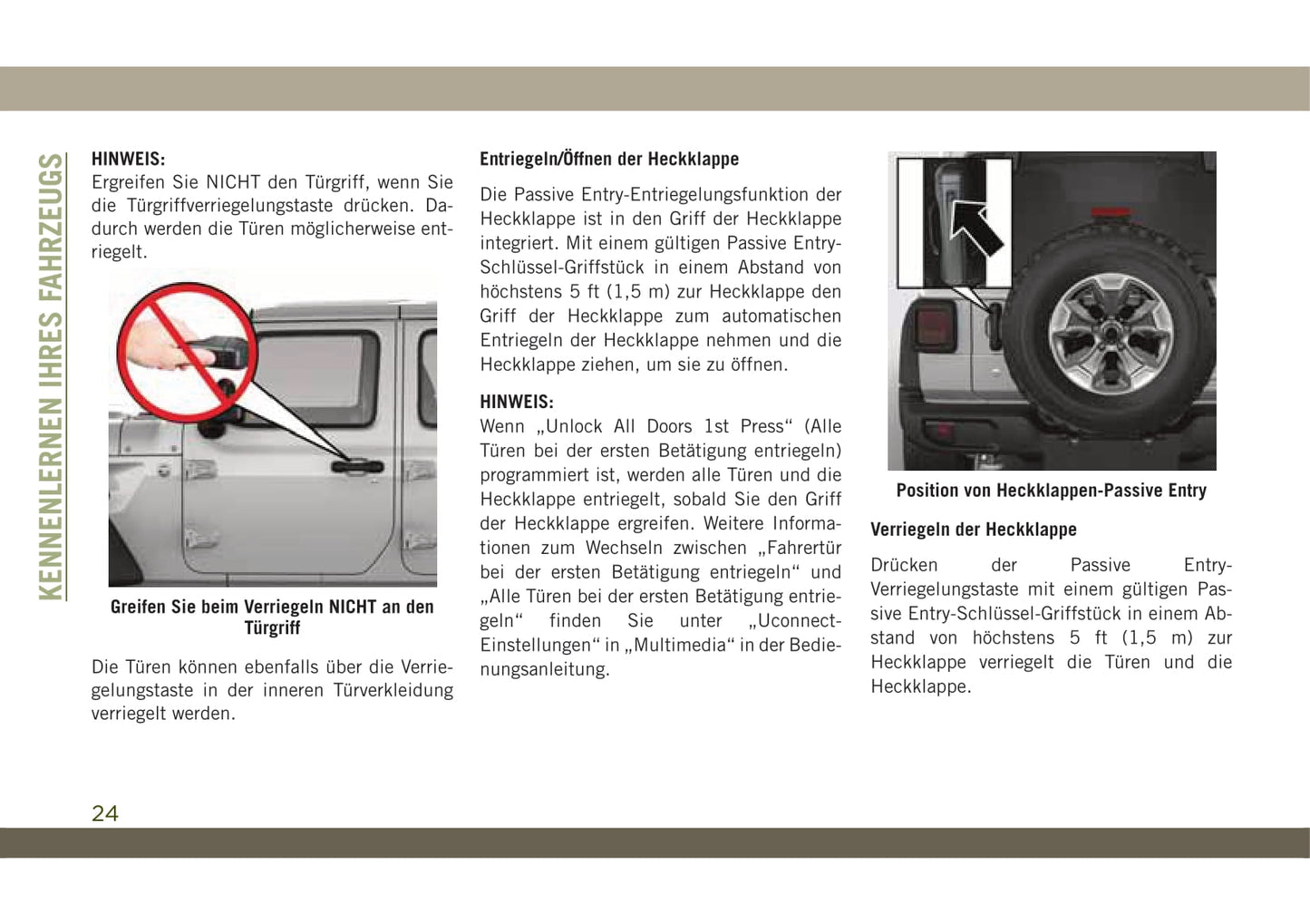 KENNENLERNEN IHRES FAHRZEUGS

HINWEIS:
Ergreifen Sie NICHT den Türgriff, wenn Sie die Türgriffverriegelungstaste drücken. Dadurch werden die Türen möglicherweise entriegelt.

Greifen Sie beim Verriegeln NICHT an den Türgriff

Die Türen können ebenfalls über die Verriegelungstaste in der inneren Türverkleidung verriegelt werden.

Entriegeln/Öffnen der Heckklappe

Die Passive Entry-Entriegelungsfunktion der Heckklappe ist in den Griff der Heckklappe integriert. Mit einem gültigen Passive Entry-Schlüssel-Griffstück in einem Abstand von höchstens 5 ft (1,5 m) zur Heckklappe den Griff der Heckklappe zum automatischen Entriegeln der Heckklappe nehmen und die Heckklappe ziehen, um sie zu öffnen.

HINWEIS:
Wenn „Unlock All Doors 1st Press“ (Alle Türen bei der ersten Betätigung entriegeln) programmiert ist, werden alle Türen und die Heckklappe entriegelt, sobald Sie den Griff der Heckklappe ergreifen. Weitere Informationen zum Wechseln zwischen „Fahrertür bei der ersten Betätigung entriegeln“ und „Alle Türen bei der ersten Betätigung entriegeln“ finden Sie unter „Uconnect-Einstellungen“ in „Multimedia“ in der Bedienungsanleitung.

Position von Heckklappen-Passive Entry

Verriegeln der Heckklappe

Drücken der Passive Entry-Verriegelungstaste mit einem gültigen Passive Entry-Schlüssel-Griffstück in einem Abstand von höchstens 5 ft (1,5 m) zur Heckklappe verriegelt die Türen und die Heckklappe.

24