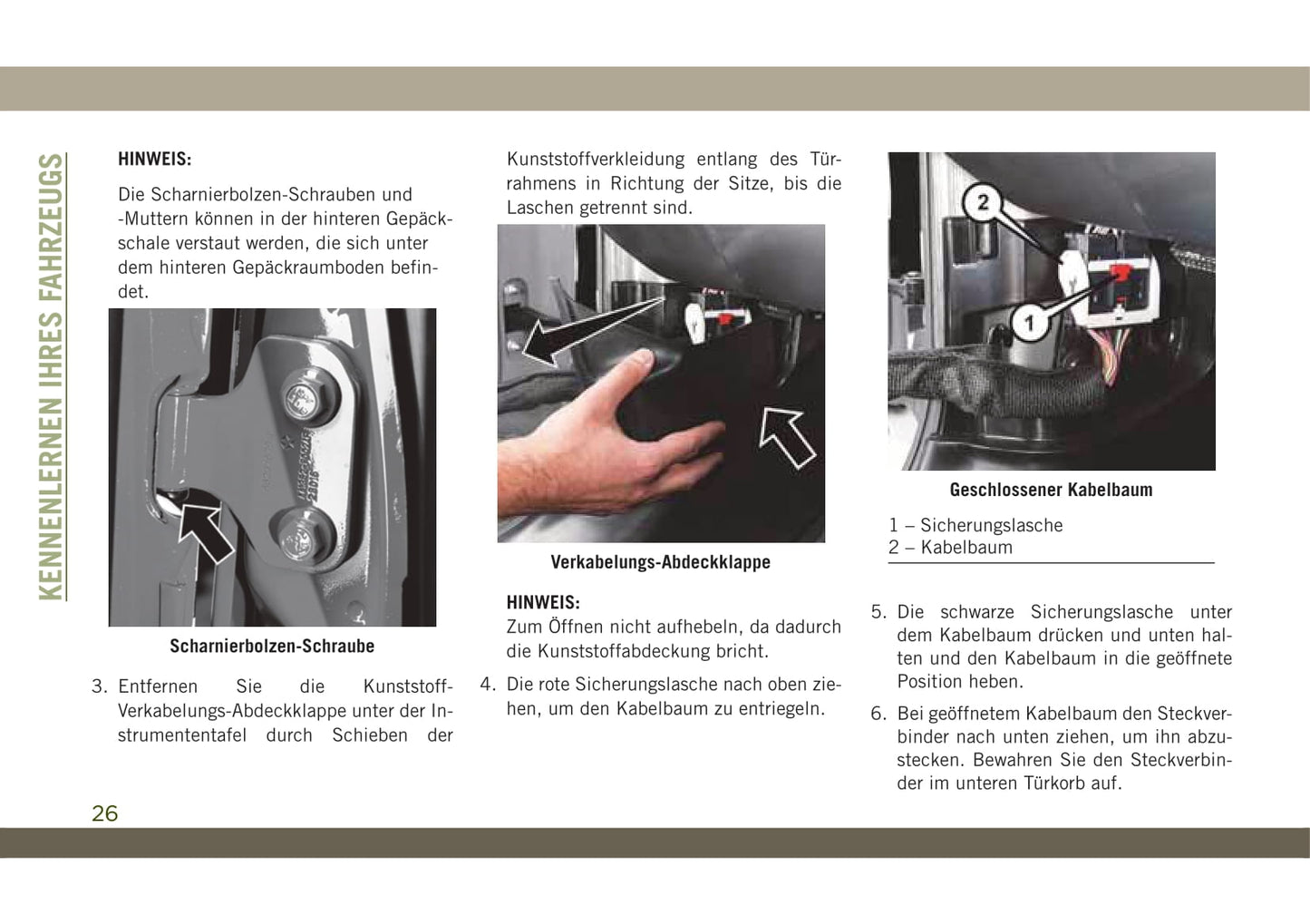 KENNENLERNEN IHRES FAHRZEUGS

HINWEIS:

Die Scharnierbolzen-Schrauben und -Muttern können in der hinteren Gepäckschale verstaut werden, die sich unter dem hinteren Gepäckraumboden befindet.

Scharnierbolzen-Schraube

3. Entfernen Sie die Kunststoff-Verkabelungs-Abdeckklappe unter der Instrumententafel durch Schieben der Kunststoffverkleidung entlang des Türrahmens in Richtung der Sitze, bis die Laschen getrennt sind.

Verkabelungs-Abdeckklappe

HINWEIS:
Zum Öffnen nicht aufhebeln, da dadurch die Kunststoffabdeckung bricht.

4. Die rote Sicherungslasche nach oben ziehen, um den Kabelbaum zu entriegeln.

2
1

Geschlossener Kabelbaum

1 – Sicherungslasche
2 – Kabelbaum

5. Die schwarze Sicherungslasche unter dem Kabelbaum drücken und unten halten und den Kabelbaum in die geöffnete Position heben.

6. Bei geöffnetem Kabelbaum den Steckverbinder nach unten ziehen, um ihn abzustecken. Bewahren Sie den Steckverbinder im unteren Türkorb auf.

26