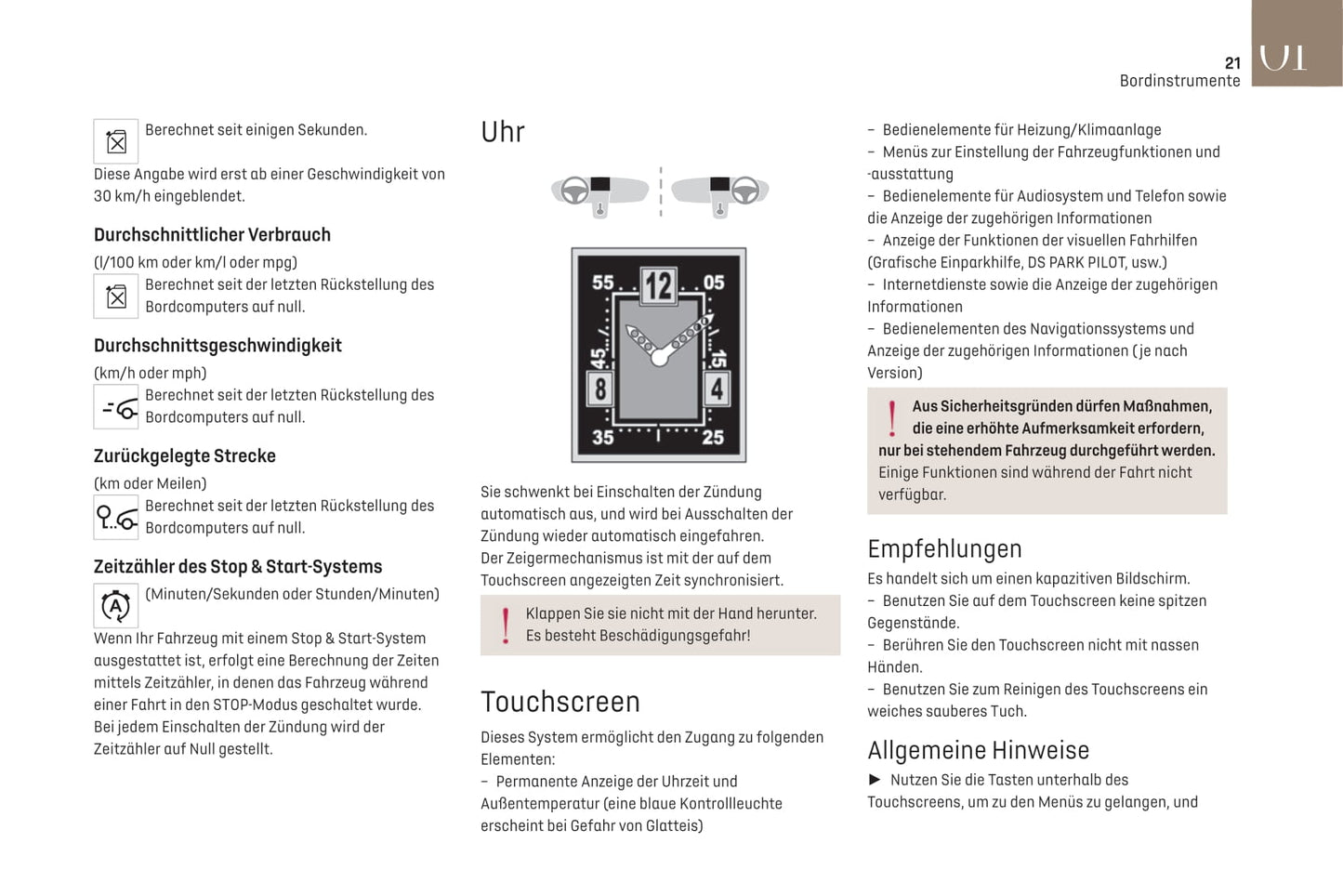 21
Bordinstrumente

01

Berechnet seit einigen Sekunden.

Diese Angabe wird erst ab einer Geschwindigkeit von 30 km/h eingeblendet.

Durchschnittlicher Verbrauch

(l/100 km oder km/l oder mpg)

Berechnet seit der letzten Rückstellung des Bordcomputers auf null.

Durchschnittsgeschwindigkeit

(km/h oder mph)

Berechnet seit der letzten Rückstellung des Bordcomputers auf null.

Zurückgelegte Strecke

(km oder Meilen)

Berechnet seit der letzten Rückstellung des Bordcomputers auf null.

Zeitzähler des Stop & Start-Systems

(Minuten/Sekunden oder Stunden/Minuten)

Wenn Ihr Fahrzeug mit einem Stop & Start-System ausgestattet ist, erfolgt eine Berechnung der Zeiten mittels Zeitzähler, in denen das Fahrzeug während einer Fahrt in den STOP-Modus geschaltet wurde. Bei jedem Einschalten der Zündung wird der Zeitzähler auf Null gestellt.

Uhr

55 12 05 45 15 8 4 35 25

Sie schwenkt bei Einschalten der Zündung automatisch aus, und wird bei Ausschalten der Zündung wieder automatisch eingefahren.
Der Zeigermechanismus ist mit der auf dem Touchscreen angezeigten Zeit synchronisiert.

Klappen Sie sie nicht mit der Hand herunter. Es besteht Beschädigungsgefahr!

Touchscreen

Dieses System ermöglicht den Zugang zu folgenden Elementen:
– Permanente Anzeige der Uhrzeit und Außentemperatur (eine blaue Kontrollleuchte erscheint bei Gefahr von Glatteis)
– Bedienelemente für Heizung/Klimaanlage
– Menüs zur Einstellung der Fahrzeugfunktionen und -ausstattung
– Bedienelemente für Audiosystem und Telefon sowie die Anzeige der zugehörigen Informationen
– Anzeige der Funktionen der visuellen Fahrhilfen (Grafische Einparkhilfe, DS PARK PILOT, usw.)
– Internetdienste sowie die Anzeige der zugehörigen Informationen
– Bedienelementen des Navigationssystems und Anzeige der zugehörigen Informationen (je nach Version)

Aus Sicherheitsgründen dürfen Maßnahmen, die eine erhöhte Aufmerksamkeit erfordern, nur bei stehendem Fahrzeug durchgeführt werden.
Einige Funktionen sind während der Fahrt nicht verfügbar.

Empfehlungen

Es handelt sich um einen kapazitiven Bildschirm.
– Benutzen Sie auf dem Touchscreen keine spitzen Gegenstände.
– Berühren Sie den Touchscreen nicht mit nassen Händen.
– Benutzen Sie zum Reinigen des Touchscreens ein weiches sauberes Tuch.

Allgemeine Hinweise

► Nutzen Sie die Tasten unterhalb des Touchscreens, um zu den Menüs zu gelangen, und