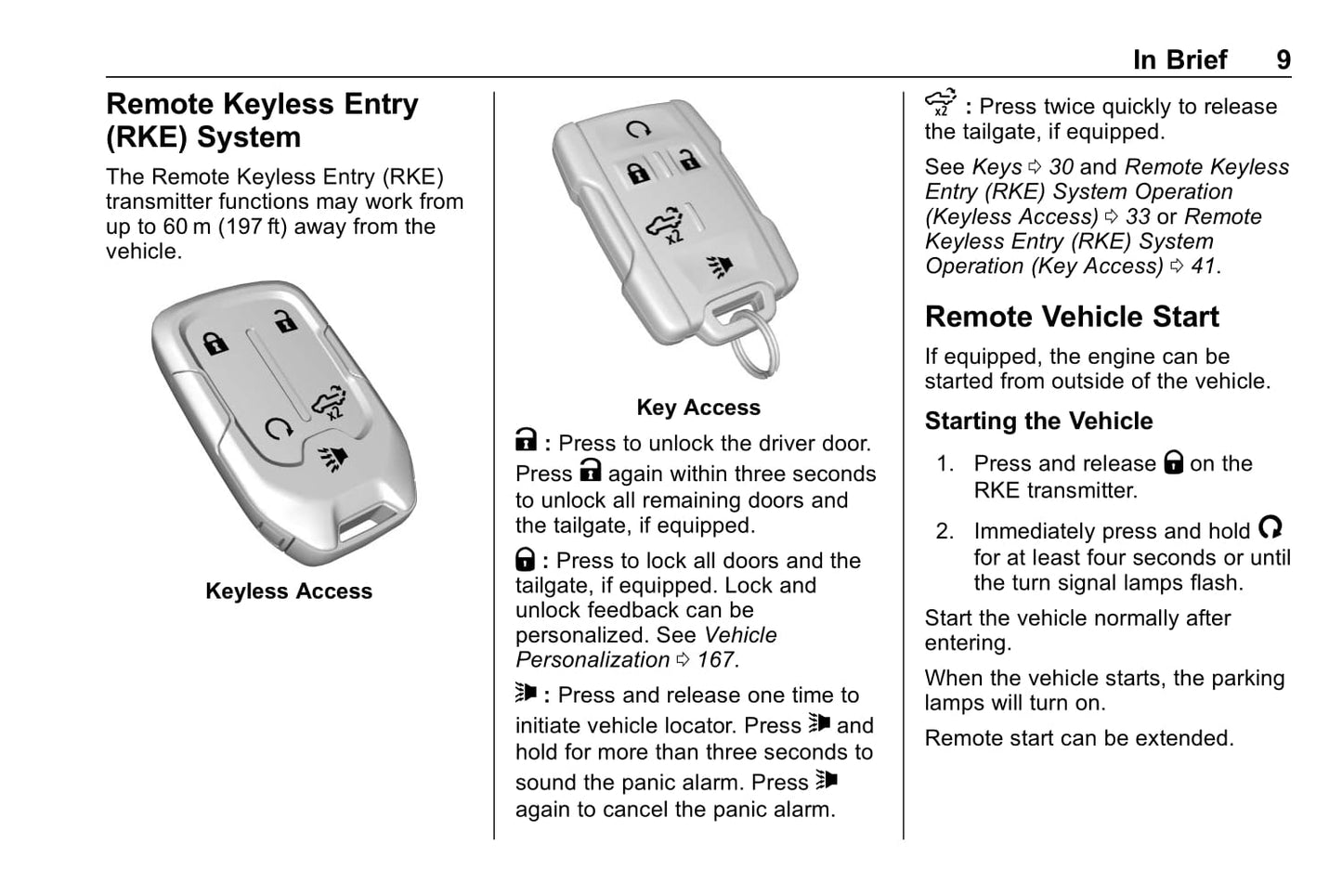 In Brief 9

Remote Keyless Entry (RKE) System

The Remote Keyless Entry (RKE) transmitter functions may work from up to 60 m (197 ft) away from the vehicle.

x2

Keyless Access

x2

Key Access

: Press to unlock the driver door. Press again within three seconds to unlock all remaining doors and the tailgate, if equipped.

: Press to lock all doors and the tailgate, if equipped. Lock and unlock feedback can be personalized. See Vehicle Personalization ⇨ 167.

: Press and release one time to initiate vehicle locator. Press and hold for more than three seconds to sound the panic alarm. Press again to cancel the panic alarm.

x2 : Press twice quickly to release the tailgate, if equipped.

See Keys ⇨ 30 and Remote Keyless Entry (RKE) System Operation (Keyless Access) ⇨ 33 or Remote Keyless Entry (RKE) System Operation (Key Access) ⇨ 41.

Remote Vehicle Start

If equipped, the engine can be started from outside of the vehicle.

Starting the Vehicle

1. Press and release on the RKE transmitter.

2. Immediately press and hold for at least four seconds or until the turn signal lamps flash.

Start the vehicle normally after entering.

When the vehicle starts, the parking lamps will turn on.

Remote start can be extended.