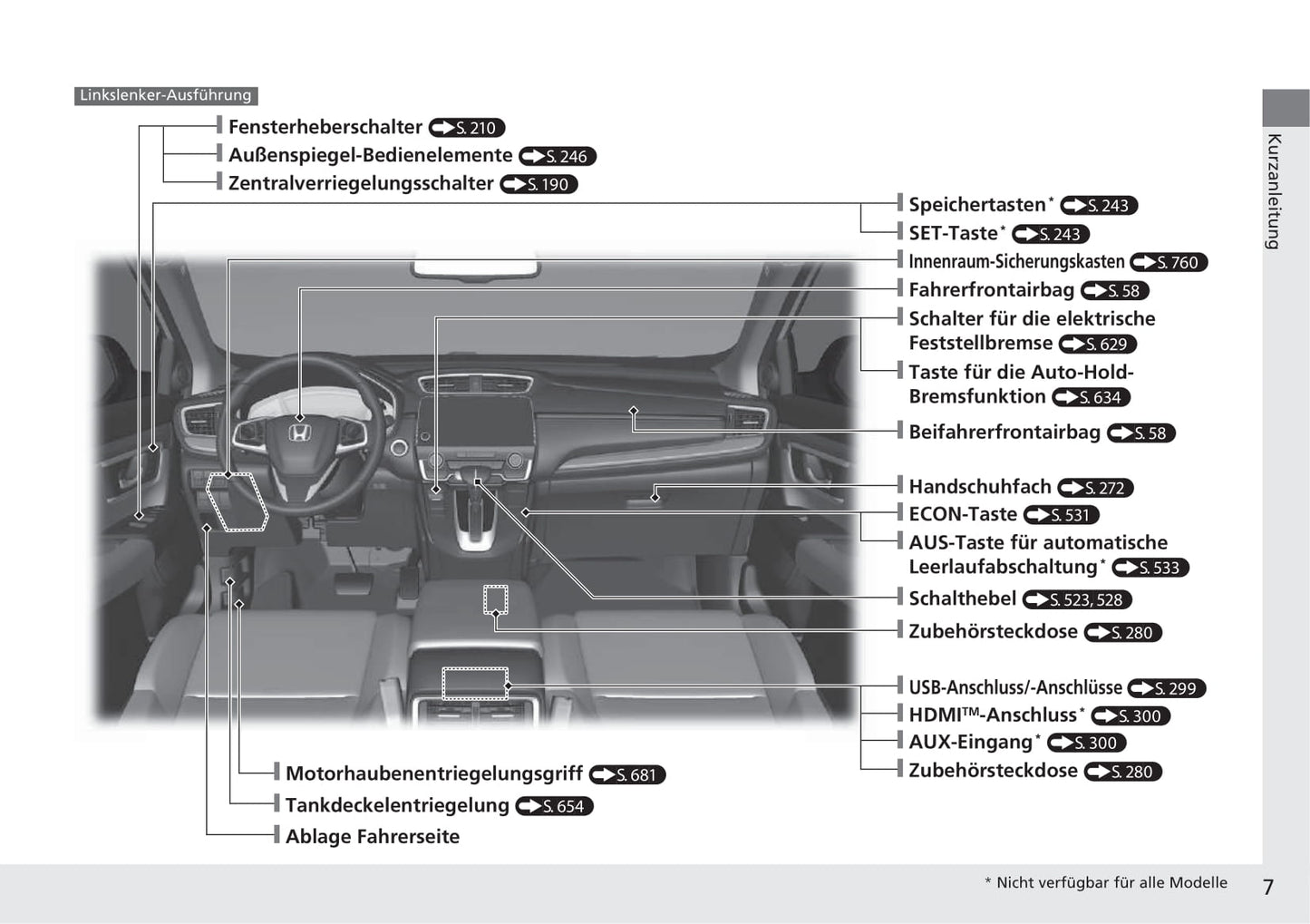 Linkslenker-Ausführung

Fensterheberschalter S. 210
Außenspiegel-Bedienelemente S. 246
Zentralverriegelungsschalter S. 190

Speichertasten* S. 243
SET-Taste* S. 243
Innenraum-Sicherungskasten S. 760
Fahrerfrontairbag S. 58
Schalter für die elektrische Feststellbremse S. 629
Taste für die Auto-Hold-Bremsfunktion S. 634
Beifahrerfrontairbag S. 58
Handschuhfach S. 272
ECON-Taste S. 531
AUS-Taste für automatische Leerlaufabschaltung* S. 533
Schalthebel S. 523, 528
Zubehörsteckdose S. 280
USB-Anschluss/-Anschlüsse S. 299
HDMI™-Anschluss* S. 300
AUX-Eingang* S. 300
Zubehörsteckdose S. 280

Motorhaubenentriegelungsgriff S. 681
Tankdeckelentriegelung S. 654
Ablage Fahrerseite

Kurzanleitung

* Nicht verfügbar für alle Modelle

7