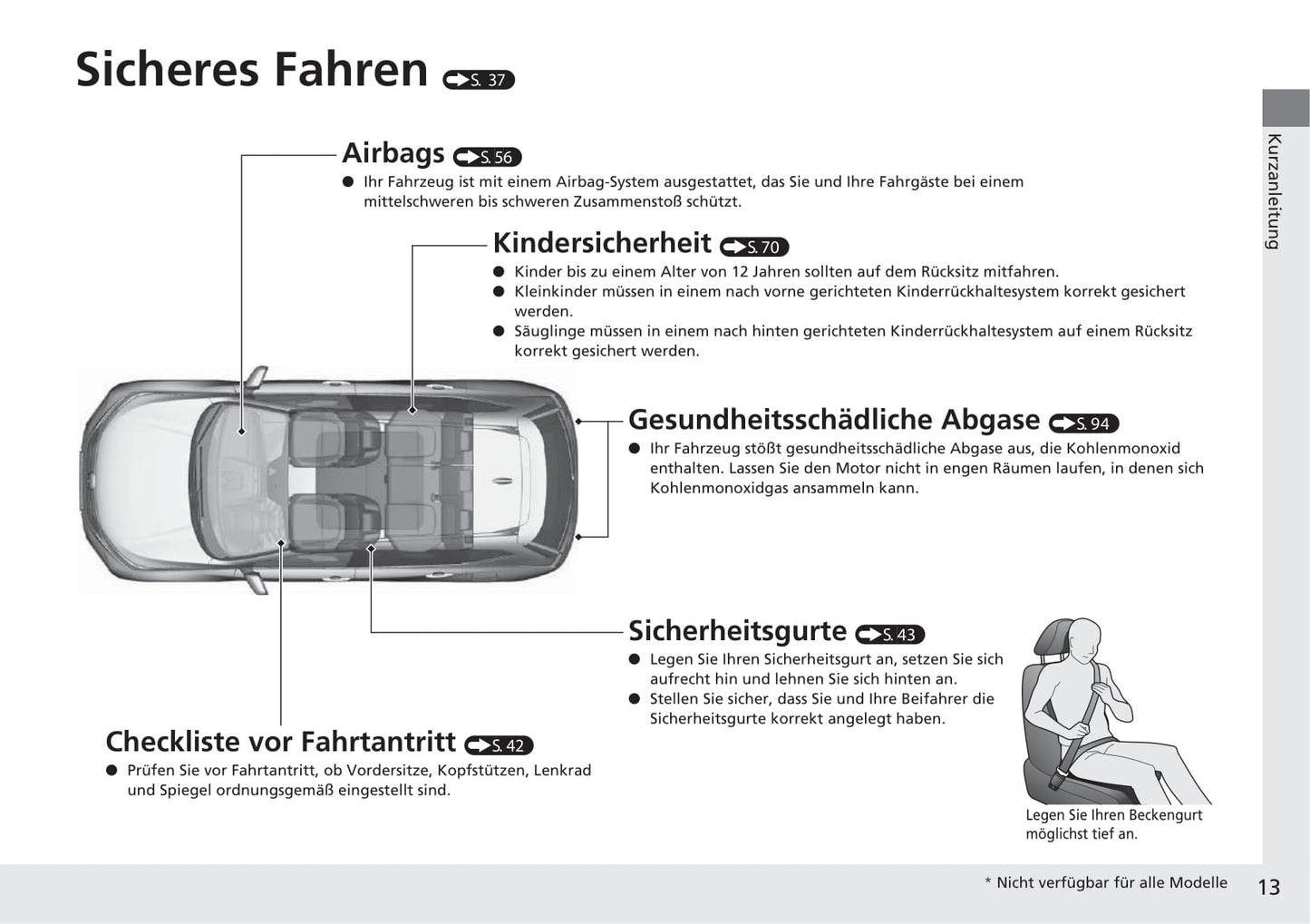 Sicheres Fahren S. 37

Kurzanleitung

Airbags S. 56
● Ihr Fahrzeug ist mit einem Airbag-System ausgestattet, das Sie und Ihre Fahrgäste bei einem mittelschweren bis schweren Zusammenstoß schützt.

Kindersicherheit S. 70
● Kinder bis zu einem Alter von 12 Jahren sollten auf dem Rücksitz mitfahren.
● Kleinkinder müssen in einem nach vorne gerichteten Kinderrückhaltesystem korrekt gesichert werden.
● Säuglinge müssen in einem nach hinten gerichteten Kinderrückhaltesystem auf einem Rücksitz korrekt gesichert werden.

Gesundheitsschädliche Abgase S. 94
● Ihr Fahrzeug stößt gesundheitsschädliche Abgase aus, die Kohlenmonoxid enthalten. Lassen Sie den Motor nicht in engen Räumen laufen, in denen sich Kohlenmonoxidgas ansammeln kann.

Sicherheitsgurte S. 43
● Legen Sie Ihren Sicherheitsgurt an, setzen Sie sich aufrecht hin und lehnen Sie sich hinten an.
● Stellen Sie sicher, dass Sie und Ihre Beifahrer die Sicherheitsgurte korrekt angelegt haben.

Legen Sie Ihren Beckengurt möglichst tief an.

Checkliste vor Fahrtantritt S. 42
● Prüfen Sie vor Fahrtantritt, ob Vordersitze, Kopfstützen, Lenkrad und Spiegel ordnungsgemäß eingestellt sind.

* Nicht verfügbar für alle Modelle 13