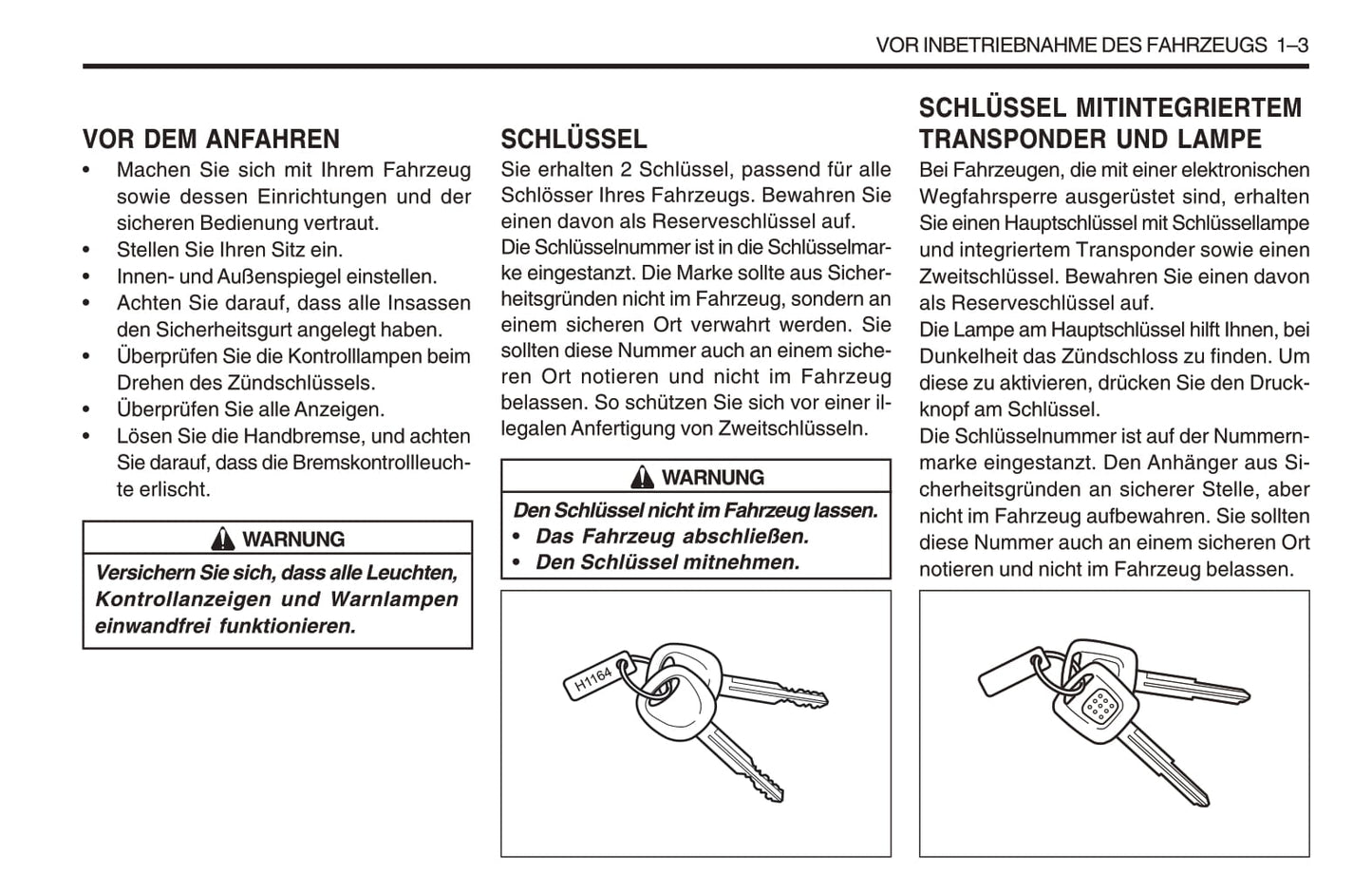 VOR INBETRIEBNAHME DES FAHRZEUGS 1–3

VOR DEM ANFAHREN

• Machen Sie sich mit Ihrem Fahrzeug sowie dessen Einrichtungen und der sicheren Bedienung vertraut.
• Stellen Sie Ihren Sitz ein.
• Innen- und Außenspiegel einstellen.
• Achten Sie darauf, dass alle Insassen den Sicherheitsgurt angelegt haben.
• Überprüfen Sie die Kontrolllampen beim Drehen des Zündschlüssels.
• Überprüfen Sie alle Anzeigen.
• Lösen Sie die Handbremse, und achten Sie darauf, dass die Bremskontrollleuchte erlischt.

WARNUNG

Versichern Sie sich, dass alle Leuchten, Kontrollanzeigen und Warnlampen einwandfrei funktionieren.

SCHLÜSSEL

Sie erhalten 2 Schlüssel, passend für alle Schlösser Ihres Fahrzeugs. Bewahren Sie einen davon als Reserveschlüssel auf.

Die Schlüsselnummer ist in die Schlüsselmarke eingestanzt. Die Marke sollte aus Sicherheitsgründen nicht im Fahrzeug, sondern an einem sicheren Ort verwahrt werden. Sie sollten diese Nummer auch an einem sicheren Ort notieren und nicht im Fahrzeug belassen. So schützen Sie sich vor einer illegalen Anfertigung von Zweitschlüsseln.

WARNUNG

Den Schlüssel nicht im Fahrzeug lassen.
• Das Fahrzeug abschließen.
• Den Schlüssel mitnehmen.

H1164

SCHLÜSSEL MITINTEGRIERTEM TRANSPONDER UND LAMPE

Bei Fahrzeugen, die mit einer elektronischen Wegfahrsperre ausgerüstet sind, erhalten Sie einen Hauptschlüssel mit Schlüssellampe und integriertem Transponder sowie einen Zweitschlüssel. Bewahren Sie einen davon als Reserveschlüssel auf.

Die Lampe am Hauptschlüssel hilft Ihnen, bei Dunkelheit das Zündschloss zu finden. Um diese zu aktivieren, drücken Sie den Druckknopf am Schlüssel.

Die Schlüsselnummer ist auf der Nummernmarke eingestanzt. Den Anhänger aus Sicherheitsgründen an sicherer Stelle, aber nicht im Fahrzeug aufbewahren. Sie sollten diese Nummer auch an einem sicheren Ort notieren und nicht im Fahrzeug belassen.