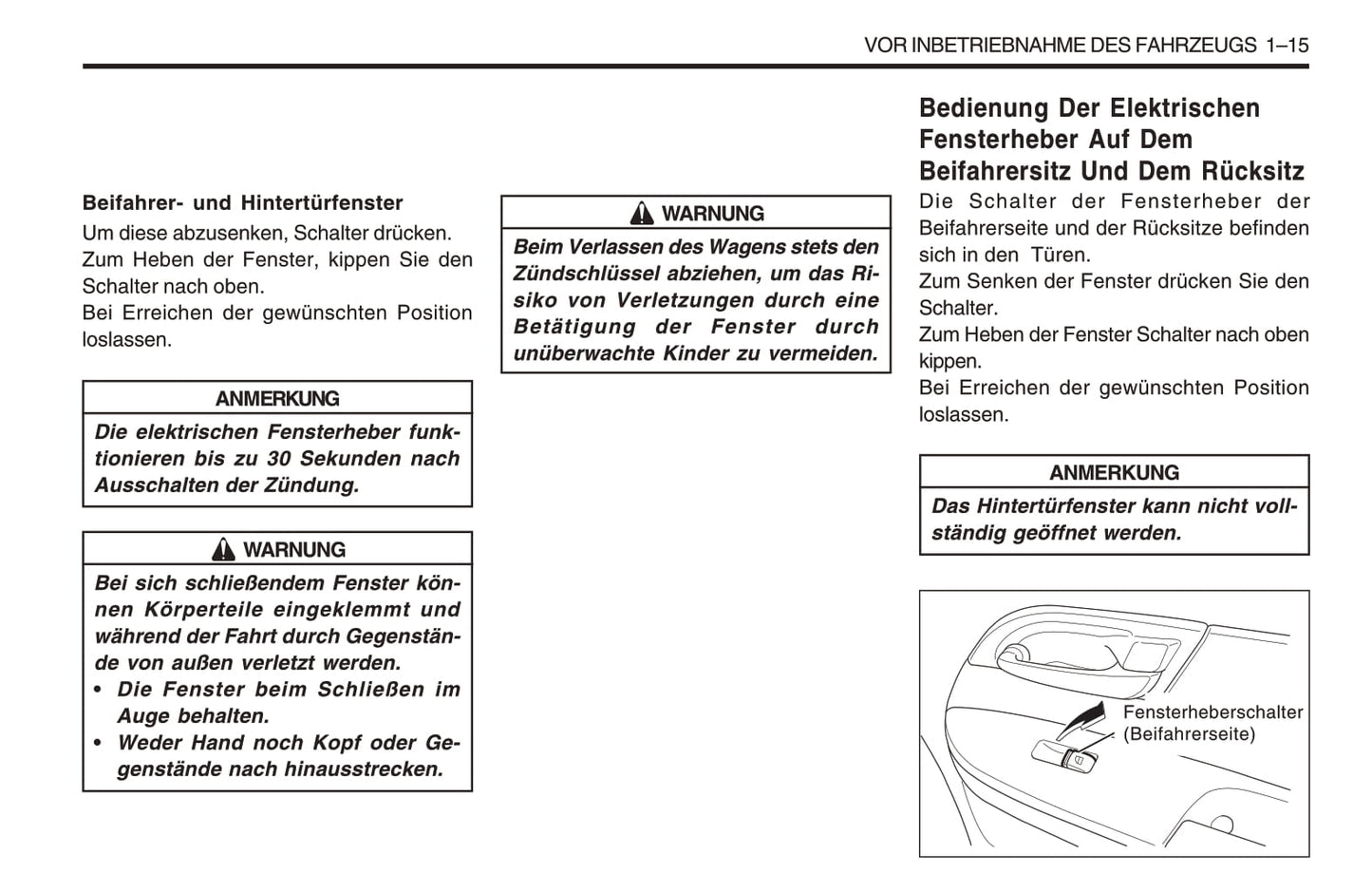 VOR INBETRIEBNAHME DES FAHRZEUGS 1–15

Beifahrer- und Hintertürfenster
Um diese abzusenken, Schalter drücken.
Zum Heben der Fenster, kippen Sie den Schalter nach oben.
Bei Erreichen der gewünschten Position loslassen.

ANMERKUNG
Die elektrischen Fensterheber funktionieren bis zu 30 Sekunden nach Ausschalten der Zündung.

WARNUNG
Bei sich schließendem Fenster können Körperteile eingeklemmt und während der Fahrt durch Gegenstände von außen verletzt werden.
• Die Fenster beim Schließen im Auge behalten.
• Weder Hand noch Kopf oder Gegenstände nach hinausstrecken.

WARNUNG
Beim Verlassen des Wagens stets den Zündschlüssel abziehen, um das Risiko von Verletzungen durch eine Betätigung der Fenster durch unüberwachte Kinder zu vermeiden.

Bedienung Der Elektrischen Fensterheber Auf Dem Beifahrersitz Und Dem Rücksitz
Die Schalter der Fensterheber der Beifahrerseite und der Rücksitze befinden sich in den Türen.
Zum Senken der Fenster drücken Sie den Schalter.
Zum Heben der Fenster Schalter nach oben kippen.
Bei Erreichen der gewünschten Position loslassen.

ANMERKUNG
Das Hintertürfenster kann nicht vollständig geöffnet werden.

Fensterheberschalter (Beifahrerseite)