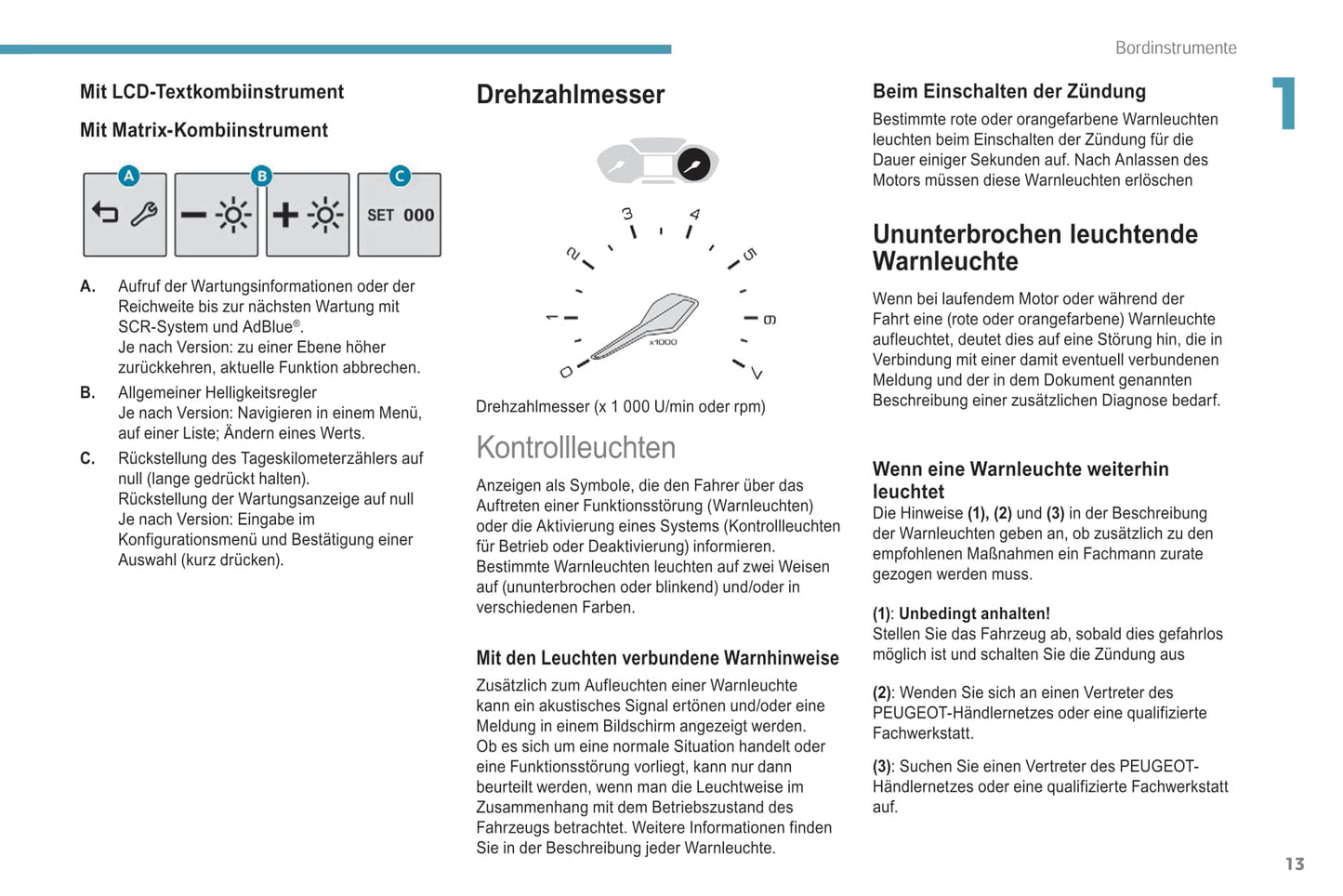 Bordinstrumente

1

Mit LCD-Textkombiinstrument

Mit Matrix-Kombiinstrument

A B C

SET 000

A. Aufruf der Wartungsinformationen oder der Reichweite bis zur nächsten Wartung mit SCR-System und AdBlue®. Je nach Version: zu einer Ebene höher zurückkehren, aktuelle Funktion abbrechen.

B. Allgemeiner Helligkeitsregler Je nach Version: Navigieren in einem Menü, auf einer Liste; Ändern eines Werts.

C. Rückstellung des Tageskilometerzählers auf null (lange gedrückt halten). Rückstellung der Wartungsanzeige auf null Je nach Version: Eingabe im Konfigurationsmenü und Bestätigung einer Auswahl (kurz drücken).

Drehzahlmesser

0 1 2 3 4 5 6 7 x1000

Drehzahlmesser (x 1 000 U/min oder rpm)

Kontrollleuchten

Anzeigen als Symbole, die den Fahrer über das Auftreten einer Funktionsstörung (Warnleuchten) oder die Aktivierung eines Systems (Kontrollleuchten für Betrieb oder Deaktivierung) informieren. Bestimmte Warnleuchten leuchten auf zwei Weisen auf (ununterbrochen oder blinkend) und/oder in verschiedenen Farben.

Mit den Leuchten verbundene Warnhinweise

Zusätzlich zum Aufleuchten einer Warnleuchte kann ein akustisches Signal ertönen und/oder eine Meldung in einem Bildschirm angezeigt werden. Ob es sich um eine normale Situation handelt oder eine Funktionsstörung vorliegt, kann nur dann beurteilt werden, wenn man die Leuchtweise im Zusammenhang mit dem Betriebszustand des Fahrzeugs betrachtet. Weitere Informationen finden Sie in der Beschreibung jeder Warnleuchte.

Beim Einschalten der Zündung

Bestimmte rote oder orangefarbene Warnleuchten leuchten beim Einschalten der Zündung für die Dauer einiger Sekunden auf. Nach Anlassen des Motors müssen diese Warnleuchten erlöschen

Ununterbrochen leuchtende Warnleuchte

Wenn bei laufendem Motor oder während der Fahrt eine (rote oder orangefarbene) Warnleuchte aufleuchtet, deutet dies auf eine Störung hin, die in Verbindung mit einer damit eventuell verbundenen Meldung und der in dem Dokument genannten Beschreibung einer zusätzlichen Diagnose bedarf.

Wenn eine Warnleuchte weiterhin leuchtet

Die Hinweise (1), (2) und (3) in der Beschreibung der Warnleuchten geben an, ob zusätzlich zu den empfohlenen Maßnahmen ein Fachmann zurate gezogen werden muss.

(1): Unbedingt anhalten!
Stellen Sie das Fahrzeug ab, sobald dies gefahrlos möglich ist und schalten Sie die Zündung aus

(2): Wenden Sie sich an einen Vertreter des PEUGEOT-Händlernetzes oder eine qualifizierte Fachwerkstatt.

(3): Suchen Sie einen Vertreter des PEUGEOT-Händlernetzes oder eine qualifizierte Fachwerkstatt auf.

13