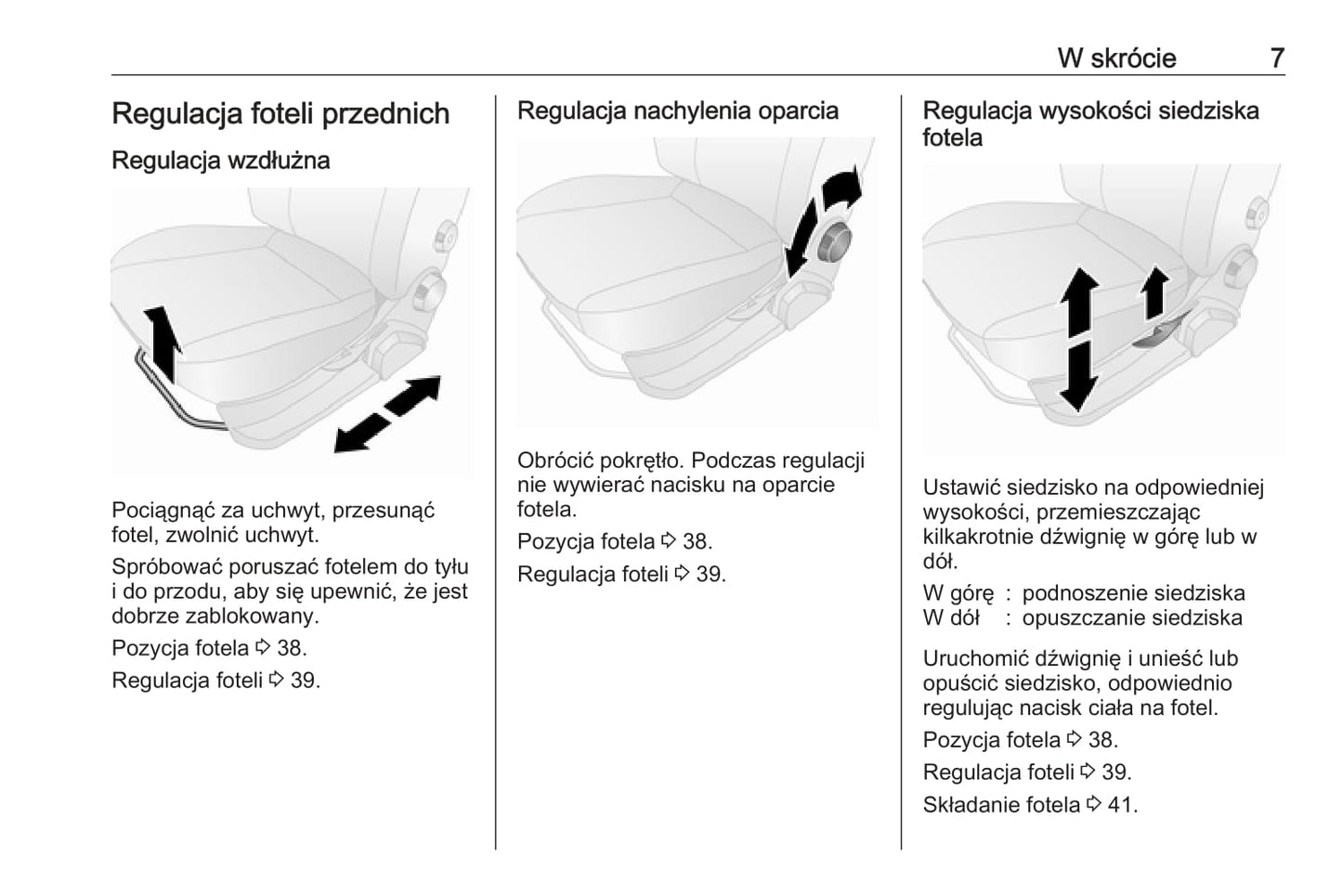 W skrócie 7

Regulacja foteli przednich

Regulacja wzdłużna

Pociągnąć za uchwyt, przesunąć fotel, zwolnić uchwyt.

Spróbować poruszać fotelem do tyłu i do przodu, aby się upewnić, że jest dobrze zablokowany.

Pozycja fotela ⇨ 38.

Regulacja foteli ⇨ 39.

Regulacja nachylenia oparcia

Obrócić pokrętło. Podczas regulacji nie wywierać nacisku na oparcie fotela.

Pozycja fotela ⇨ 38.

Regulacja foteli ⇨ 39.

Regulacja wysokości siedziska fotela

Ustawić siedzisko na odpowiedniej wysokości, przemieszczając kilkakrotnie dźwignię w górę lub w dół.

W górę : podnoszenie siedziska
W dół : opuszczanie siedziska

Uruchomić dźwignię i unieść lub opuścić siedzisko, odpowiednio regulując nacisk ciała na fotel.

Pozycja fotela ⇨ 38.

Regulacja foteli ⇨ 39.

Składanie fotela ⇨ 41.