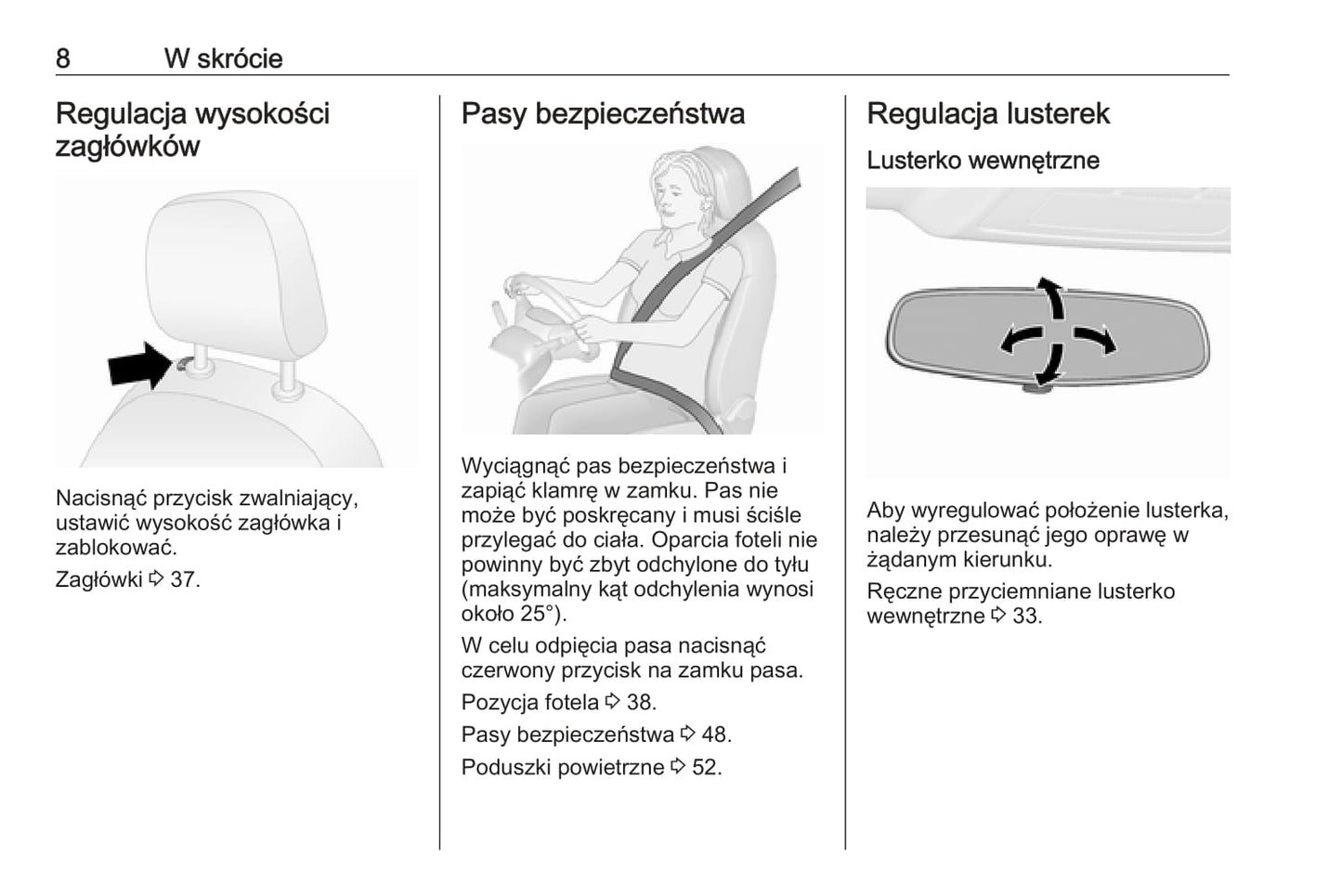 8 W skrócie

Regulacja wysokości zagłówków

Nacisnąć przycisk zwalniający, ustawić wysokość zagłówka i zablokować.

Zagłówki ⇨ 37.

Pasy bezpieczeństwa

Wyciągnąć pas bezpieczeństwa i zapiąć klamrę w zamku. Pas nie może być poskręcany i musi ściśle przylegać do ciała. Oparcia foteli nie powinny być zbyt odchylone do tyłu (maksymalny kąt odchylenia wynosi około 25°).

W celu odpięcia pasa nacisnąć czerwony przycisk na zamku pasa.

Pozycja fotela ⇨ 38.

Pasy bezpieczeństwa ⇨ 48.

Poduszki powietrzne ⇨ 52.

Regulacja lusterek

Lusterko wewnętrzne

Aby wyregulować położenie lusterka, należy przesunąć jego oprawę w żądanym kierunku.

Ręczne przyciemniane lusterko wewnętrzne ⇨ 33.