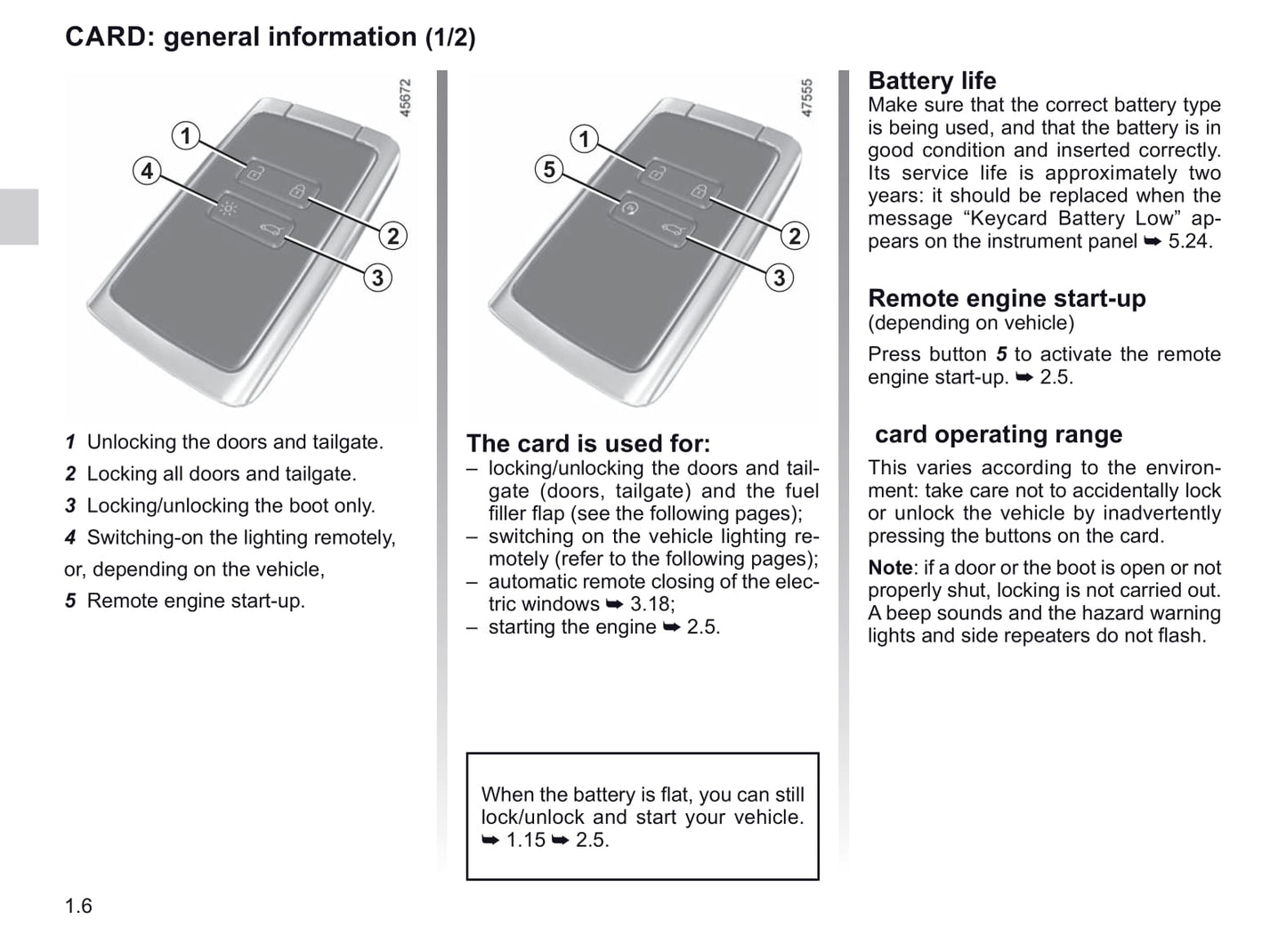 CARD: general information (1/2)

45672

1

4

2

3

1 Unlocking the doors and tailgate.

2 Locking all doors and tailgate.

3 Locking/unlocking the boot only.

4 Switching-on the lighting remotely,

or, depending on the vehicle,

5 Remote engine start-up.

47555

1

5

2

3

The card is used for:
– locking/unlocking the doors and tailgate (doors, tailgate) and the fuel filler flap (see the following pages);
– switching on the vehicle lighting remotely (refer to the following pages);
– automatic remote closing of the electric windows ➥ 3.18;
– starting the engine ➥ 2.5.

When the battery is flat, you can still lock/unlock and start your vehicle. ➥ 1.15 ➥ 2.5.

Battery life
Make sure that the correct battery type is being used, and that the battery is in good condition and inserted correctly. Its service life is approximately two years: it should be replaced when the message “Keycard Battery Low” appears on the instrument panel ➥ 5.24.

Remote engine start-up
(depending on vehicle)

Press button 5 to activate the remote engine start-up. ➥ 2.5.

card operating range

This varies according to the environment: take care not to accidentally lock or unlock the vehicle by inadvertently pressing the buttons on the card.

Note: if a door or the boot is open or not properly shut, locking is not carried out. A beep sounds and the hazard warning lights and side repeaters do not flash.

1.6