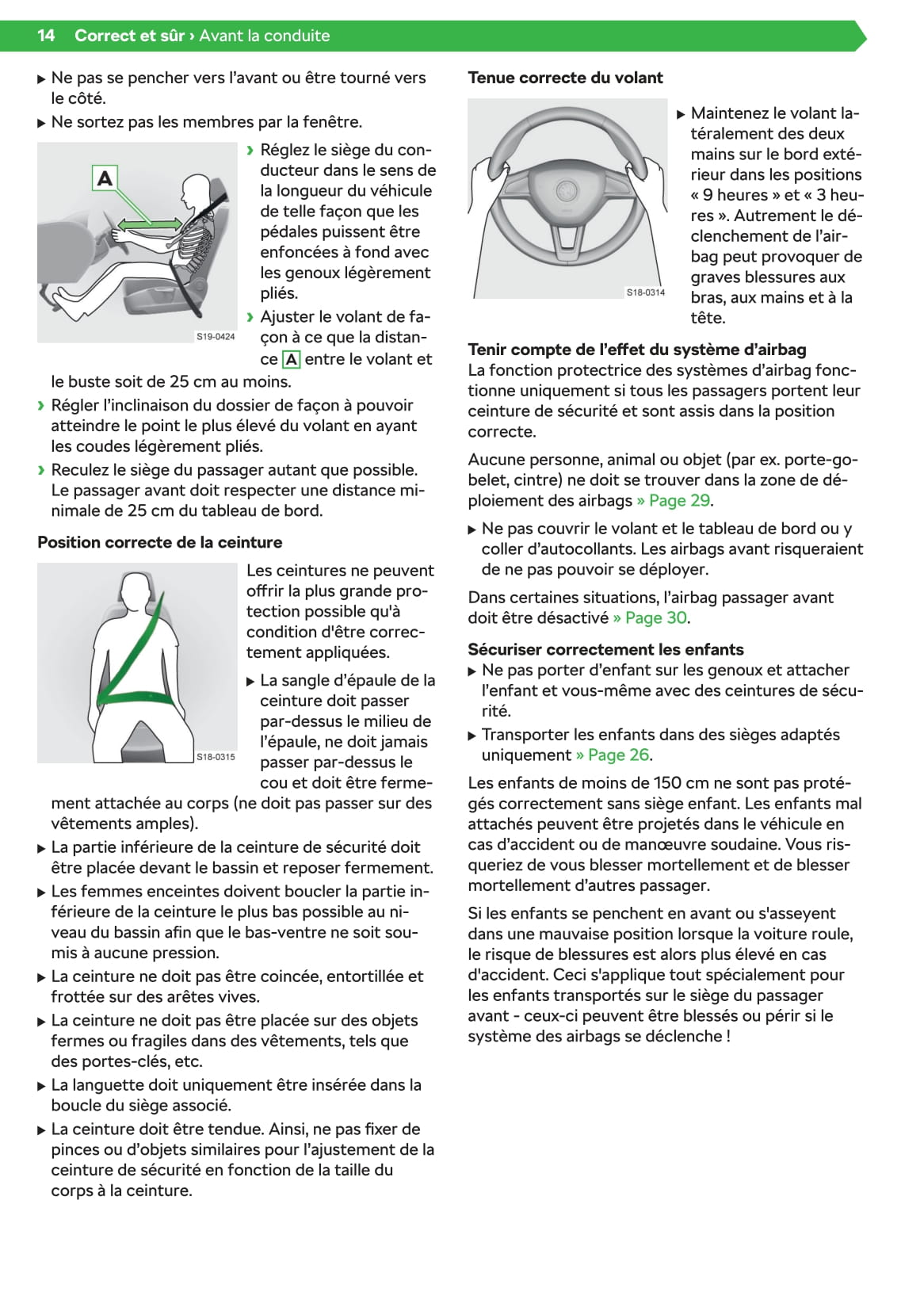 14 Correct et sûr › Avant la conduite

▶ Ne pas se pencher vers l'avant ou être tourné vers le côté.

▶ Ne sortez pas les membres par la fenêtre.

A

S19-0424

› Réglez le siège du conducteur dans le sens de la longueur du véhicule de telle façon que les pédales puissent être enfoncées à fond avec les genoux légèrement pliés.

› Ajuster le volant de façon à ce que la distance A entre le volant et le buste soit de 25 cm au moins.

› Régler l'inclinaison du dossier de façon à pouvoir atteindre le point le plus élevé du volant en ayant les coudes légèrement pliés.

› Reculez le siège du passager autant que possible. Le passager avant doit respecter une distance minimale de 25 cm du tableau de bord.

Position correcte de la ceinture

S18-0315

Les ceintures ne peuvent offrir la plus grande protection possible qu'à condition d'être correctement appliquées.

▶ La sangle d'épaule de la ceinture doit passer par-dessus le milieu de l'épaule, ne doit jamais passer par-dessus le cou et doit être fermement attachée au corps (ne doit pas passer sur des vêtements amples).

▶ La partie inférieure de la ceinture de sécurité doit être placée devant le bassin et reposer fermement.

▶ Les femmes enceintes doivent boucler la partie inférieure de la ceinture le plus bas possible au niveau du bassin afin que le bas-ventre ne soit soumis à aucune pression.

▶ La ceinture ne doit pas être coincée, entortillée et frottée sur des arêtes vives.

▶ La ceinture ne doit pas être placée sur des objets fermes ou fragiles dans des vêtements, tels que des portes-clés, etc.

▶ La languette doit uniquement être insérée dans la boucle du siège associé.

▶ La ceinture doit être tendue. Ainsi, ne pas fixer de pinces ou d'objets similaires pour l'ajustement de la ceinture de sécurité en fonction de la taille du corps à la ceinture.

Tenue correcte du volant

S18-0314

▶ Maintenez le volant latéralement des deux mains sur le bord extérieur dans les positions « 9 heures » et « 3 heures ». Autrement le déclenchement de l'airbag peut provoquer de graves blessures aux bras, aux mains et à la tête.

Tenir compte de l'effet du système d'airbag
La fonction protectrice des systèmes d'airbag fonctionne uniquement si tous les passagers portent leur ceinture de sécurité et sont assis dans la position correcte.

Aucune personne, animal ou objet (par ex. porte-gobelet, cintre) ne doit se trouver dans la zone de déploiement des airbags » Page 29.

▶ Ne pas couvrir le volant et le tableau de bord ou y coller d'autocollants. Les airbags avant risqueraient de ne pas pouvoir se déployer.

Dans certaines situations, l'airbag passager avant doit être désactivé » Page 30.

Sécuriser correctement les enfants
▶ Ne pas porter d'enfant sur les genoux et attacher l'enfant et vous-même avec des ceintures de sécurité.

▶ Transporter les enfants dans des sièges adaptés uniquement » Page 26.

Les enfants de moins de 150 cm ne sont pas protégés correctement sans siège enfant. Les enfants mal attachés peuvent être projetés dans le véhicule en cas d'accident ou de manœuvre soudaine. Vous risqueriez de vous blesser mortellement et de blesser mortellement d'autres passager.

Si les enfants se penchent en avant ou s'asseyent dans une mauvaise position lorsque la voiture roule, le risque de blessures est alors plus élevé en cas d'accident. Ceci s'applique tout spécialement pour les enfants transportés sur le siège du passager avant - ceux-ci peuvent être blessés ou périr si le système des airbags se déclenche !