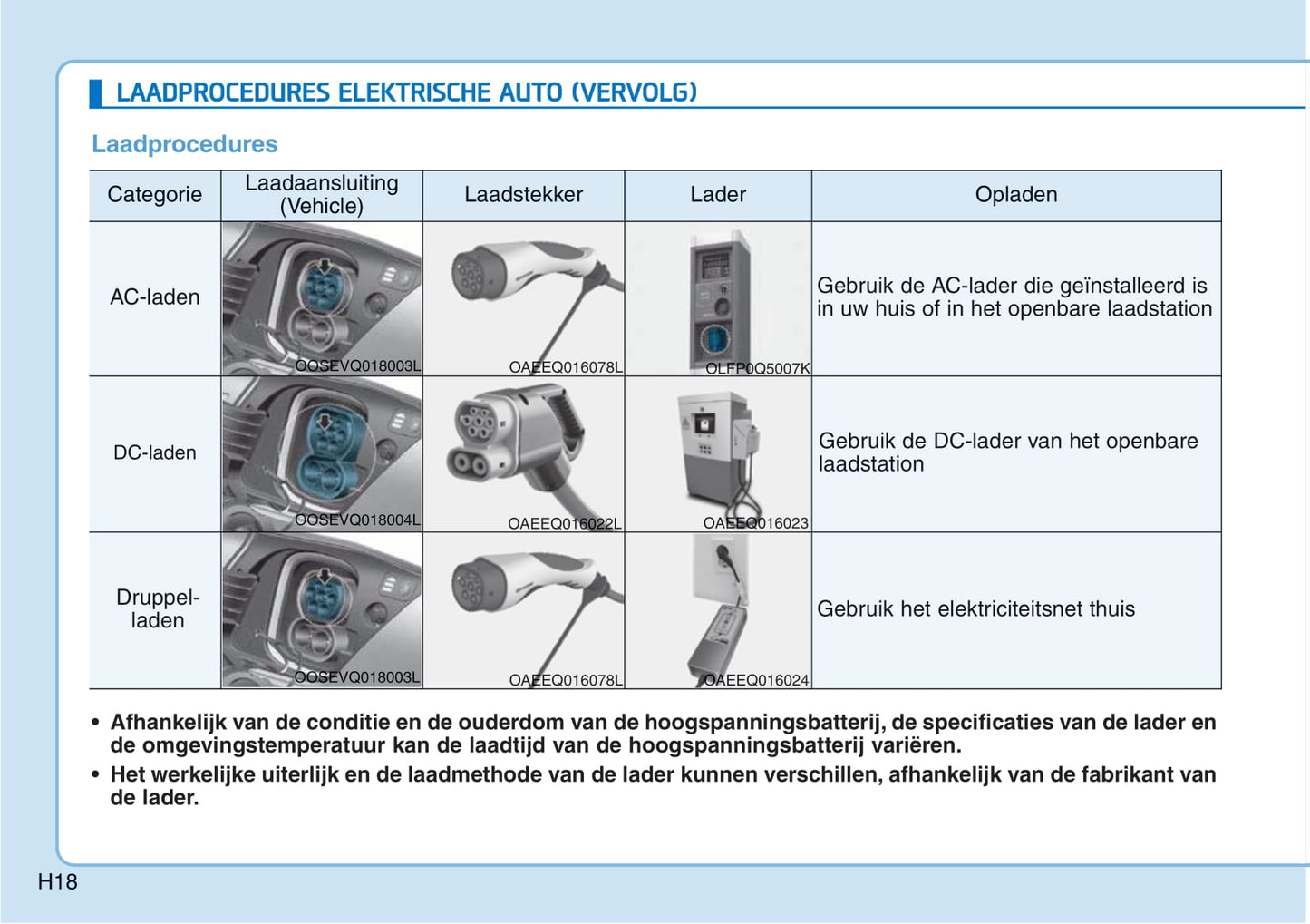 LAADPROCEDURES ELEKTRISCHE AUTO (VERVOLG)

Laadprocedures

| Categorie | Laadaansluiting (Vehicle) | Laadstekker | Lader | Opladen |
|---|---|---|---|---|
| AC-laden | OOSEVQ018003L | OAEEQ016078L | OLFP0Q5007K | Gebruik de AC-lader die geïnstalleerd is in uw huis of in het openbare laadstation |
| DC-laden | OOSEVQ018004L | OAEEQ016022L | OAEEQ016023 | Gebruik de DC-lader van het openbare laadstation |
| Druppel-laden | OOSEVQ018003L | OAEEQ016078L | OAEEQ016024 | Gebruik het elektriciteitsnet thuis |

• Afhankelijk van de conditie en de ouderdom van de hoogspanningsbatterij, de specificaties van de lader en de omgevingstemperatuur kan de laadtijd van de hoogspanningsbatterij variëren.
• Het werkelijke uiterlijk en de laadmethode van de lader kunnen verschillen, afhankelijk van de fabrikant van de lader.

H18