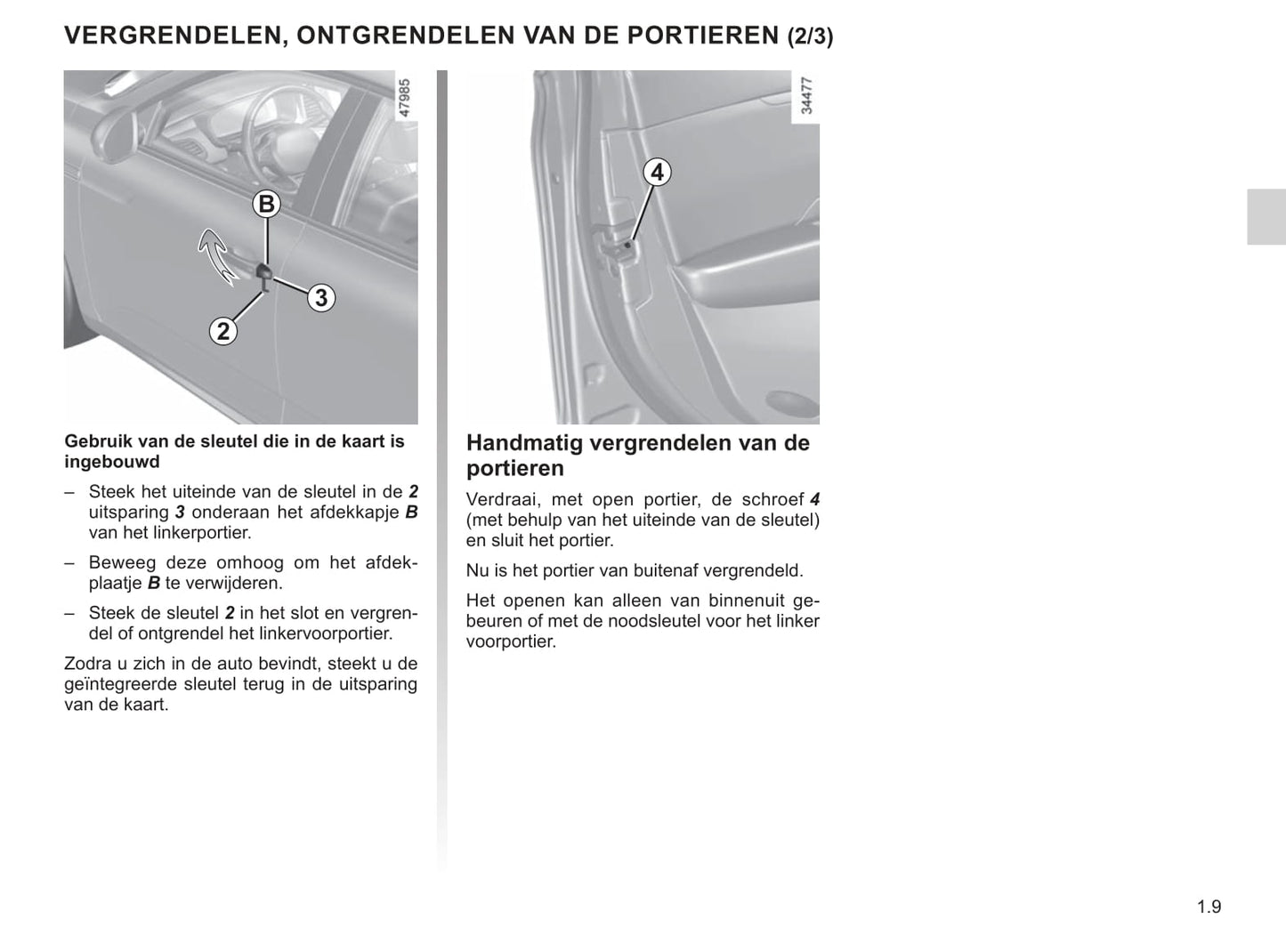 VERGRENDELEN, ONTGRENDELEN VAN DE PORTIEREN (2/3)

47985

B

3

2

Gebruik van de sleutel die in de kaart is ingebouwd

– Steek het uiteinde van de sleutel in de 2 uitsparing 3 onderaan het afdekkapje B van het linkerportier.

– Beweeg deze omhoog om het afdekplaatje B te verwijderen.

– Steek de sleutel 2 in het slot en vergrendel of ontgrendel het linkervoorportier.

Zodra u zich in de auto bevindt, steekt u de geïntegreerde sleutel terug in de uitsparing van de kaart.

34477

4

Handmatig vergrendelen van de portieren

Verdraai, met open portier, de schroef 4 (met behulp van het uiteinde van de sleutel) en sluit het portier.

Nu is het portier van buitenaf vergrendeld.

Het openen kan alleen van binnenuit gebeuren of met de noodsleutel voor het linker voorportier.

1.9