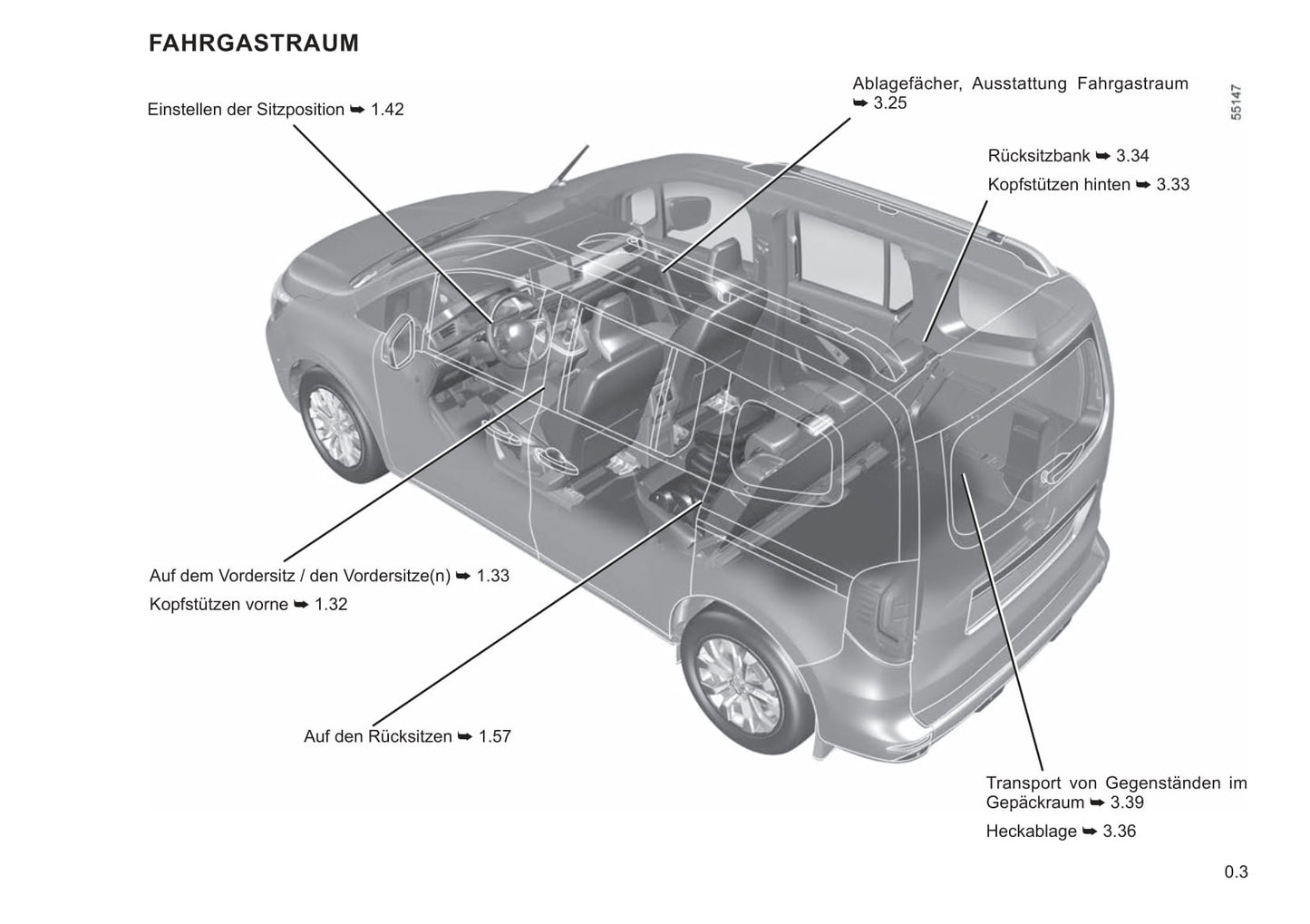 FAHRGASTRAUM

Einstellen der Sitzposition ➥ 1.42

Ablagefächer, Ausstattung Fahrgastraum ➥ 3.25

55147

Rücksitzbank ➥ 3.34

Kopfstützen hinten ➥ 3.33

Auf dem Vordersitz / den Vordersitze(n) ➥ 1.33

Kopfstützen vorne ➥ 1.32

Auf den Rücksitzen ➥ 1.57

Transport von Gegenständen im Gepäckraum ➥ 3.39

Heckablage ➥ 3.36

0.3