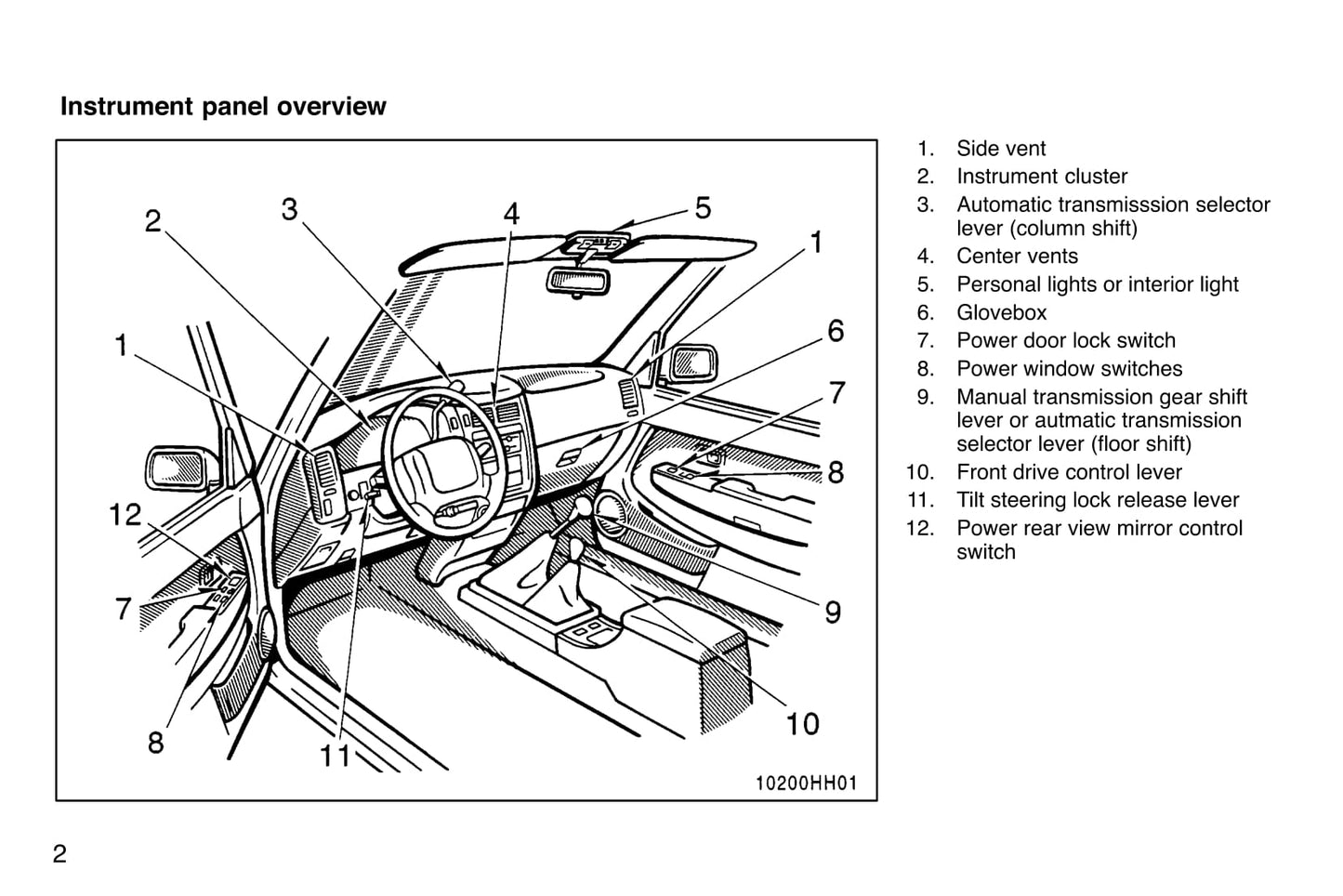 Instrument panel overview

2
3
4
5
1
1
6
7
8
12
7
9
8
11
10
10200HH01

1. Side vent
2. Instrument cluster
3. Automatic transmisssion selector lever (column shift)
4. Center vents
5. Personal lights or interior light
6. Glovebox
7. Power door lock switch
8. Power window switches
9. Manual transmission gear shift lever or autmatic transmission selector lever (floor shift)
10. Front drive control lever
11. Tilt steering lock release lever
12. Power rear view mirror control switch

2