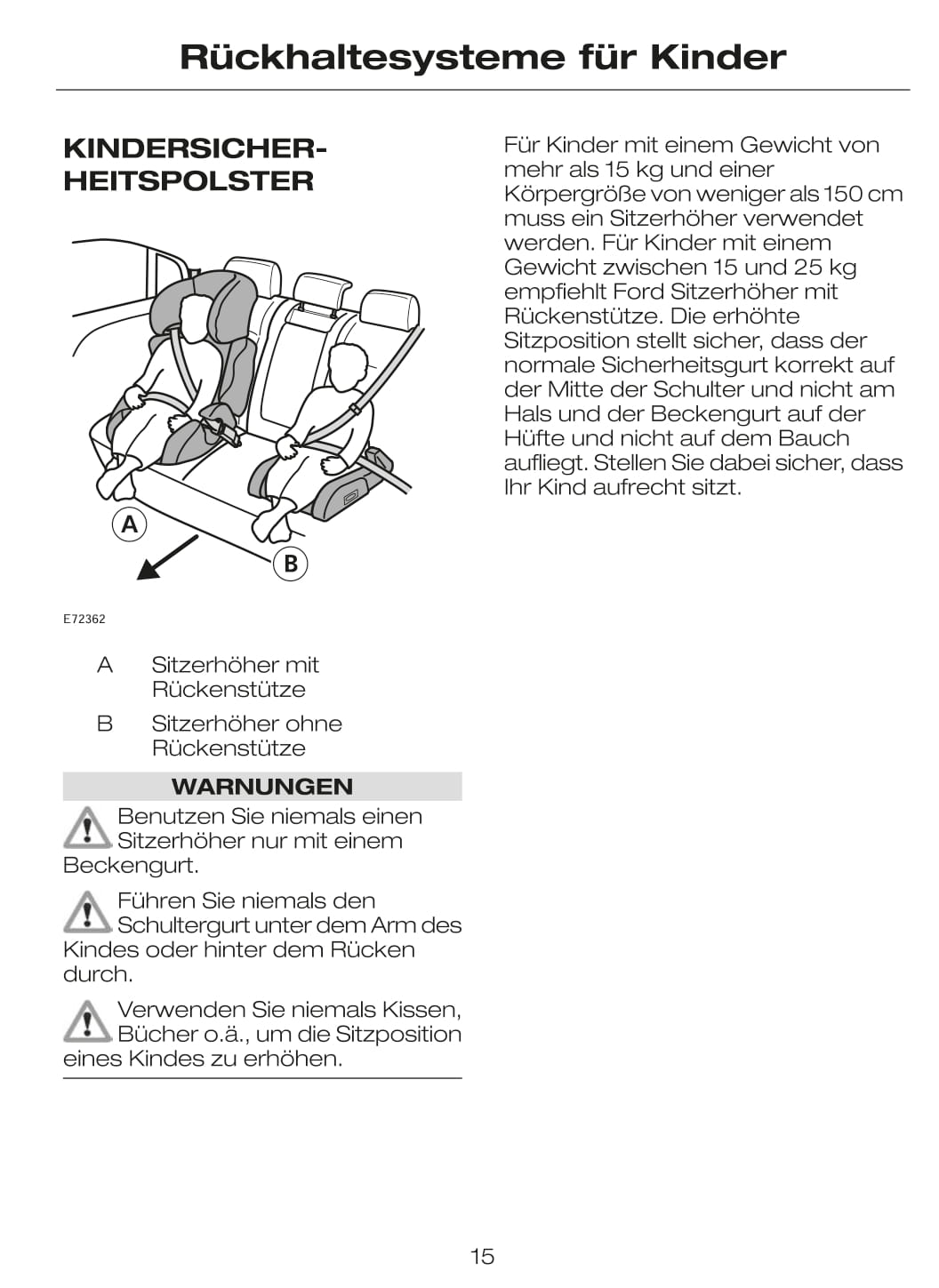 Rückhaltesysteme für Kinder

KINDERSICHERHEITSPOLSTER

A

B

E72362

A Sitzerhöher mit Rückenstütze

B Sitzerhöher ohne Rückenstütze

WARNUNGEN

Benutzen Sie niemals einen Sitzerhöher nur mit einem Beckengurt.

Führen Sie niemals den Schultergurt unter dem Arm des Kindes oder hinter dem Rücken durch.

Verwenden Sie niemals Kissen, Bücher o.ä., um die Sitzposition eines Kindes zu erhöhen.

Für Kinder mit einem Gewicht von mehr als 15 kg und einer Körpergröße von weniger als 150 cm muss ein Sitzerhöher verwendet werden. Für Kinder mit einem Gewicht zwischen 15 und 25 kg empfiehlt Ford Sitzerhöher mit Rückenstütze. Die erhöhte Sitzposition stellt sicher, dass der normale Sicherheitsgurt korrekt auf der Mitte der Schulter und nicht am Hals und der Beckengurt auf der Hüfte und nicht auf dem Bauch aufliegt. Stellen Sie dabei sicher, dass Ihr Kind aufrecht sitzt.

15