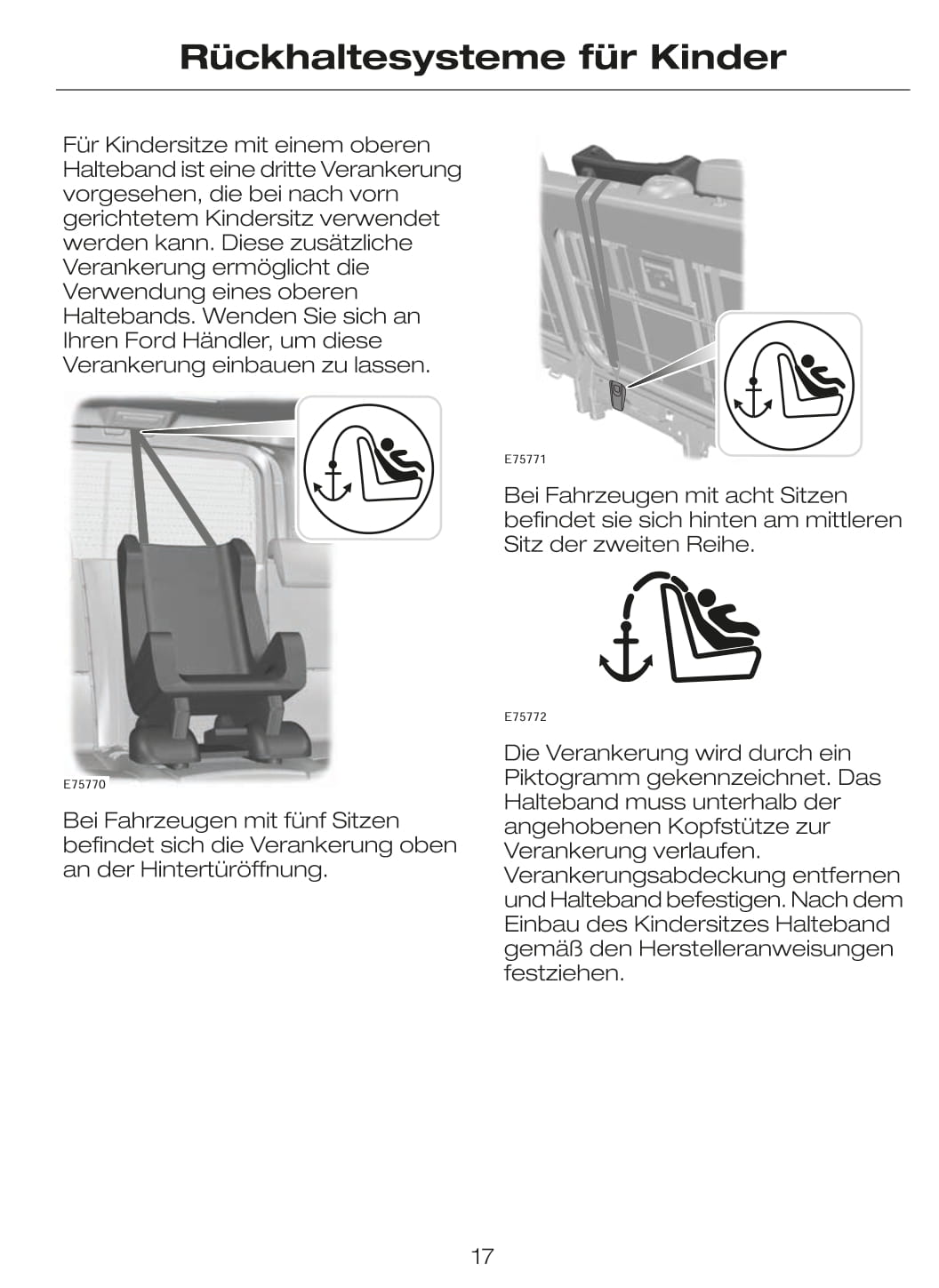 Rückhaltesysteme für Kinder

Für Kindersitze mit einem oberen Halteband ist eine dritte Verankerung vorgesehen, die bei nach vorn gerichtetem Kindersitz verwendet werden kann. Diese zusätzliche Verankerung ermöglicht die Verwendung eines oberen Haltebands. Wenden Sie sich an Ihren Ford Händler, um diese Verankerung einbauen zu lassen.

E75770

Bei Fahrzeugen mit fünf Sitzen befindet sich die Verankerung oben an der Hintertüröffnung.

E75771

Bei Fahrzeugen mit acht Sitzen befindet sie sich hinten am mittleren Sitz der zweiten Reihe.

E75772

Die Verankerung wird durch ein Piktogramm gekennzeichnet. Das Halteband muss unterhalb der angehobenen Kopfstütze zur Verankerung verlaufen. Verankerungsabdeckung entfernen und Halteband befestigen. Nach dem Einbau des Kindersitzes Halteband gemäß den Herstelleranweisungen festziehen.

17