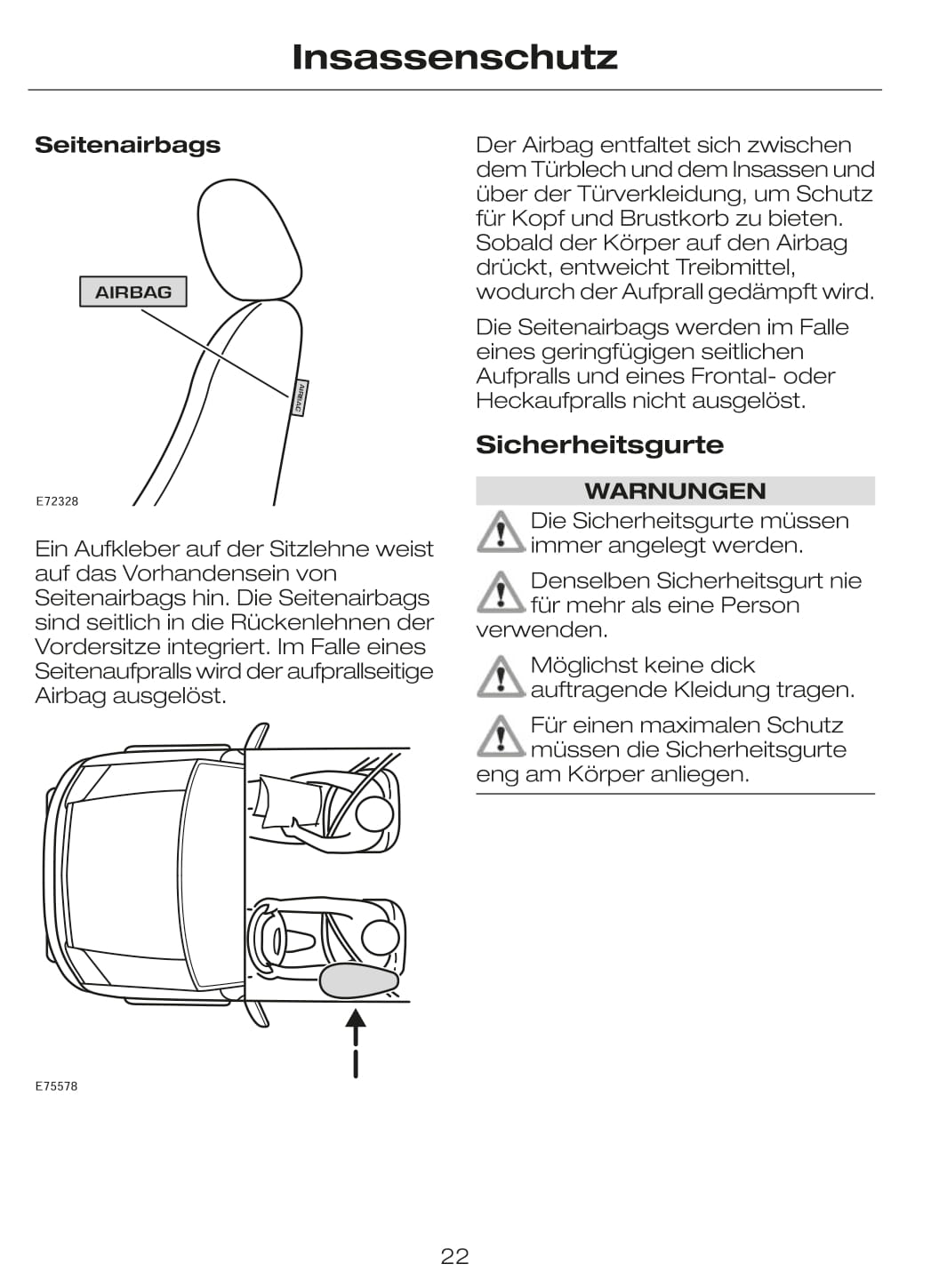 Insassenschutz

Seitenairbags

AIRBAG

AIRBAG

E72328

Ein Aufkleber auf der Sitzlehne weist auf das Vorhandensein von Seitenairbags hin. Die Seitenairbags sind seitlich in die Rückenlehnen der Vordersitze integriert. Im Falle eines Seitenaufpralls wird der aufprallseitige Airbag ausgelöst.

E75578

Der Airbag entfaltet sich zwischen dem Türblech und dem Insassen und über der Türverkleidung, um Schutz für Kopf und Brustkorb zu bieten. Sobald der Körper auf den Airbag drückt, entweicht Treibmittel, wodurch der Aufprall gedämpft wird.

Die Seitenairbags werden im Falle eines geringfügigen seitlichen Aufpralls und eines Frontal- oder Heckaufpralls nicht ausgelöst.

Sicherheitsgurte

WARNUNGEN

Die Sicherheitsgurte müssen immer angelegt werden.

Denselben Sicherheitsgurt nie für mehr als eine Person verwenden.

Möglichst keine dick auftragende Kleidung tragen.

Für einen maximalen Schutz müssen die Sicherheitsgurte eng am Körper anliegen.

22