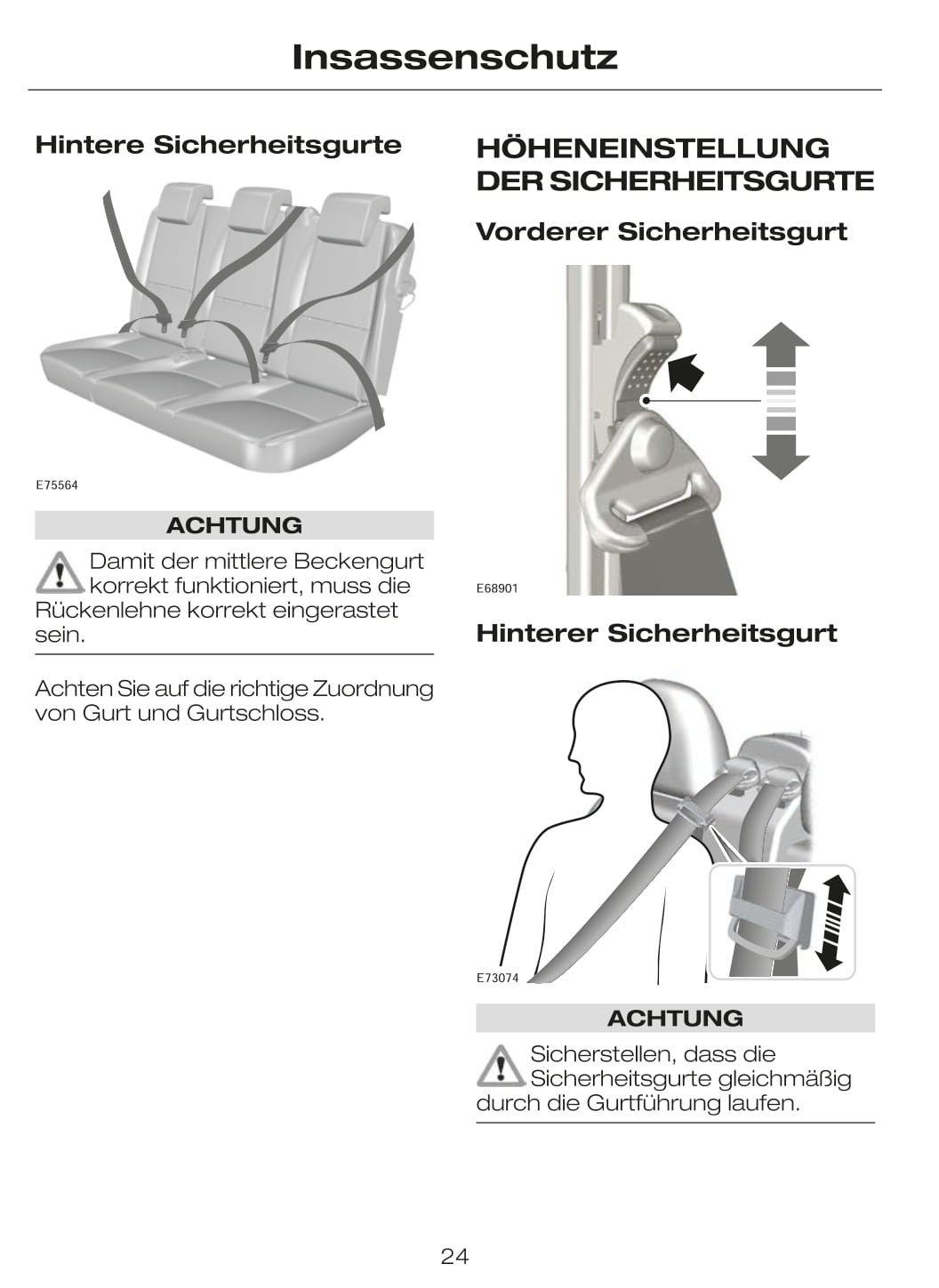 Insassenschutz

Hintere Sicherheitsgurte

E75564

ACHTUNG

Damit der mittlere Beckengurt korrekt funktioniert, muss die Rückenlehne korrekt eingerastet sein.

Achten Sie auf die richtige Zuordnung von Gurt und Gurtschloss.

HÖHENEINSTELLUNG DER SICHERHEITSGURTE

Vorderer Sicherheitsgurt

E68901

Hinterer Sicherheitsgurt

E73074

ACHTUNG

Sicherstellen, dass die Sicherheitsgurte gleichmäßig durch die Gurtführung laufen.

24