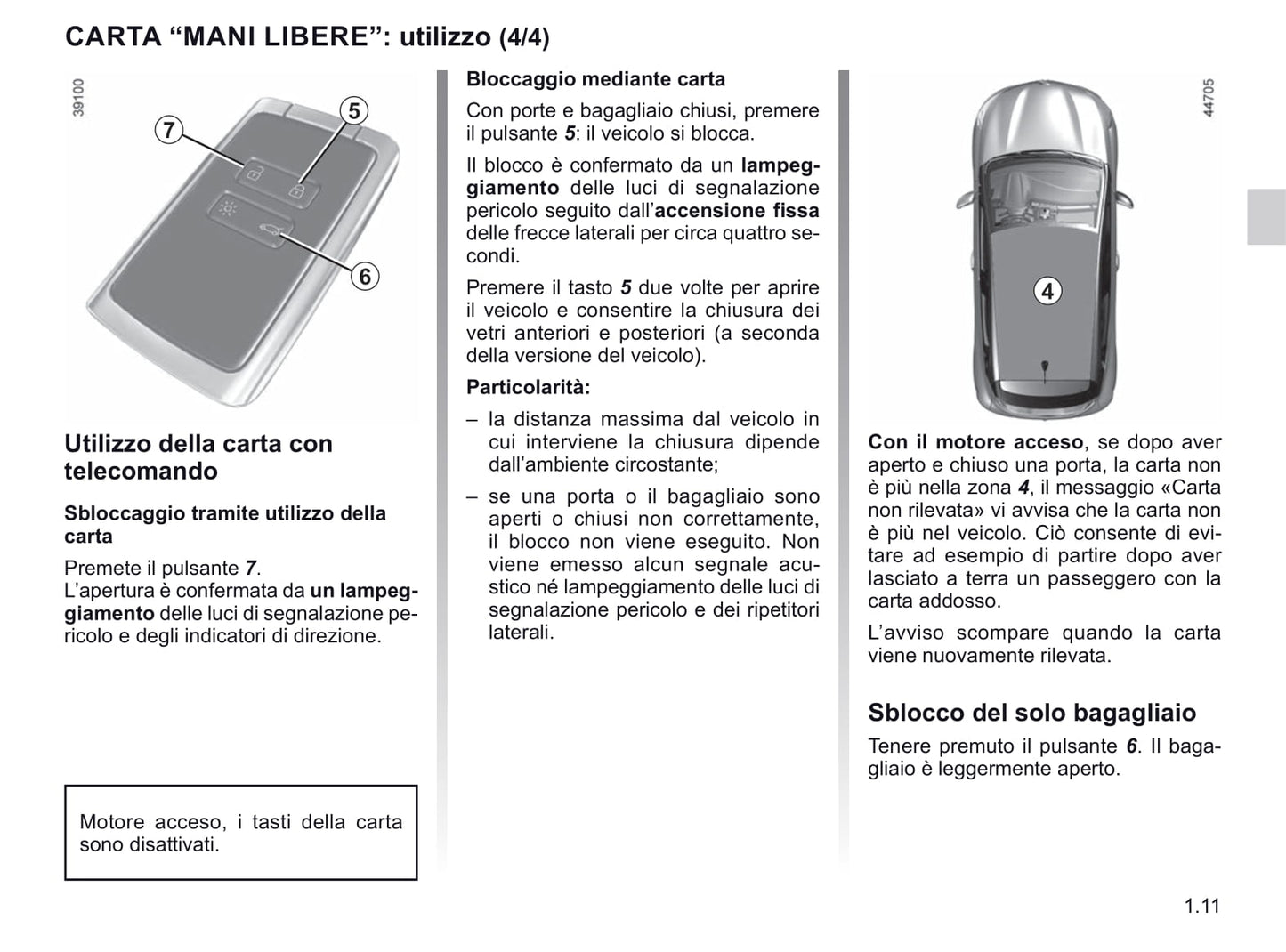 CARTA “MANI LIBERE”: utilizzo (4/4)

39100

7

5

6

Utilizzo della carta con telecomando

Sbloccaggio tramite utilizzo della carta

Premete il pulsante 7.
L’apertura è confermata da un lampeggiamento delle luci di segnalazione pericolo e degli indicatori di direzione.

Motore acceso, i tasti della carta sono disattivati.

Bloccaggio mediante carta

Con porte e bagagliaio chiusi, premere il pulsante 5: il veicolo si blocca.

Il blocco è confermato da un lampeggiamento delle luci di segnalazione pericolo seguito dall’accensione fissa delle frecce laterali per circa quattro secondi.

Premere il tasto 5 due volte per aprire il veicolo e consentire la chiusura dei vetri anteriori e posteriori (a seconda della versione del veicolo).

Particolarità:

– la distanza massima dal veicolo in cui interviene la chiusura dipende dall’ambiente circostante;

– se una porta o il bagagliaio sono aperti o chiusi non correttamente, il blocco non viene eseguito. Non viene emesso alcun segnale acustico né lampeggiamento delle luci di segnalazione pericolo e dei ripetitori laterali.

44705

4

Con il motore acceso, se dopo aver aperto e chiuso una porta, la carta non è più nella zona 4, il messaggio «Carta non rilevata» vi avvisa che la carta non è più nel veicolo. Ciò consente di evitare ad esempio di partire dopo aver lasciato a terra un passeggero con la carta addosso.

L’avviso scompare quando la carta viene nuovamente rilevata.

Sblocco del solo bagagliaio

Tenere premuto il pulsante 6. Il bagagliaio è leggermente aperto.

1.11