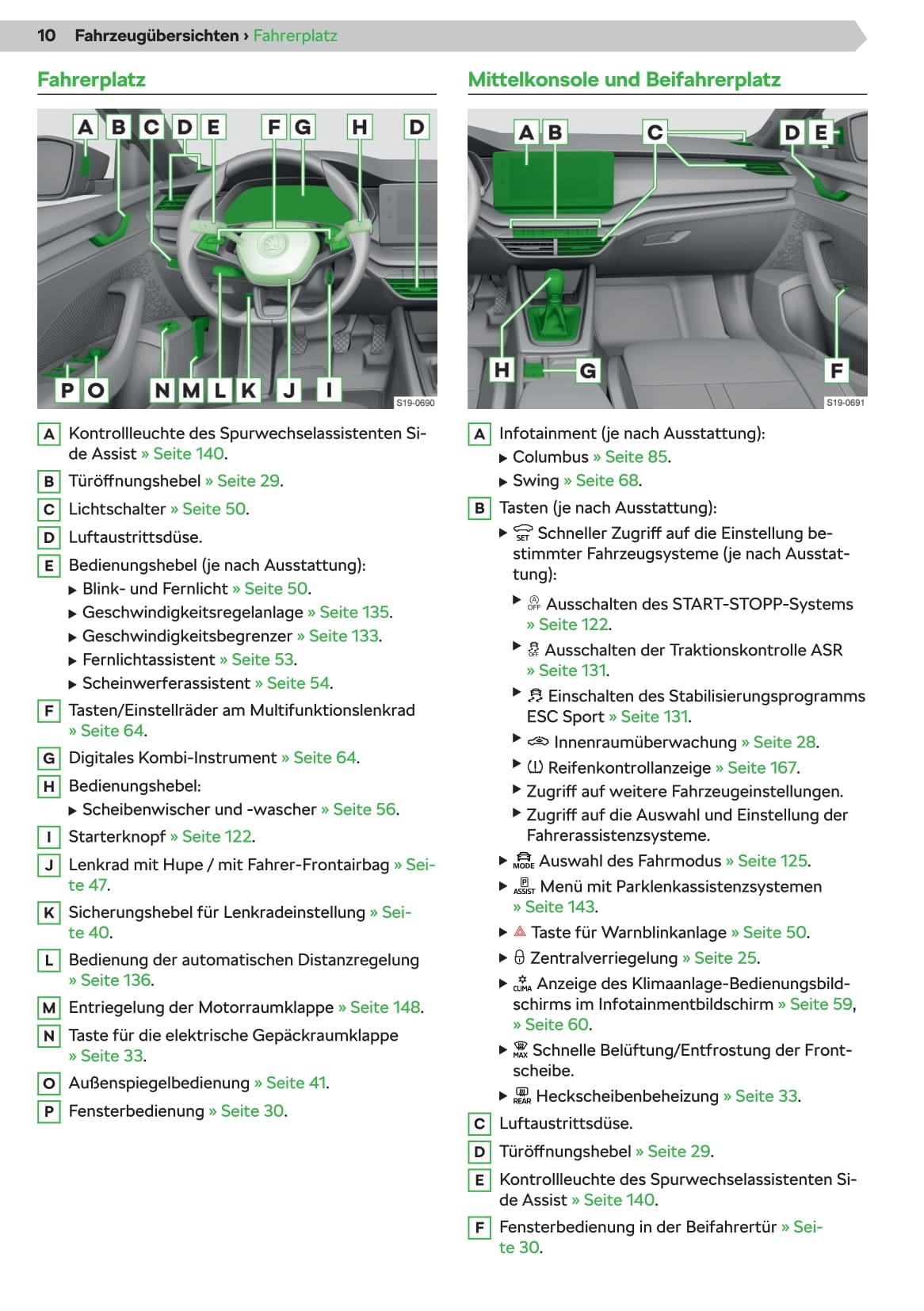 10 Fahrzeugübersichten › Fahrerplatz

Fahrerplatz

A B C D E F G H D

P O N M L K J I

S19-0690

A Kontrollleuchte des Spurwechselassistenten Side Assist » Seite 140.

B Türöffnungshebel » Seite 29.

C Lichtschalter » Seite 50.

D Luftaustrittsdüse.

E Bedienungshebel (je nach Ausstattung):
▶ Blink- und Fernlicht » Seite 50.
▶ Geschwindigkeitsregelanlage » Seite 135.
▶ Geschwindigkeitsbegrenzer » Seite 133.
▶ Fernlichtassistent » Seite 53.
▶ Scheinwerferassistent » Seite 54.

F Tasten/Einstellräder am Multifunktionslenkrad » Seite 64.

G Digitales Kombi-Instrument » Seite 64.

H Bedienungshebel:
▶ Scheibenwischer und -wascher » Seite 56.

I Starterknopf » Seite 122.

J Lenkrad mit Hupe / mit Fahrer-Frontairbag » Seite 47.

K Sicherungshebel für Lenkradeinstellung » Seite 40.

L Bedienung der automatischen Distanzregelung » Seite 136.

M Entriegelung der Motorraumklappe » Seite 148.

N Taste für die elektrische Gepäckraumklappe » Seite 33.

O Außenspiegelbedienung » Seite 41.

P Fensterbedienung » Seite 30.

Mittelkonsole und Beifahrerplatz

A B C D E

H G F

S19-0691

A Infotainment (je nach Ausstattung):
▶ Columbus » Seite 85.
▶ Swing » Seite 68.

B Tasten (je nach Ausstattung):
▶ SET Schneller Zugriff auf die Einstellung bestimmter Fahrzeugsysteme (je nach Ausstattung):
▶ OFF Ausschalten des START-STOPP-Systems » Seite 122.
▶ OFF Ausschalten der Traktionskontrolle ASR » Seite 131.
▶ Einschalten des Stabilisierungsprogramms ESC Sport » Seite 131.
▶ Innenraumüberwachung » Seite 28.
▶ Reifenkontrollanzeige » Seite 167.
▶ Zugriff auf weitere Fahrzeugeinstellungen.
▶ Zugriff auf die Auswahl und Einstellung der Fahrerassistenzsysteme.
▶ MODE Auswahl des Fahrmodus » Seite 125.
▶ ASSIST Menü mit Parklenkassistenzsystemen » Seite 143.
▶ Taste für Warnblinkanlage » Seite 50.
▶ Zentralverriegelung » Seite 25.
▶ CLIMA Anzeige des Klimaanlage-Bedienungsbildschirms im Infotainmentbildschirm » Seite 59, » Seite 60.
▶ MAX Schnelle Belüftung/Entfrostung der Frontscheibe.
▶ REAR Heckscheibenbeheizung » Seite 33.

C Luftaustrittsdüse.

D Türöffnungshebel » Seite 29.

E Kontrollleuchte des Spurwechselassistenten Side Assist » Seite 140.

F Fensterbedienung in der Beifahrertür » Seite 30.