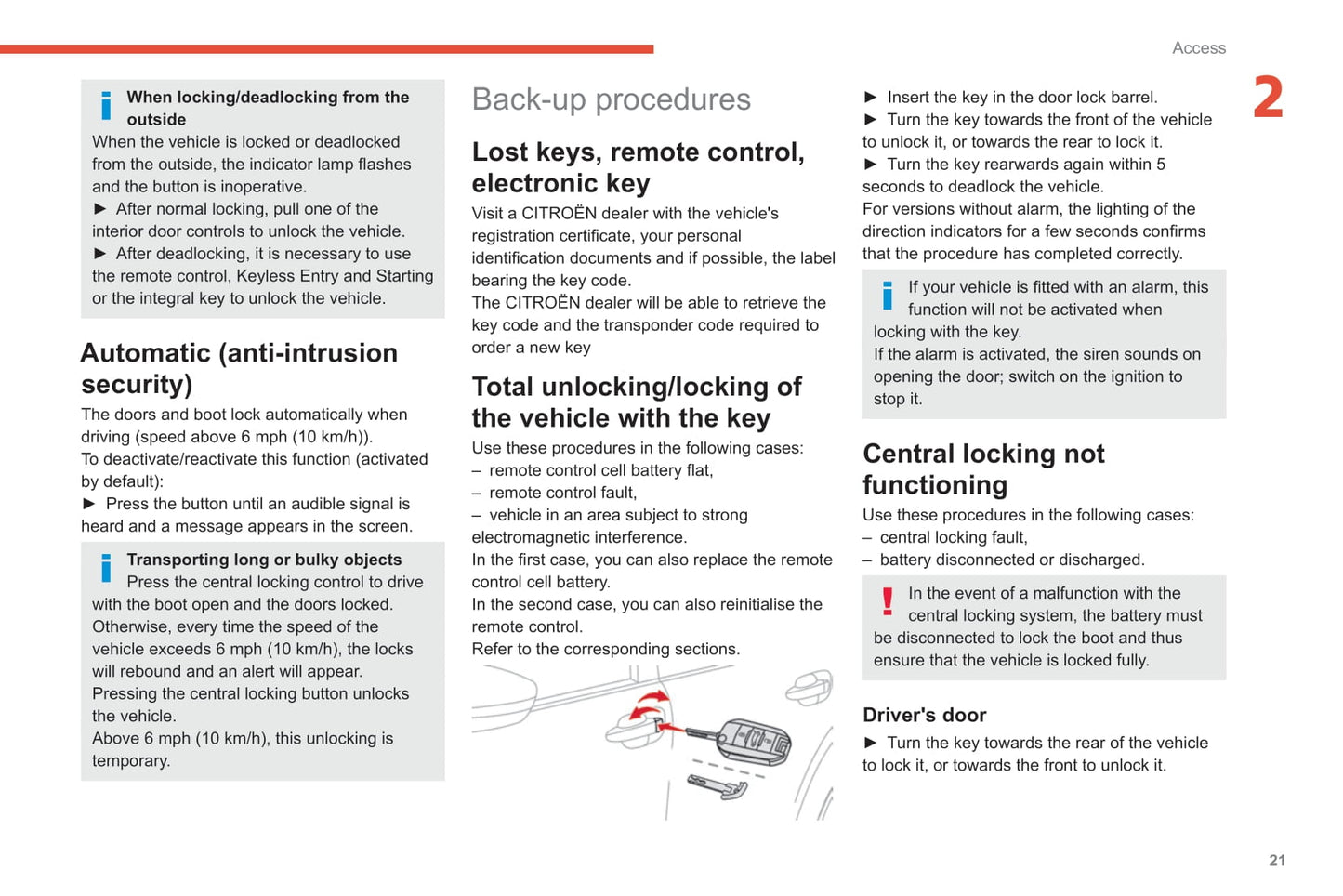 Access

2

When locking/deadlocking from the outside
When the vehicle is locked or deadlocked from the outside, the indicator lamp flashes and the button is inoperative.
► After normal locking, pull one of the interior door controls to unlock the vehicle.
► After deadlocking, it is necessary to use the remote control, Keyless Entry and Starting or the integral key to unlock the vehicle.

Automatic (anti-intrusion security)
The doors and boot lock automatically when driving (speed above 6 mph (10 km/h)).
To deactivate/reactivate this function (activated by default):
► Press the button until an audible signal is heard and a message appears in the screen.

Transporting long or bulky objects
Press the central locking control to drive with the boot open and the doors locked.
Otherwise, every time the speed of the vehicle exceeds 6 mph (10 km/h), the locks will rebound and an alert will appear.
Pressing the central locking button unlocks the vehicle.
Above 6 mph (10 km/h), this unlocking is temporary.

Back-up procedures

Lost keys, remote control, electronic key
Visit a CITROËN dealer with the vehicle's registration certificate, your personal identification documents and if possible, the label bearing the key code.
The CITROËN dealer will be able to retrieve the key code and the transponder code required to order a new key

Total unlocking/locking of the vehicle with the key
Use these procedures in the following cases:
– remote control cell battery flat,
– remote control fault,
– vehicle in an area subject to strong electromagnetic interference.
In the first case, you can also replace the remote control cell battery.
In the second case, you can also reinitialise the remote control.
Refer to the corresponding sections.

► Insert the key in the door lock barrel.
► Turn the key towards the front of the vehicle to unlock it, or towards the rear to lock it.
► Turn the key rearwards again within 5 seconds to deadlock the vehicle.
For versions without alarm, the lighting of the direction indicators for a few seconds confirms that the procedure has completed correctly.

If your vehicle is fitted with an alarm, this function will not be activated when locking with the key.
If the alarm is activated, the siren sounds on opening the door; switch on the ignition to stop it.

Central locking not functioning
Use these procedures in the following cases:
– central locking fault,
– battery disconnected or discharged.

In the event of a malfunction with the central locking system, the battery must be disconnected to lock the boot and thus ensure that the vehicle is locked fully.

Driver's door
► Turn the key towards the rear of the vehicle to lock it, or towards the front to unlock it.

21