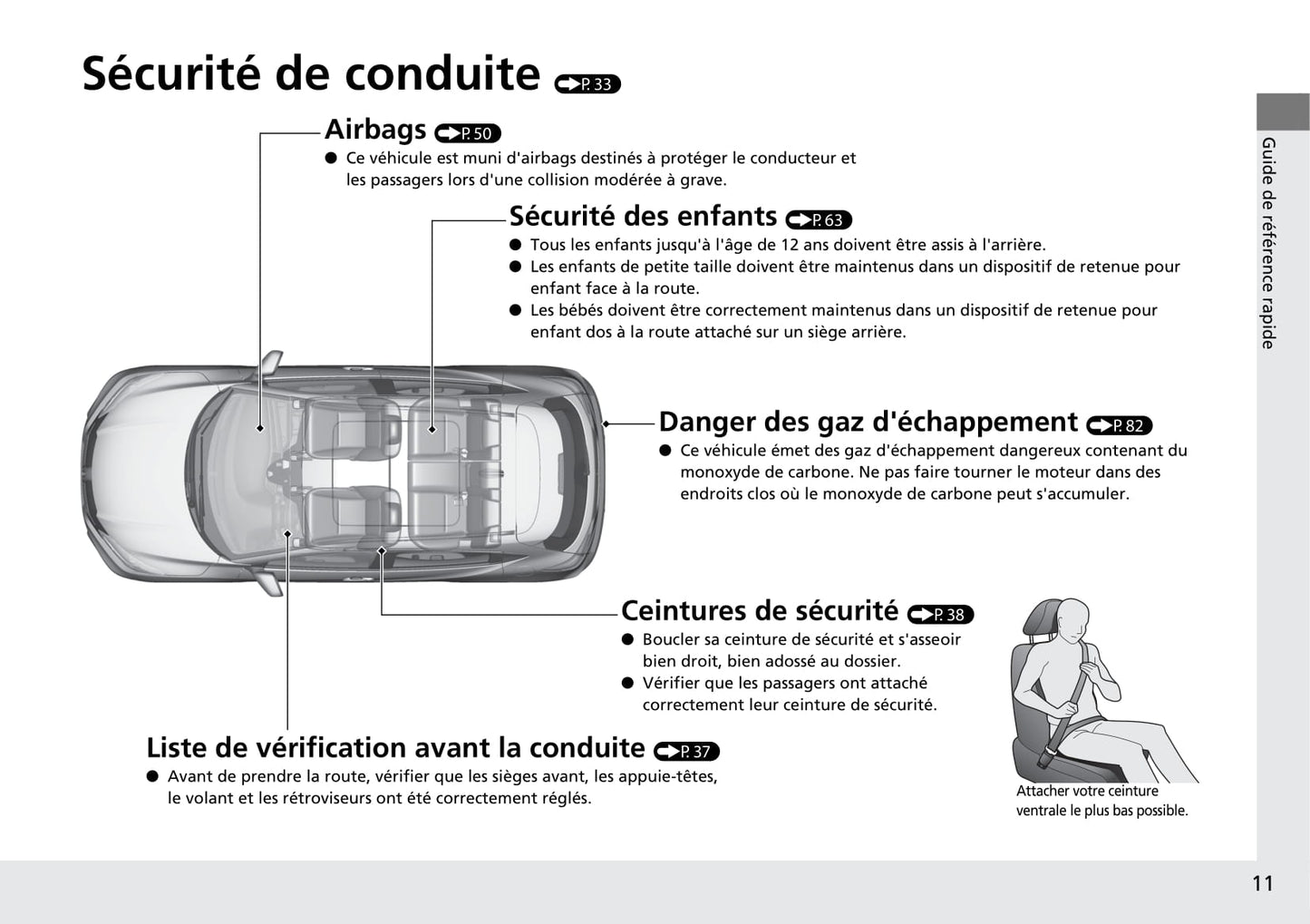 Sécurité de conduite P. 33

Airbags P. 50
● Ce véhicule est muni d'airbags destinés à protéger le conducteur et les passagers lors d'une collision modérée à grave.

Sécurité des enfants P. 63
● Tous les enfants jusqu'à l'âge de 12 ans doivent être assis à l'arrière.
● Les enfants de petite taille doivent être maintenus dans un dispositif de retenue pour enfant face à la route.
● Les bébés doivent être correctement maintenus dans un dispositif de retenue pour enfant dos à la route attaché sur un siège arrière.

Danger des gaz d'échappement P. 82
● Ce véhicule émet des gaz d'échappement dangereux contenant du monoxyde de carbone. Ne pas faire tourner le moteur dans des endroits clos où le monoxyde de carbone peut s'accumuler.

Ceintures de sécurité P. 38
● Boucler sa ceinture de sécurité et s'asseoir bien droit, bien adossé au dossier.
● Vérifier que les passagers ont attaché correctement leur ceinture de sécurité.

Attacher votre ceinture ventrale le plus bas possible.

Liste de vérification avant la conduite P. 37
● Avant de prendre la route, vérifier que les sièges avant, les appuie-têtes, le volant et les rétroviseurs ont été correctement réglés.

Guide de référence rapide

11