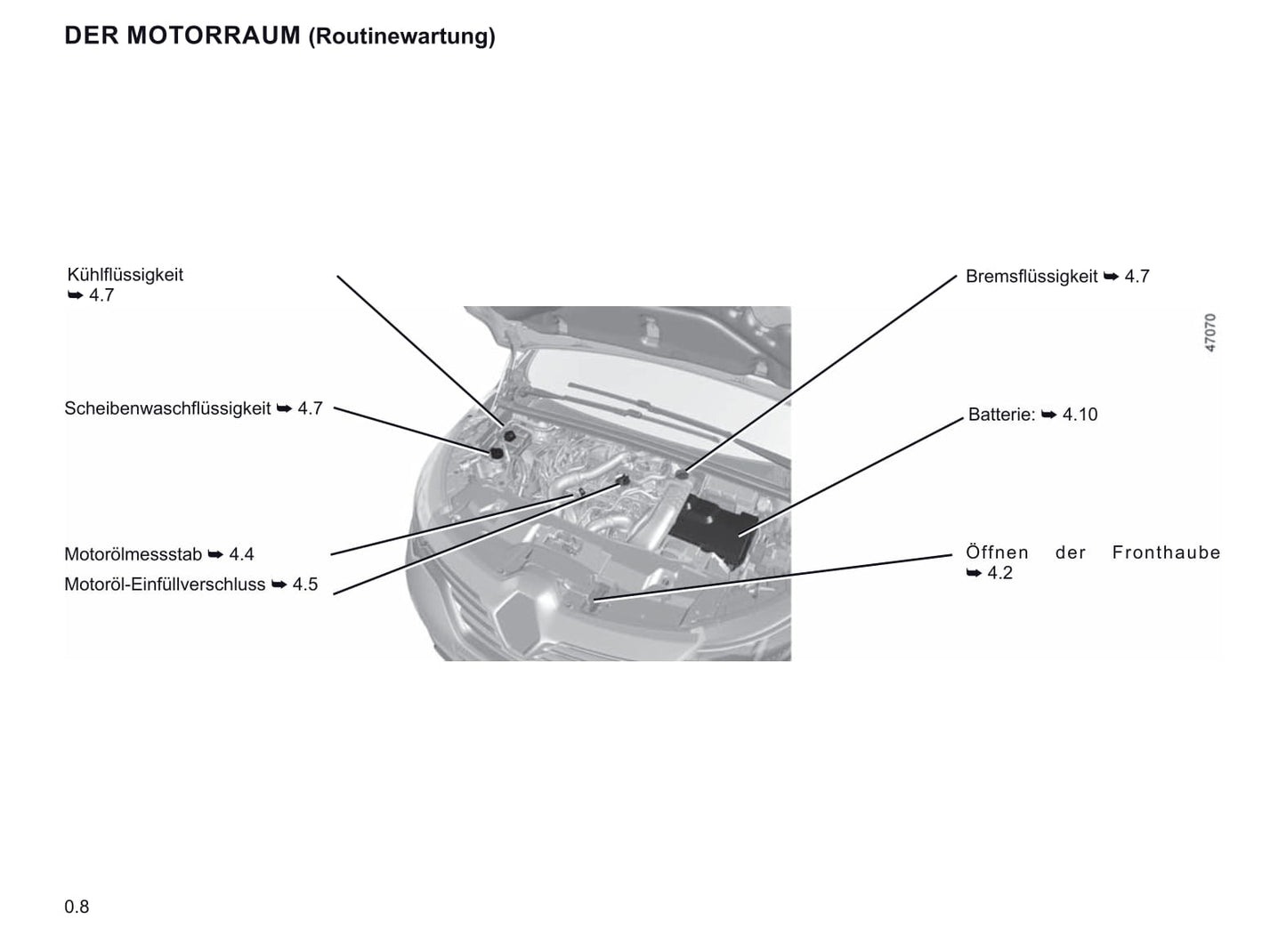 DER MOTORRAUM (Routinewartung)

Kühlflüssigkeit
➥ 4.7

Scheibenwaschflüssigkeit ➥ 4.7

Motorölmessstab ➥ 4.4

Motoröl-Einfüllverschluss ➥ 4.5

Bremsflüssigkeit ➥ 4.7

47070

Batterie: ➥ 4.10

Öffnen der Fronthaube
➥ 4.2

0.8