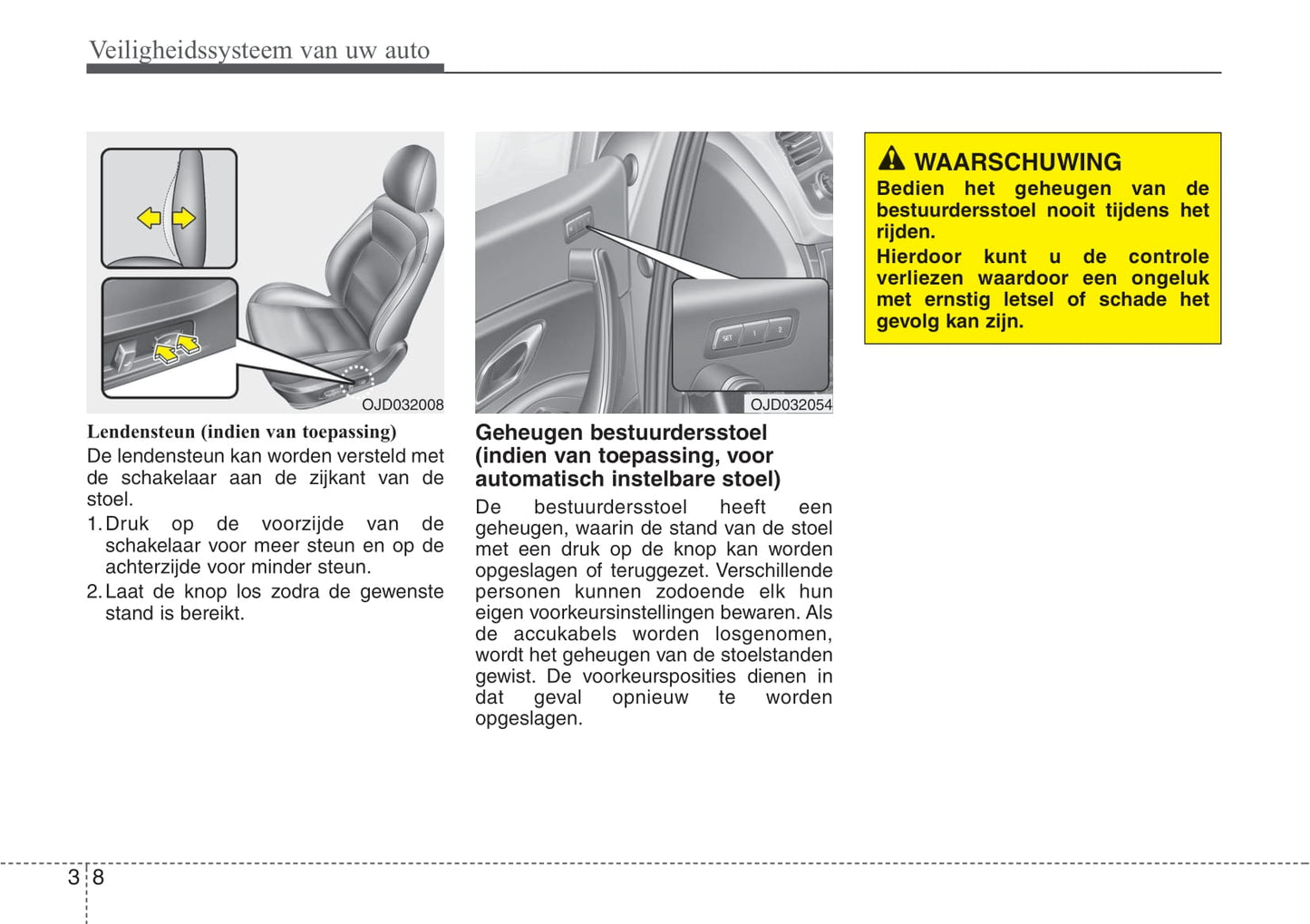 Veiligheidssysteem van uw auto

OJD032008

Lendensteun (indien van toepassing)

De lendensteun kan worden versteld met de schakelaar aan de zijkant van de stoel.

1. Druk op de voorzijde van de schakelaar voor meer steun en op de achterzijde voor minder steun.

2. Laat de knop los zodra de gewenste stand is bereikt.

SET 1 2

OJD032054

Geheugen bestuurdersstoel (indien van toepassing, voor automatisch instelbare stoel)

De bestuurdersstoel heeft een geheugen, waarin de stand van de stoel met een druk op de knop kan worden opgeslagen of teruggezet. Verschillende personen kunnen zodoende elk hun eigen voorkeursinstellingen bewaren. Als de accukabels worden losgenomen, wordt het geheugen van de stoelstanden gewist. De voorkeursposities dienen in dat geval opnieuw te worden opgeslagen.

WAARSCHUWING

Bedien het geheugen van de bestuurdersstoel nooit tijdens het rijden.

Hierdoor kunt u de controle verliezen waardoor een ongeluk met ernstig letsel of schade het gevolg kan zijn.

3 8