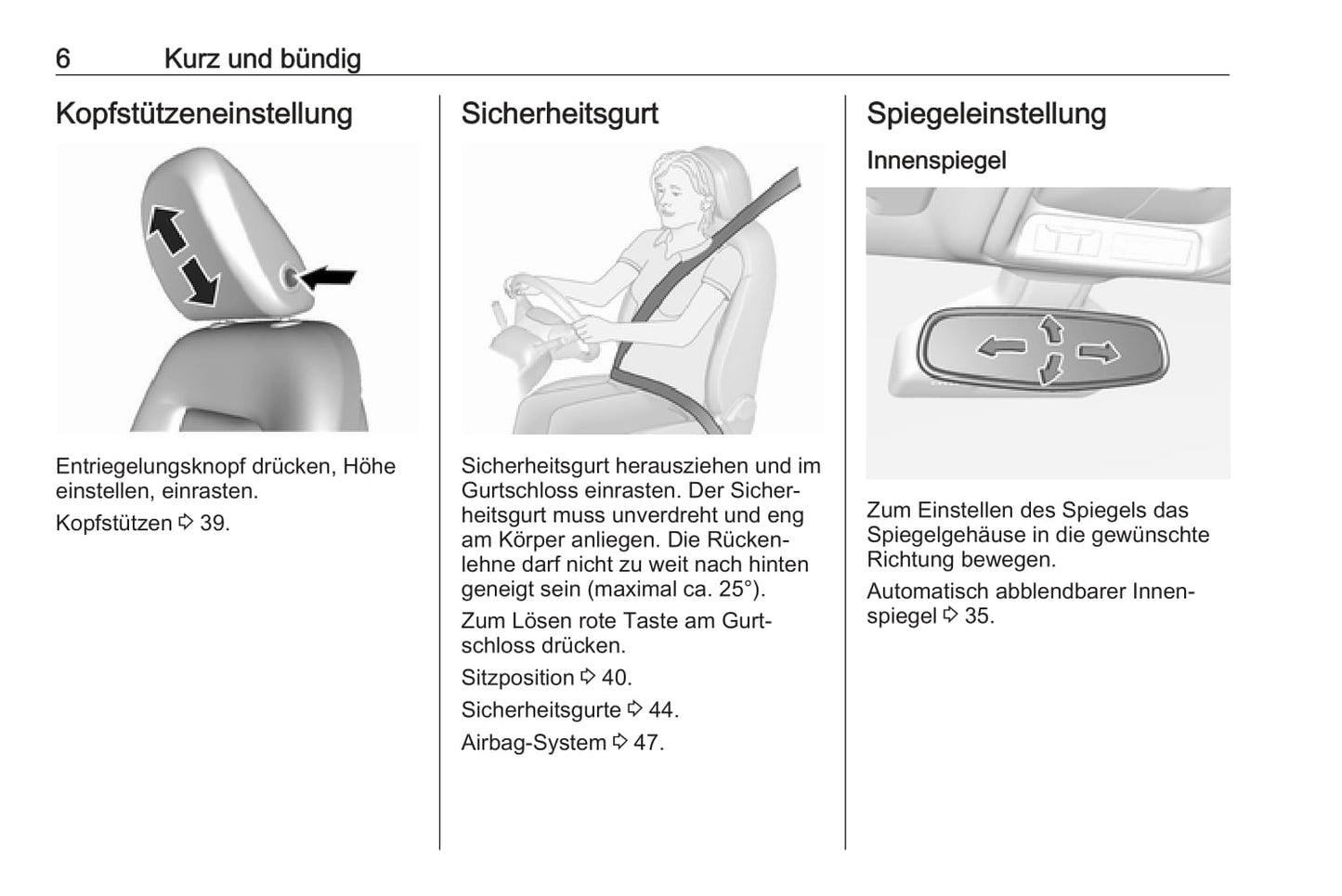 6 Kurz und bündig

Kopfstützeneinstellung

Entriegelungsknopf drücken, Höhe einstellen, einrasten.

Kopfstützen ⇨ 39.

Sicherheitsgurt

Sicherheitsgurt herausziehen und im Gurtschloss einrasten. Der Sicherheitsgurt muss unverdreht und eng am Körper anliegen. Die Rückenlehne darf nicht zu weit nach hinten geneigt sein (maximal ca. 25°).

Zum Lösen rote Taste am Gurtschloss drücken.

Sitzposition ⇨ 40.

Sicherheitsgurte ⇨ 44.

Airbag-System ⇨ 47.

Spiegeleinstellung

Innenspiegel

Zum Einstellen des Spiegels das Spiegelgehäuse in die gewünschte Richtung bewegen.

Automatisch abblendbarer Innenspiegel ⇨ 35.