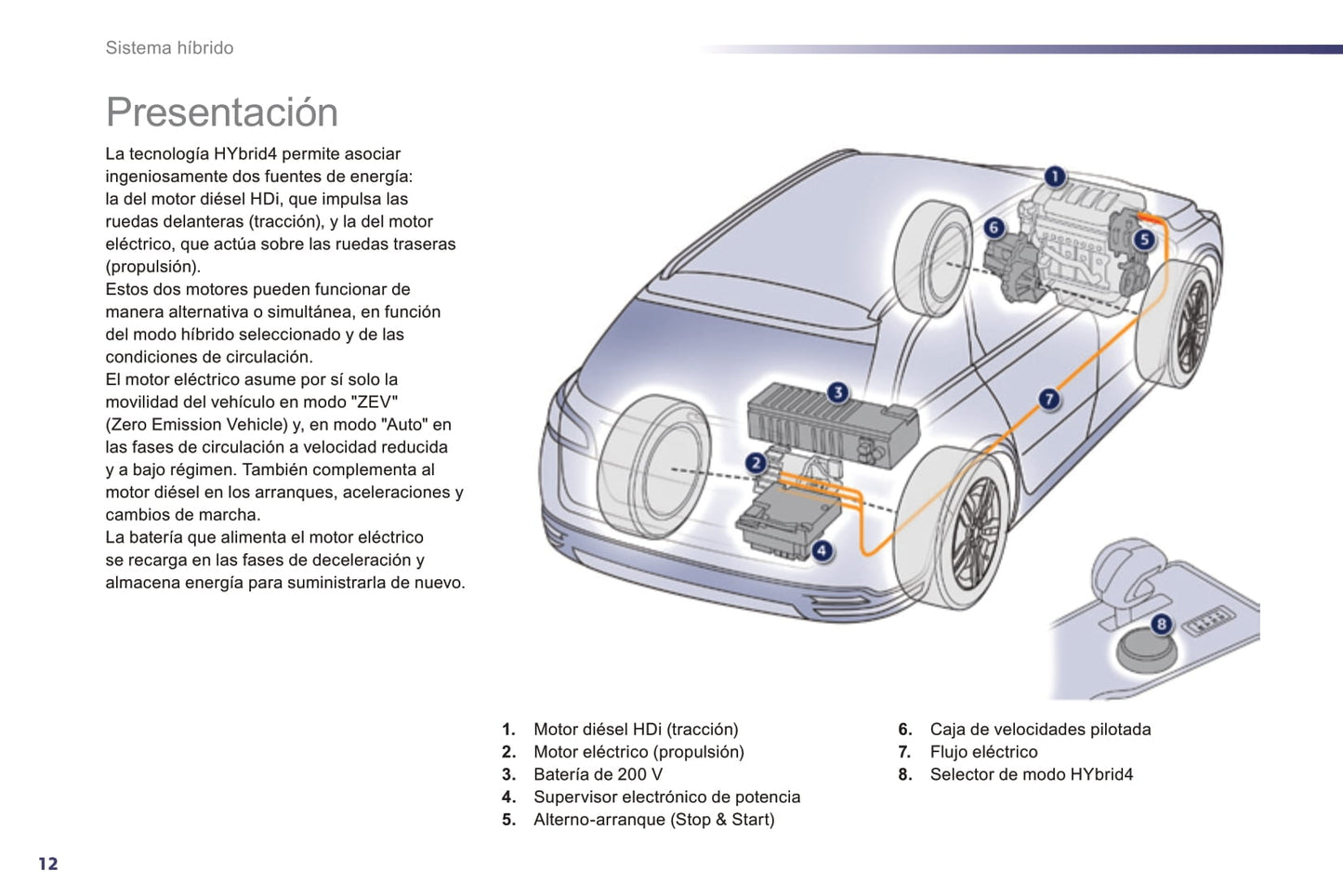 Sistema híbrido

Presentación

La tecnología HYbrid4 permite asociar ingeniosamente dos fuentes de energía: la del motor diésel HDi, que impulsa las ruedas delanteras (tracción), y la del motor eléctrico, que actúa sobre las ruedas traseras (propulsión).
Estos dos motores pueden funcionar de manera alternativa o simultánea, en función del modo híbrido seleccionado y de las condiciones de circulación.
El motor eléctrico asume por sí solo la movilidad del vehículo en modo "ZEV" (Zero Emission Vehicle) y, en modo "Auto" en las fases de circulación a velocidad reducida y a bajo régimen. También complementa al motor diésel en los arranques, aceleraciones y cambios de marcha.
La batería que alimenta el motor eléctrico se recarga en las fases de deceleración y almacena energía para suministrarla de nuevo.

1
6
5
3
7
2
4
8

1. Motor diésel HDi (tracción)
2. Motor eléctrico (propulsión)
3. Batería de 200 V
4. Supervisor electrónico de potencia
5. Alterno-arranque (Stop & Start)

6. Caja de velocidades pilotada
7. Flujo eléctrico
8. Selector de modo HYbrid4

12