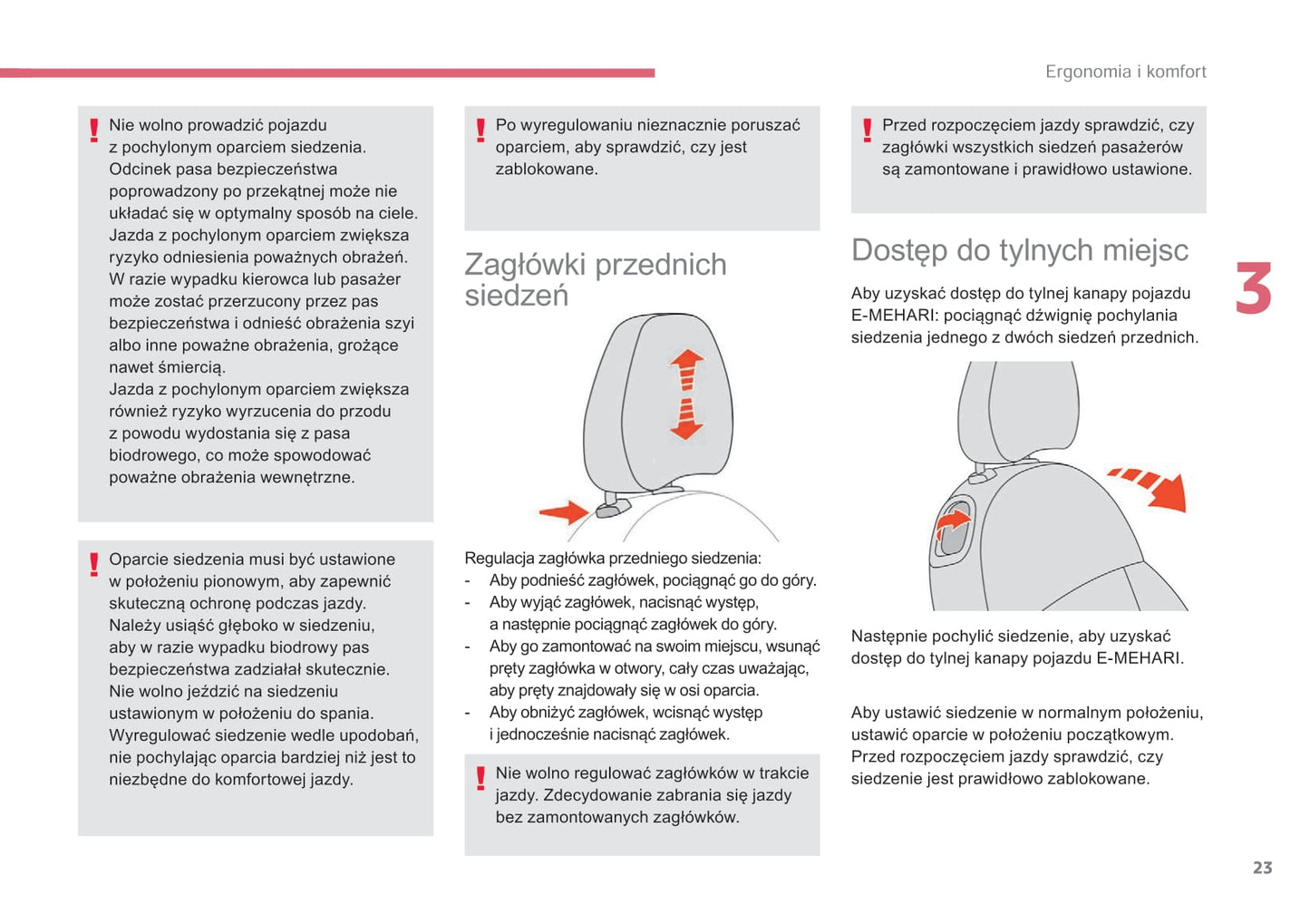 Ergonomia i komfort

!
Nie wolno prowadzić pojazdu z pochylonym oparciem siedzenia.
Odcinek pasa bezpieczeństwa poprowadzony po przekątnej może nie układać się w optymalny sposób na ciele.
Jazda z pochylonym oparciem zwiększa ryzyko odniesienia poważnych obrażeń. W razie wypadku kierowca lub pasażer może zostać przerzucony przez pas bezpieczeństwa i odnieść obrażenia szyi albo inne poważne obrażenia, grożące nawet śmiercią.
Jazda z pochylonym oparciem zwiększa również ryzyko wyrzucenia do przodu z powodu wydostania się z pasa biodrowego, co może spowodować poważne obrażenia wewnętrzne.

!
Oparcie siedzenia musi być ustawione w położeniu pionowym, aby zapewnić skuteczną ochronę podczas jazdy.
Należy usiąść głęboko w siedzeniu, aby w razie wypadku biodrowy pas bezpieczeństwa zadziałał skutecznie.
Nie wolno jeździć na siedzeniu ustawionym w położeniu do spania.
Wyregulować siedzenie wedle upodobań, nie pochylając oparcia bardziej niż jest to niezbędne do komfortowej jazdy.

!
Po wyregulowaniu nieznacznie poruszać oparciem, aby sprawdzić, czy jest zablokowane.

Zagłówki przednich siedzeń

Regulacja zagłówka przedniego siedzenia:
- Aby podnieść zagłówek, pociągnąć go do góry.
- Aby wyjąć zagłówek, nacisnąć występ, a następnie pociągnąć zagłówek do góry.
- Aby go zamontować na swoim miejscu, wsunąć pręty zagłówka w otwory, cały czas uważając, aby pręty znajdowały się w osi oparcia.
- Aby obniżyć zagłówek, wcisnąć występ i jednocześnie nacisnąć zagłówek.

!
Nie wolno regulować zagłówków w trakcie jazdy. Zdecydowanie zabrania się jazdy bez zamontowanych zagłówków.

!
Przed rozpoczęciem jazdy sprawdzić, czy zagłówki wszystkich siedzeń pasażerów są zamontowane i prawidłowo ustawione.

Dostęp do tylnych miejsc

Aby uzyskać dostęp do tylnej kanapy pojazdu E-MEHARI: pociągnąć dźwignię pochylania siedzenia jednego z dwóch siedzeń przednich.

Następnie pochylić siedzenie, aby uzyskać dostęp do tylnej kanapy pojazdu E-MEHARI.

Aby ustawić siedzenie w normalnym położeniu, ustawić oparcie w położeniu początkowym.
Przed rozpoczęciem jazdy sprawdzić, czy siedzenie jest prawidłowo zablokowane.

3

23