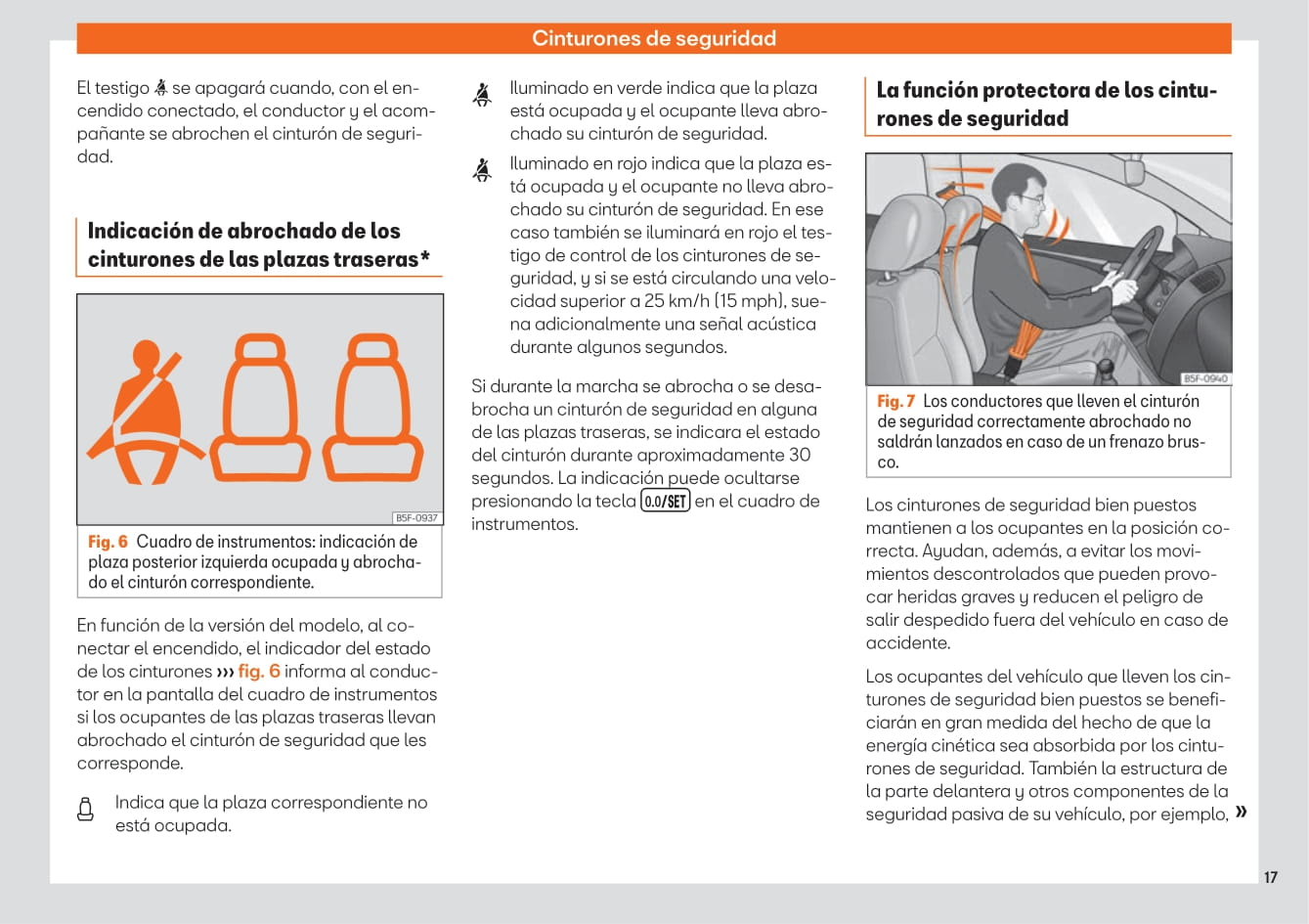 Cinturones de seguridad

El testigo se apagará cuando, con el encendido conectado, el conductor y el acompañante se abrochen el cinturón de seguridad.

Indicación de abrochado de los cinturones de las plazas traseras*

B5F-0937

Fig. 6 Cuadro de instrumentos: indicación de plaza posterior izquierda ocupada y abrochado el cinturón correspondiente.

En función de la versión del modelo, al conectar el encendido, el indicador del estado de los cinturones ››› fig. 6 informa al conductor en la pantalla del cuadro de instrumentos si los ocupantes de las plazas traseras llevan abrochado el cinturón de seguridad que les corresponde.

Indica que la plaza correspondiente no está ocupada.

Iluminado en verde indica que la plaza está ocupada y el ocupante lleva abrochado su cinturón de seguridad.

Iluminado en rojo indica que la plaza está ocupada y el ocupante no lleva abrochado su cinturón de seguridad. En ese caso también se iluminará en rojo el testigo de control de los cinturones de seguridad, y si se está circulando una velocidad superior a 25 km/h (15 mph), suena adicionalmente una señal acústica durante algunos segundos.

Si durante la marcha se abrocha o se desabrocha un cinturón de seguridad en alguna de las plazas traseras, se indicara el estado del cinturón durante aproximadamente 30 segundos. La indicación puede ocultarse presionando la tecla 0.0/SET en el cuadro de instrumentos.

La función protectora de los cinturones de seguridad

B5F-0940

Fig. 7 Los conductores que lleven el cinturón de seguridad correctamente abrochado no saldrán lanzados en caso de un frenazo brusco.

Los cinturones de seguridad bien puestos mantienen a los ocupantes en la posición correcta. Ayudan, además, a evitar los movimientos descontrolados que pueden provocar heridas graves y reducen el peligro de salir despedido fuera del vehículo en caso de accidente.

Los ocupantes del vehículo que lleven los cinturones de seguridad bien puestos se beneficiarán en gran medida del hecho de que la energía cinética sea absorbida por los cinturones de seguridad. También la estructura de la parte delantera y otros componentes de la seguridad pasiva de su vehículo, por ejemplo, »

17