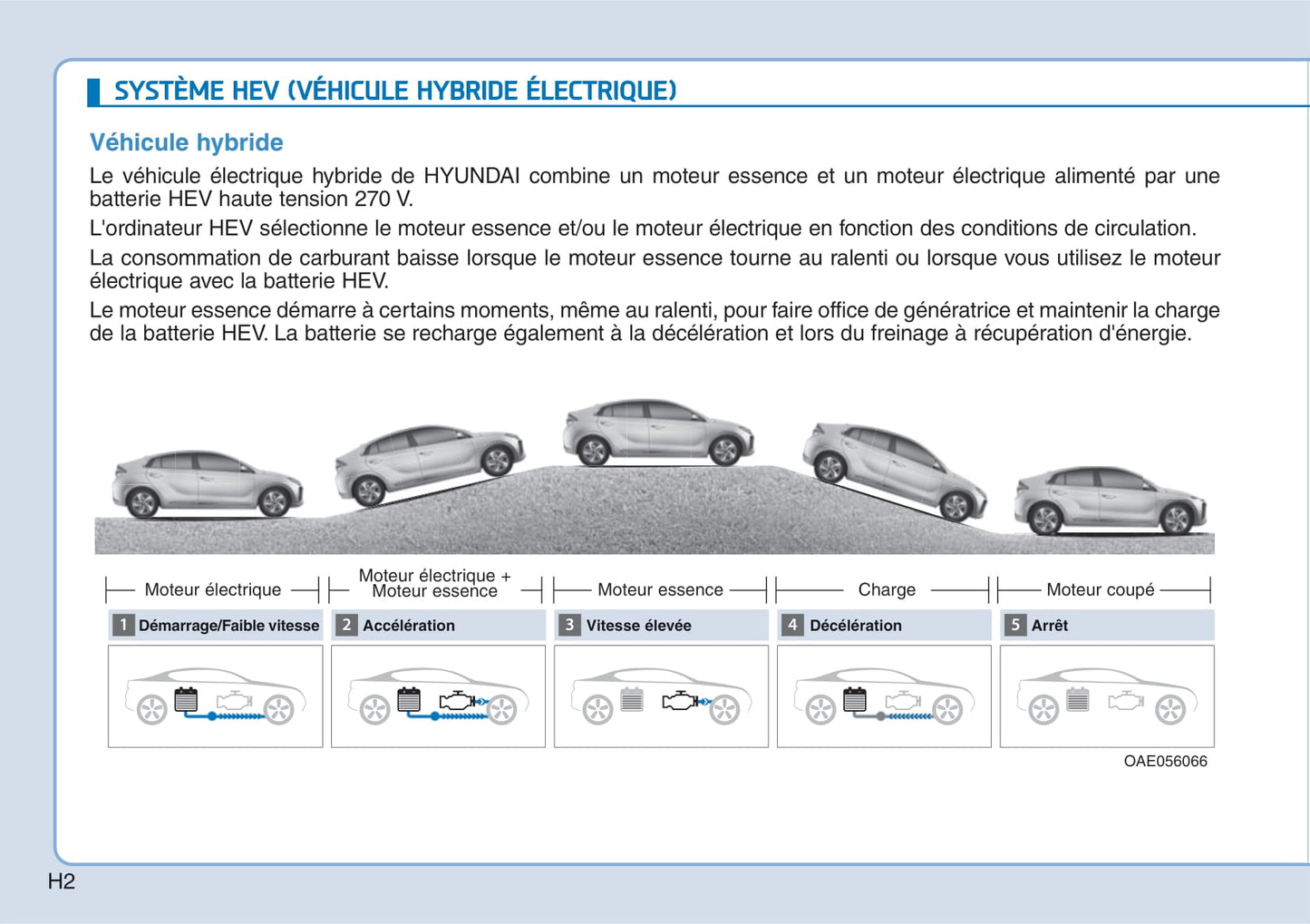 SYSTÈME HEV (VÉHICULE HYBRIDE ÉLECTRIQUE)

Véhicule hybride

Le véhicule électrique hybride de HYUNDAI combine un moteur essence et un moteur électrique alimenté par une batterie HEV haute tension 270 V.

L'ordinateur HEV sélectionne le moteur essence et/ou le moteur électrique en fonction des conditions de circulation.

La consommation de carburant baisse lorsque le moteur essence tourne au ralenti ou lorsque vous utilisez le moteur électrique avec la batterie HEV.

Le moteur essence démarre à certains moments, même au ralenti, pour faire office de génératrice et maintenir la charge de la batterie HEV. La batterie se recharge également à la décélération et lors du freinage à récupération d'énergie.

Moteur électrique

Moteur électrique + Moteur essence

Moteur essence

Charge

Moteur coupé

1 Démarrage/Faible vitesse

2 Accélération

3 Vitesse élevée

4 Décélération

5 Arrêt

OAE056066

H2