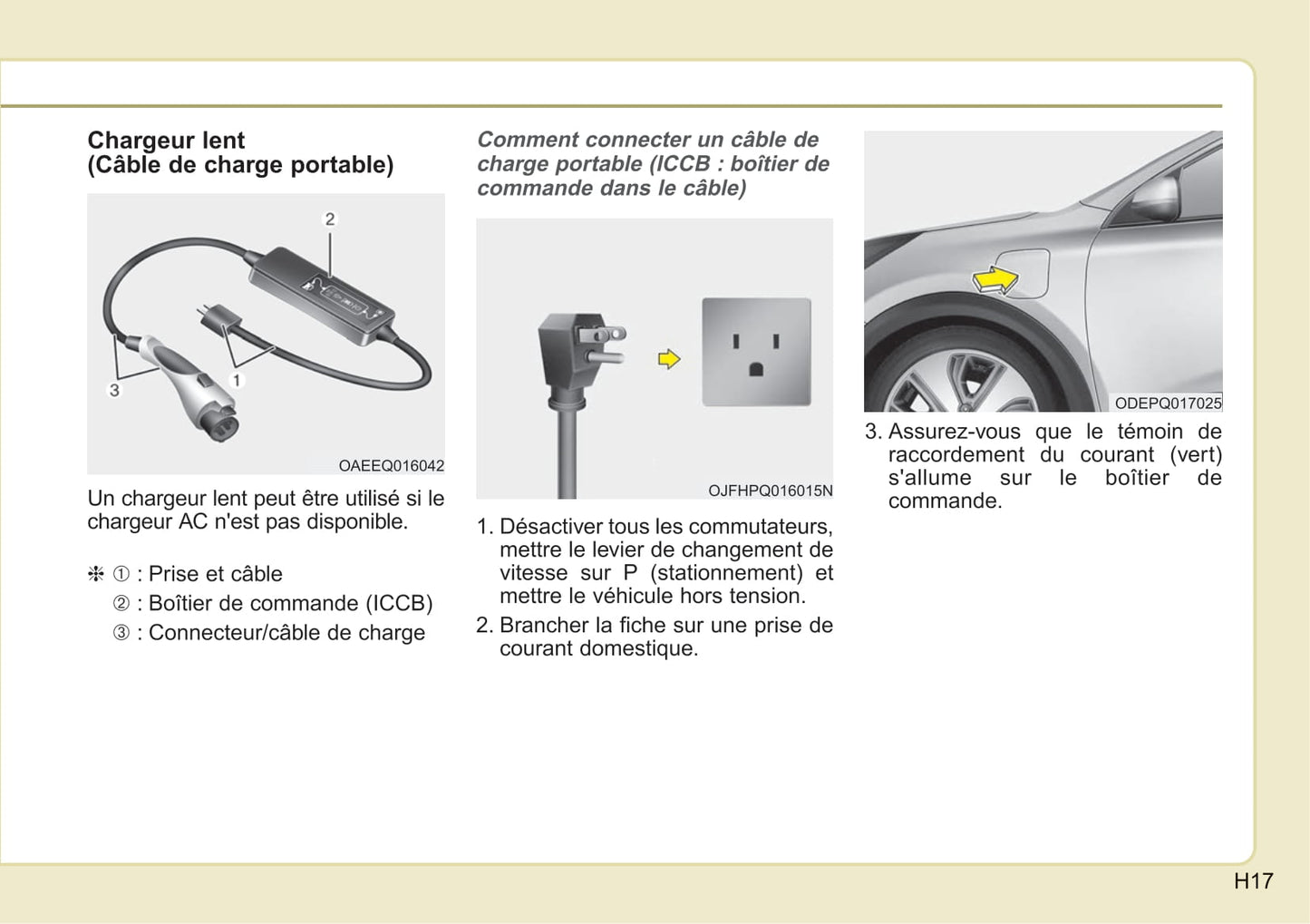 Chargeur lent
(Câble de charge portable)

2

3

1

OAEEQ016042

Un chargeur lent peut être utilisé si le chargeur AC n'est pas disponible.

❈ ① : Prise et câble
② : Boîtier de commande (ICCB)
③ : Connecteur/câble de charge

Comment connecter un câble de charge portable (ICCB : boîtier de commande dans le câble)

OJFHPQ016015N

1. Désactiver tous les commutateurs, mettre le levier de changement de vitesse sur P (stationnement) et mettre le véhicule hors tension.
2. Brancher la fiche sur une prise de courant domestique.

ODEPQ017025

3. Assurez-vous que le témoin de raccordement du courant (vert) s'allume sur le boîtier de commande.

H17