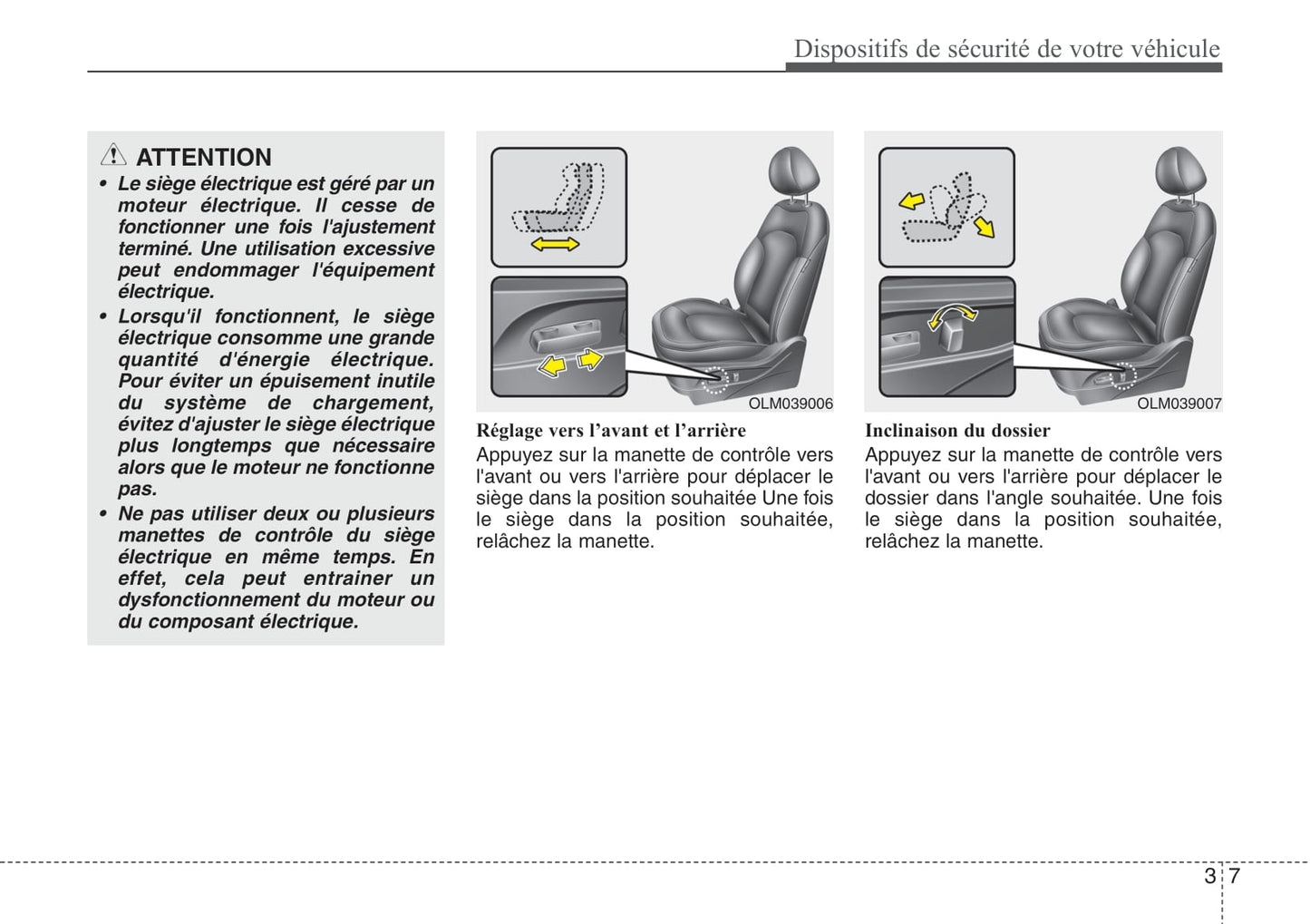 Dispositifs de sécurité de votre véhicule

ATTENTION

• Le siège électrique est géré par un moteur électrique. Il cesse de fonctionner une fois l'ajustement terminé. Une utilisation excessive peut endommager l'équipement électrique.
• Lorsqu'il fonctionnent, le siège électrique consomme une grande quantité d'énergie électrique. Pour éviter un épuisement inutile du système de chargement, évitez d'ajuster le siège électrique plus longtemps que nécessaire alors que le moteur ne fonctionne pas.
• Ne pas utiliser deux ou plusieurs manettes de contrôle du siège électrique en même temps. En effet, cela peut entrainer un dysfonctionnement du moteur ou du composant électrique.

OLM039006

Réglage vers l'avant et l'arrière
Appuyez sur la manette de contrôle vers l'avant ou vers l'arrière pour déplacer le siège dans la position souhaitée Une fois le siège dans la position souhaitée, relâchez la manette.

OLM039007

Inclinaison du dossier
Appuyez sur la manette de contrôle vers l'avant ou vers l'arrière pour déplacer le dossier dans l'angle souhaitée. Une fois le siège dans la position souhaitée, relâchez la manette.

3 7