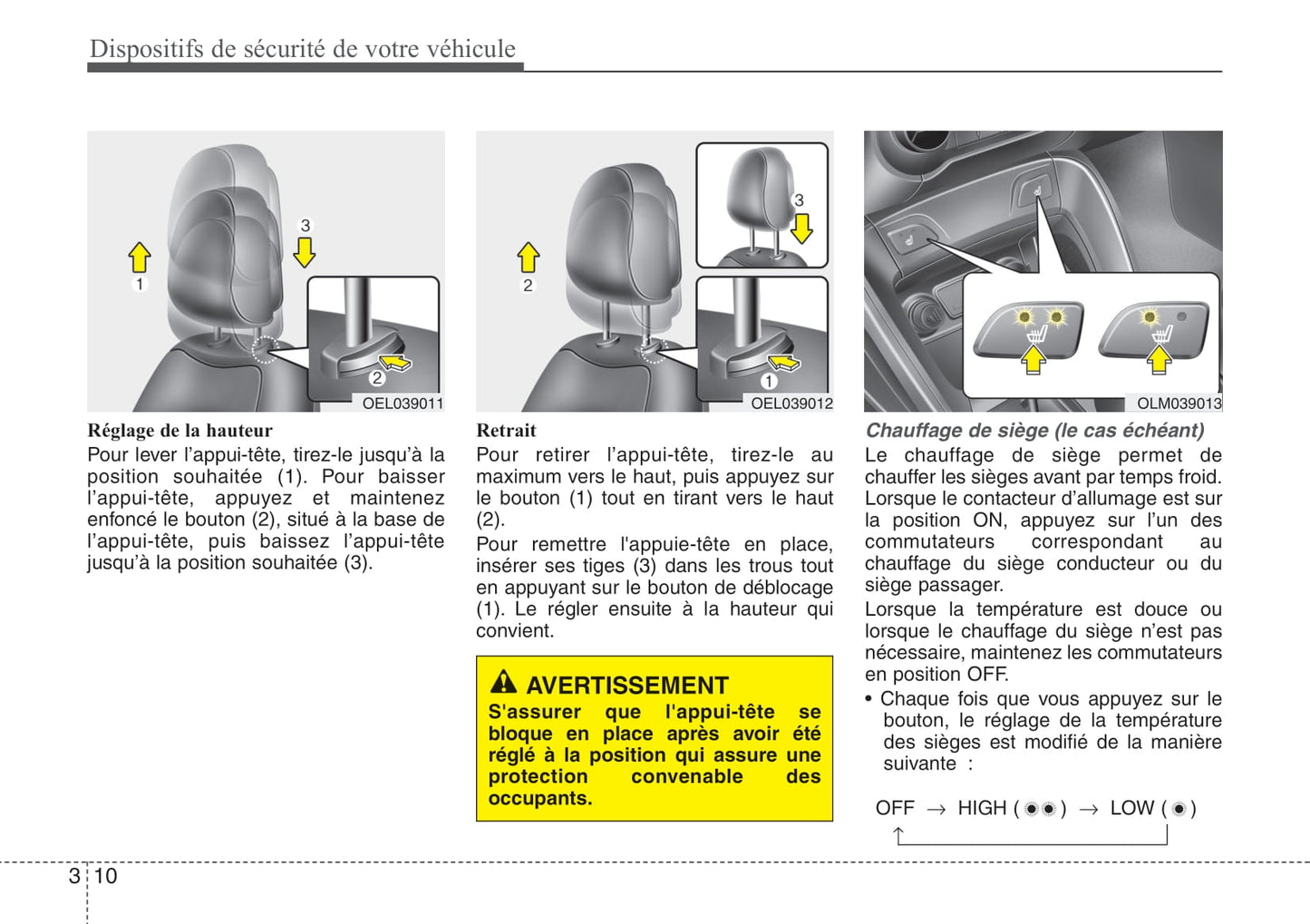 Dispositifs de sécurité de votre véhicule

1
3
2
OEL039011

Réglage de la hauteur
Pour lever l'appui-tête, tirez-le jusqu'à la position souhaitée (1). Pour baisser l'appui-tête, appuyez et maintenez enfoncé le bouton (2), situé à la base de l'appui-tête, puis baissez l'appui-tête jusqu'à la position souhaitée (3).

2
3
1
OEL039012

Retrait
Pour retirer l'appui-tête, tirez-le au maximum vers le haut, puis appuyez sur le bouton (1) tout en tirant vers le haut (2).
Pour remettre l'appuie-tête en place, insérer ses tiges (3) dans les trous tout en appuyant sur le bouton de déblocage (1). Le régler ensuite à la hauteur qui convient.

AVERTISSEMENT
S'assurer que l'appui-tête se bloque en place après avoir été réglé à la position qui assure une protection convenable des occupants.

OLM039013

Chauffage de siège (le cas échéant)
Le chauffage de siège permet de chauffer les sièges avant par temps froid.
Lorsque le contacteur d'allumage est sur la position ON, appuyez sur l'un des commutateurs correspondant au chauffage du siège conducteur ou du siège passager.
Lorsque la température est douce ou lorsque le chauffage du siège n'est pas nécessaire, maintenez les commutateurs en position OFF.
• Chaque fois que vous appuyez sur le bouton, le réglage de la température des sièges est modifié de la manière suivante :

OFF → HIGH ( ) → LOW ( )

3 10