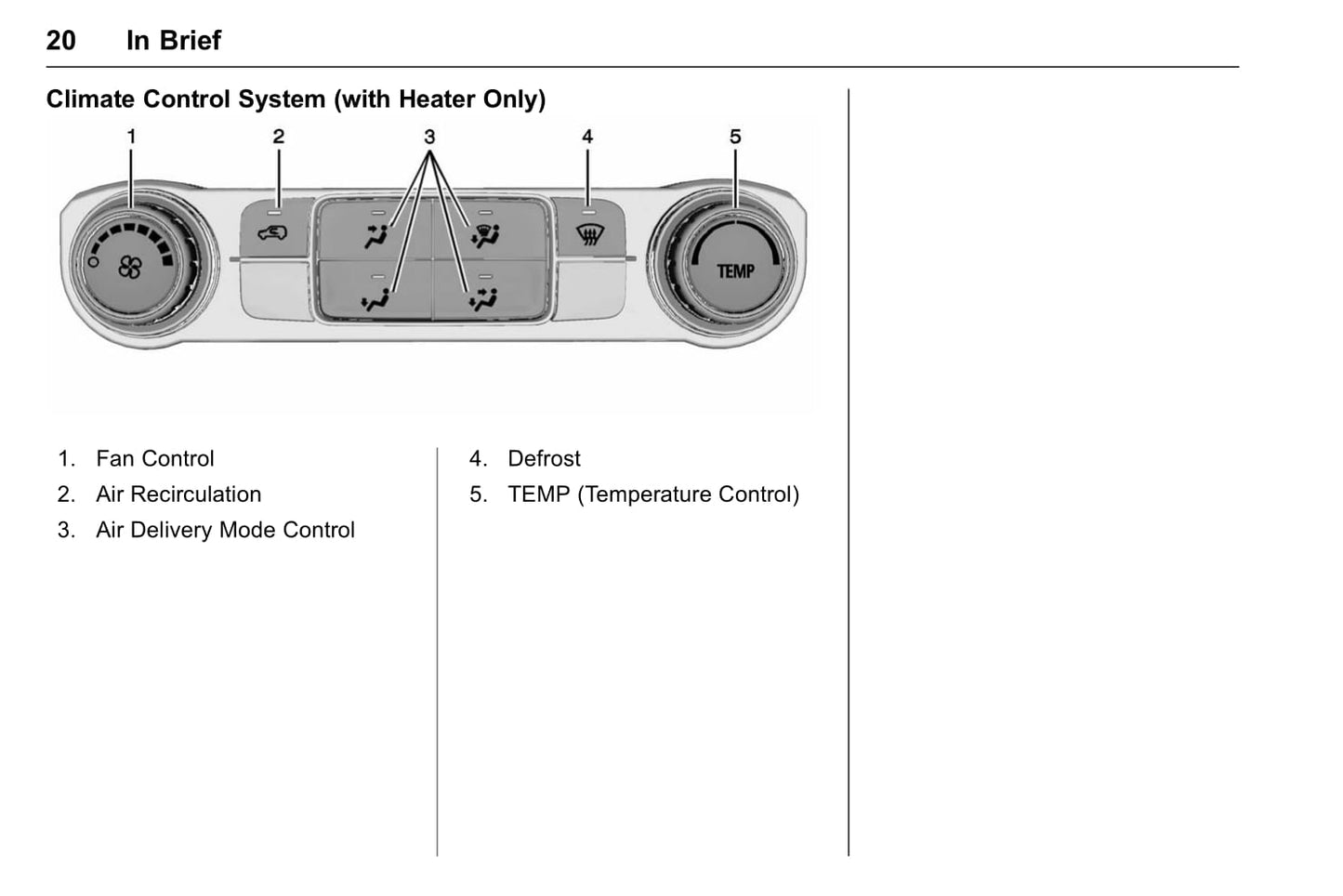 20 In Brief

Climate Control System (with Heater Only)

1 2 3 4 5

TEMP

1. Fan Control
2. Air Recirculation
3. Air Delivery Mode Control

4. Defrost
5. TEMP (Temperature Control)