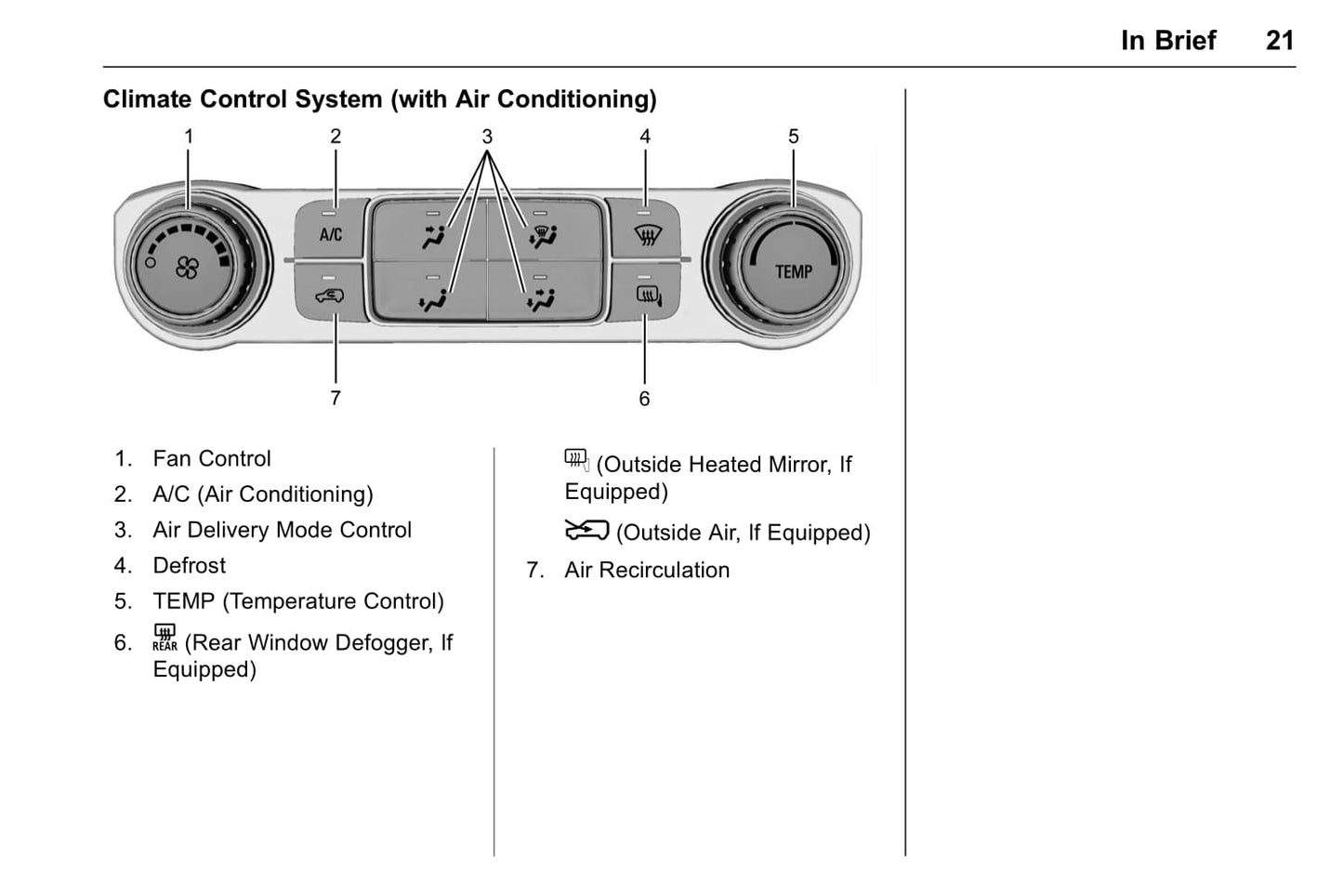 In Brief 21

Climate Control System (with Air Conditioning)

1 2 3 4 5

A/C

TEMP

7 6

1. Fan Control
2. A/C (Air Conditioning)
3. Air Delivery Mode Control
4. Defrost
5. TEMP (Temperature Control)
6. REAR (Rear Window Defogger, If Equipped)

(Outside Heated Mirror, If Equipped)

(Outside Air, If Equipped)

7. Air Recirculation