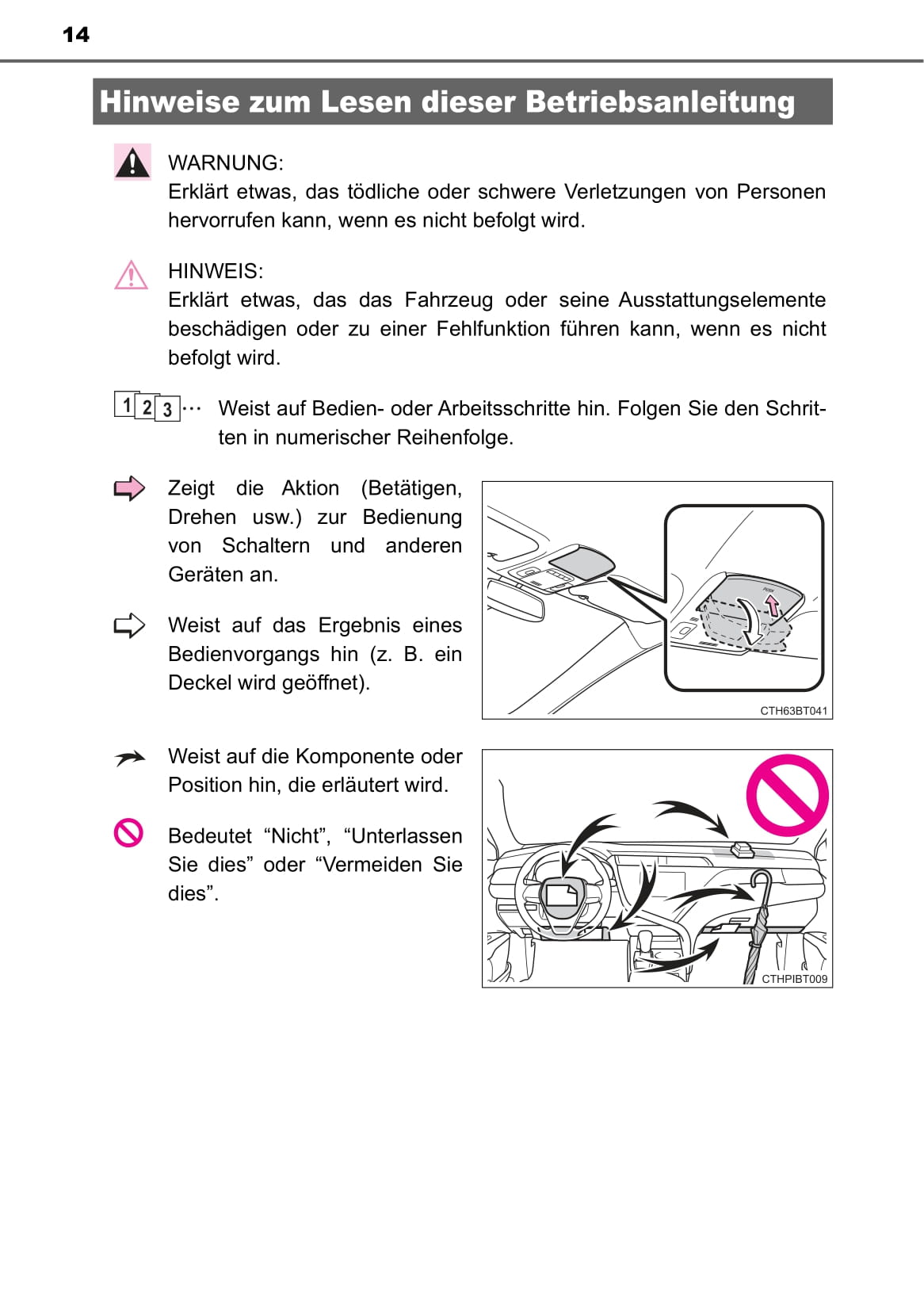 14

Hinweise zum Lesen dieser Betriebsanleitung

WARNUNG:
Erklärt etwas, das tödliche oder schwere Verletzungen von Personen hervorrufen kann, wenn es nicht befolgt wird.

HINWEIS:
Erklärt etwas, das das Fahrzeug oder seine Ausstattungselemente beschädigen oder zu einer Fehlfunktion führen kann, wenn es nicht befolgt wird.

1 2 3 ··· Weist auf Bedien- oder Arbeitsschritte hin. Folgen Sie den Schritten in numerischer Reihenfolge.

Zeigt die Aktion (Betätigen, Drehen usw.) zur Bedienung von Schaltern und anderen Geräten an.

Weist auf das Ergebnis eines Bedienvorgangs hin (z. B. ein Deckel wird geöffnet).

PUSH

CTH63BT041

Weist auf die Komponente oder Position hin, die erläutert wird.

Bedeutet “Nicht”, “Unterlassen Sie dies” oder “Vermeiden Sie dies”.

CTHPIBT009