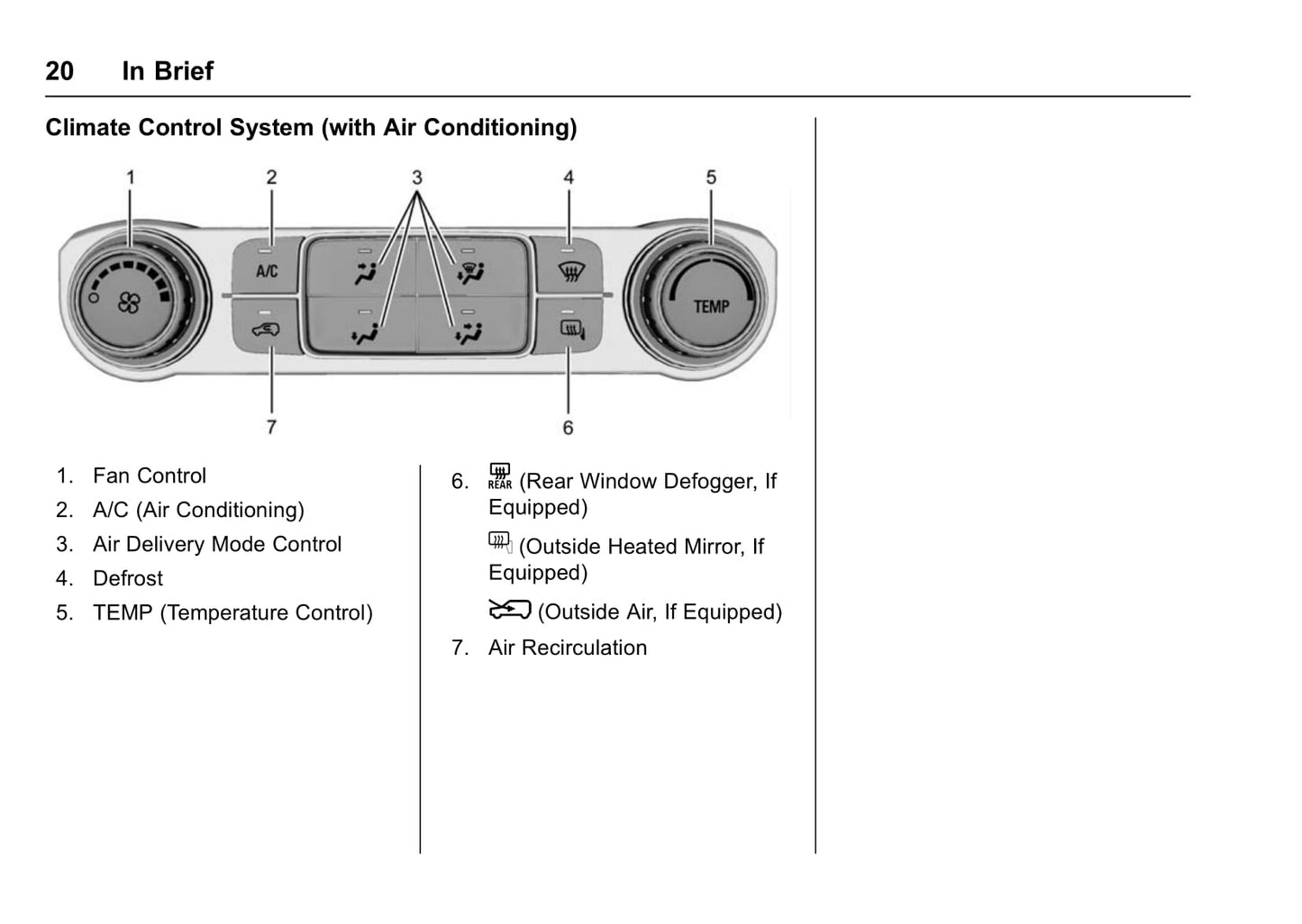 20 In Brief

Climate Control System (with Air Conditioning)

1 2 3 4 5

A/C

TEMP

7 6

1. Fan Control
2. A/C (Air Conditioning)
3. Air Delivery Mode Control
4. Defrost
5. TEMP (Temperature Control)

6. REAR (Rear Window Defogger, If Equipped)

(Outside Heated Mirror, If Equipped)

(Outside Air, If Equipped)

7. Air Recirculation